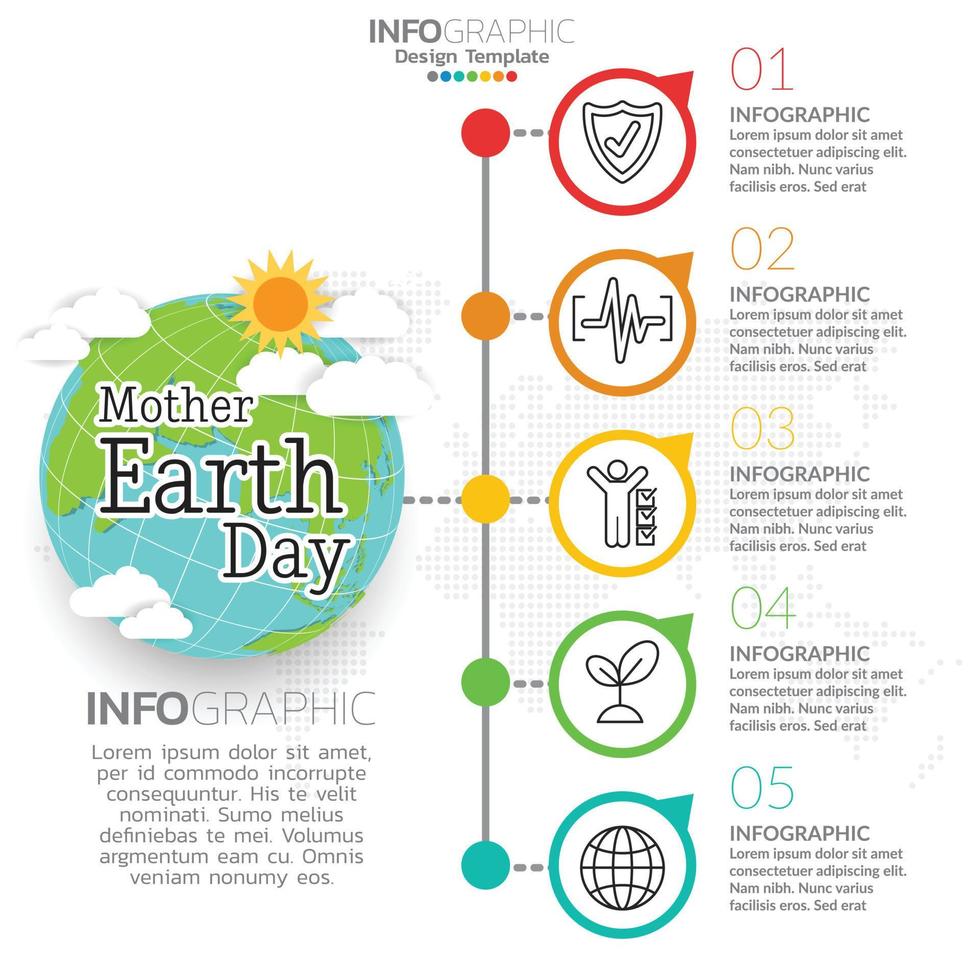 INFOGRAPHIC
Design Template

Mother Earth Day

INFOGRAPHIC

Lorem ipsum dolor sit amet, per id commodo incorrupte consequuntur. His te velit nominati. Sumo melius definiebas te mei. Volumus argmentum eam cu. Omnis veniam nonumy eos.

01
INFOGRAPHIC
Lorem ipsum dolor sit amet consectetuer adipiscing elit. Nam nibh. Nunc varius facilisis eros. Sed erat

02
INFOGRAPHIC
Lorem ipsum dolor sit amet consectetuer adipiscing elit. Nam nibh. Nunc varius facilisis eros. Sed erat

03
INFOGRAPHIC
Lorem ipsum dolor sit amet consectetuer adipiscing elit. Nam nibh. Nunc varius facilisis eros. Sed erat

04
INFOGRAPHIC
Lorem ipsum dolor sit amet consectetuer adipiscing elit. Nam nibh. Nunc varius facilisis eros. Sed erat

05
INFOGRAPHIC
Lorem ipsum dolor sit amet consectetuer adipiscing elit. Nam nibh. Nunc varius facilisis eros. Sed erat