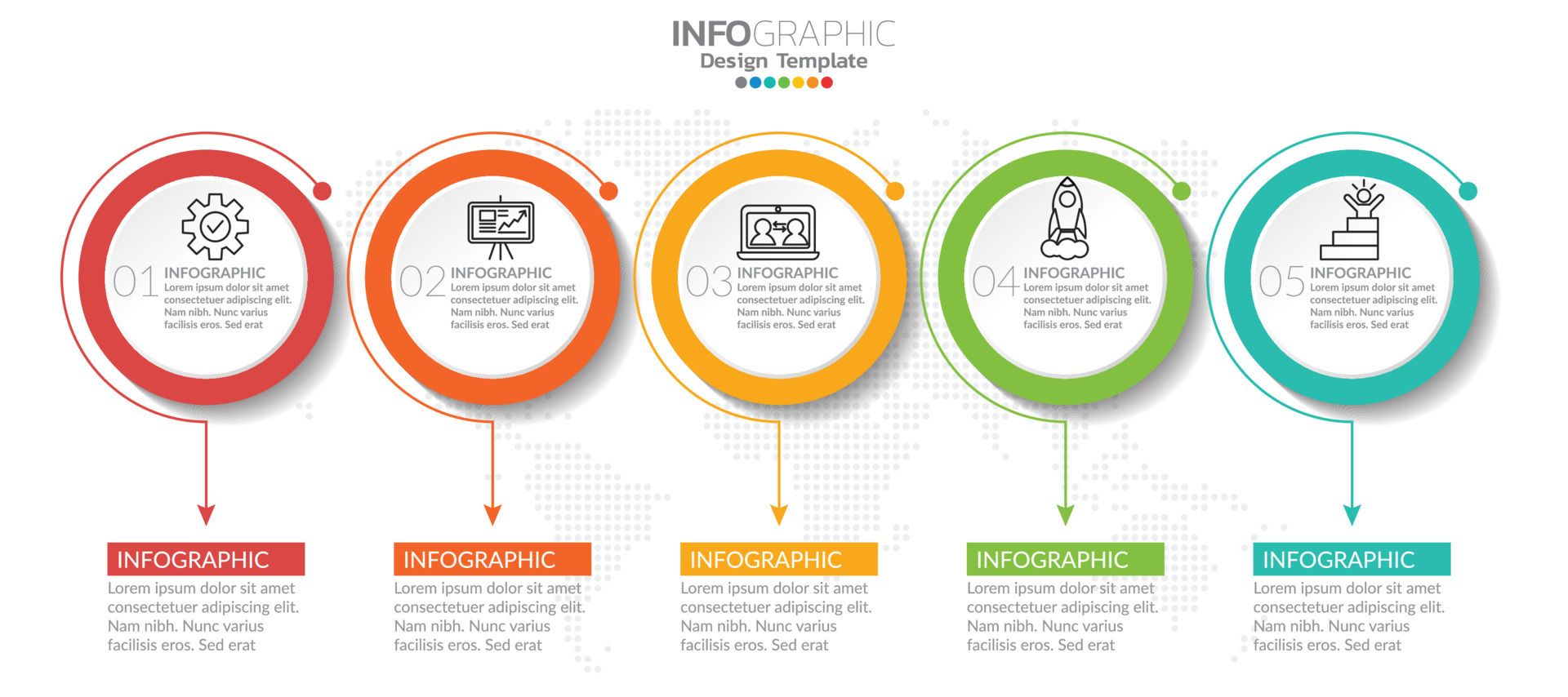 INFOGRAPHIC
Design Template

01 INFOGRAPHIC
Lorem ipsum dolor sit amet consectetuer adipiscing elit. Nam nibh. Nunc varius facilisis eros. Sed erat

02 INFOGRAPHIC
Lorem ipsum dolor sit amet consectetuer adipiscing elit. Nam nibh. Nunc varius facilisis eros. Sed erat

03 INFOGRAPHIC
Lorem ipsum dolor sit amet consectetuer adipiscing elit. Nam nibh. Nunc varius facilisis eros. Sed erat

04 INFOGRAPHIC
Lorem ipsum dolor sit amet consectetuer adipiscing elit. Nam nibh. Nunc varius facilisis eros. Sed erat

05 INFOGRAPHIC
Lorem ipsum dolor sit amet consectetuer adipiscing elit. Nam nibh. Nunc varius facilisis eros. Sed erat

INFOGRAPHIC
Lorem ipsum dolor sit amet consectetuer adipiscing elit. Nam nibh. Nunc varius facilisis eros. Sed erat

INFOGRAPHIC
Lorem ipsum dolor sit amet consectetuer adipiscing elit. Nam nibh. Nunc varius facilisis eros. Sed erat

INFOGRAPHIC
Lorem ipsum dolor sit amet consectetuer adipiscing elit. Nam nibh. Nunc varius facilisis eros. Sed erat

INFOGRAPHIC
Lorem ipsum dolor sit amet consectetuer adipiscing elit. Nam nibh. Nunc varius facilisis eros. Sed erat

INFOGRAPHIC
Lorem ipsum dolor sit amet consectetuer adipiscing elit. Nam nibh. Nunc varius facilisis eros. Sed erat