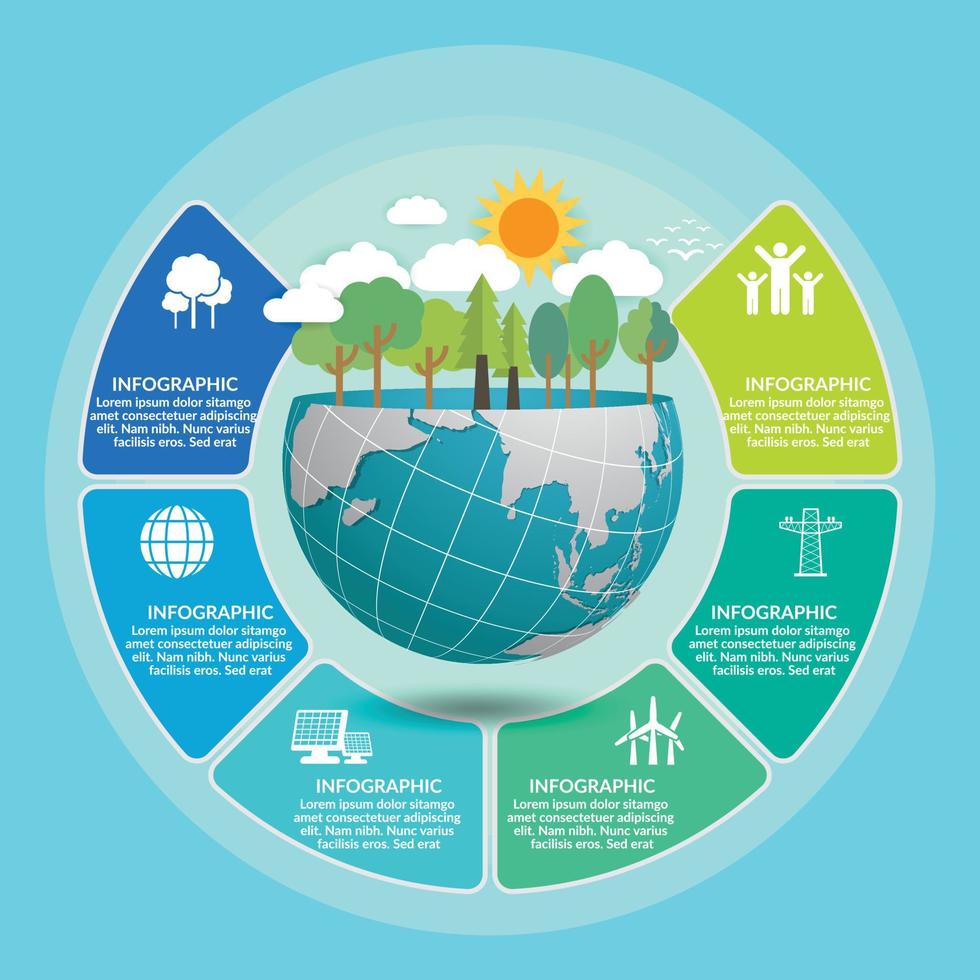 INFOGRAPHIC
Lorem ipsum dolor sitamgo amet consectetuer adipiscing elit. Nam nibh. Nunc varius facilisis eros. Sed erat

INFOGRAPHIC
Lorem ipsum dolor sitamgo amet consectetuer adipiscing elit. Nam nibh. Nunc varius facilisis eros. Sed erat

INFOGRAPHIC
Lorem ipsum dolor sitamgo amet consectetuer adipiscing elit. Nam nibh. Nunc varius facilisis eros. Sed erat

INFOGRAPHIC
Lorem ipsum dolor sitamgo amet consectetuer adipiscing elit. Nam nibh. Nunc varius facilisis eros. Sed erat

INFOGRAPHIC
Lorem ipsum dolor sitamgo amet consectetuer adipiscing elit. Nam nibh. Nunc varius facilisis eros. Sed erat

INFOGRAPHIC
Lorem ipsum dolor sitamgo amet consectetuer adipiscing elit. Nam nibh. Nunc varius facilisis eros. Sed erat