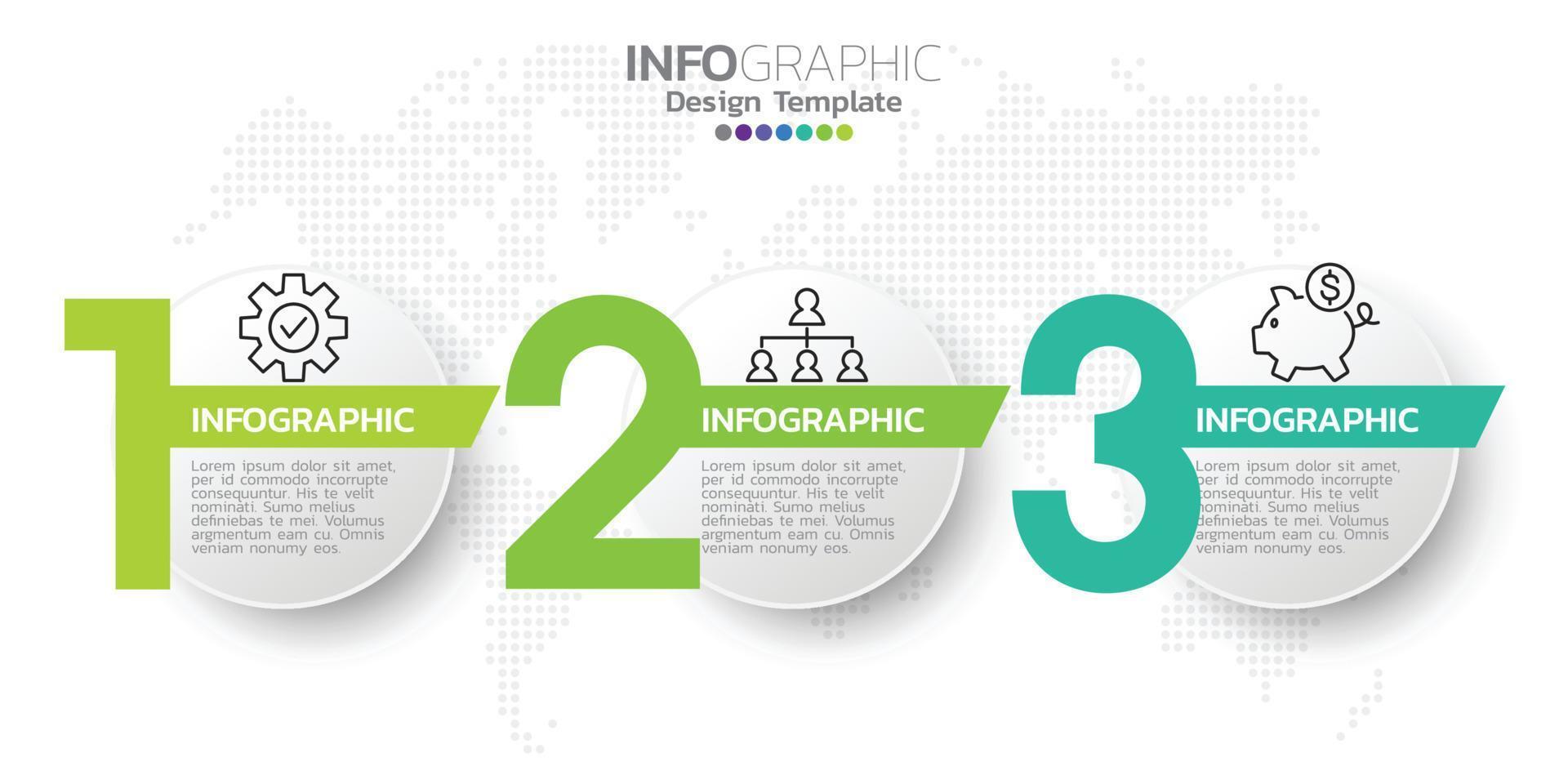 INFOGRAPHIC
Design Template

1
INFOGRAPHIC
Lorem ipsum dolor sit amet, per id commodo incorrupte consequuntur. His te velit nominati. Sumo melius definiebas te mei. Volumus argmentum eam cu. Omnis veniam nonumy eos.

2
INFOGRAPHIC
Lorem ipsum dolor sit amet, per id commodo incorrupte consequuntur. His te velit nominati. Sumo melius definiebas te mei. Volumus argmentum eam cu. Omnis veniam nonumy eos.

3
INFOGRAPHIC
Lorem ipsum dolor sit amet, per id commodo incorrupte consequuntur. His te velit nominati. Sumo melius definiebas te mei. Volumus argmentum eam cu. Omnis veniam nonumy eos.