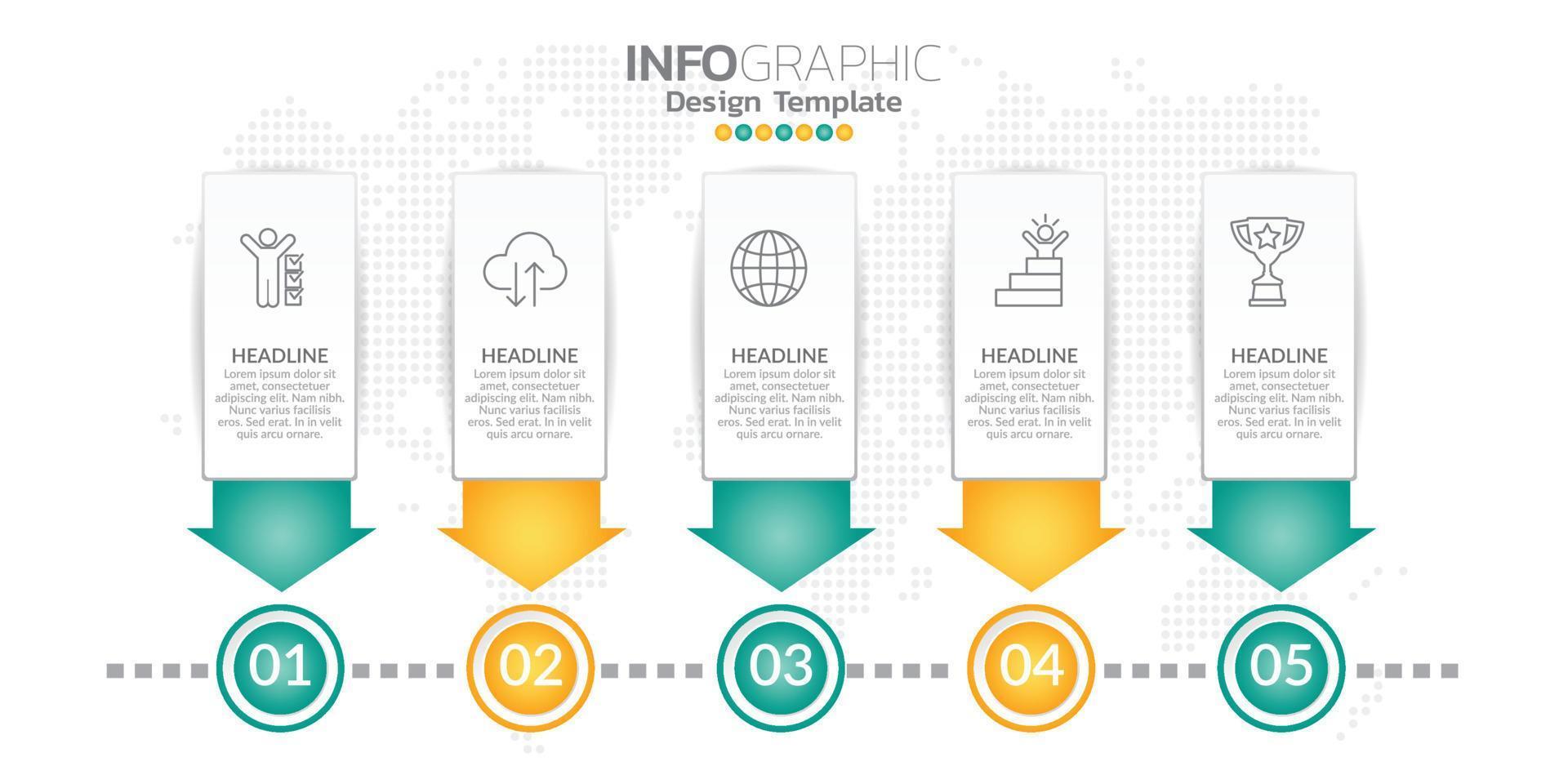 INFOGRAPHIC
Design Template

HEADLINE
Lorem ipsum dolor sit amet, consectetuer adipiscing elit. Nam nibh. Nunc varius facilisis eros. Sed erat. In in velit quis arcu ornare.

HEADLINE
Lorem ipsum dolor sit amet, consectetuer adipiscing elit. Nam nibh. Nunc varius facilisis eros. Sed erat. In in velit quis arcu ornare.

HEADLINE
Lorem ipsum dolor sit amet, consectetuer adipiscing elit. Nam nibh. Nunc varius facilisis eros. Sed erat. In in velit quis arcu ornare.

HEADLINE
Lorem ipsum dolor sit amet, consectetuer adipiscing elit. Nam nibh. Nunc varius facilisis eros. Sed erat. In in velit quis arcu ornare.

HEADLINE
Lorem ipsum dolor sit amet, consectetuer adipiscing elit. Nam nibh. Nunc varius facilisis eros. Sed erat. In in velit quis arcu ornare.

01

02

03

04

05