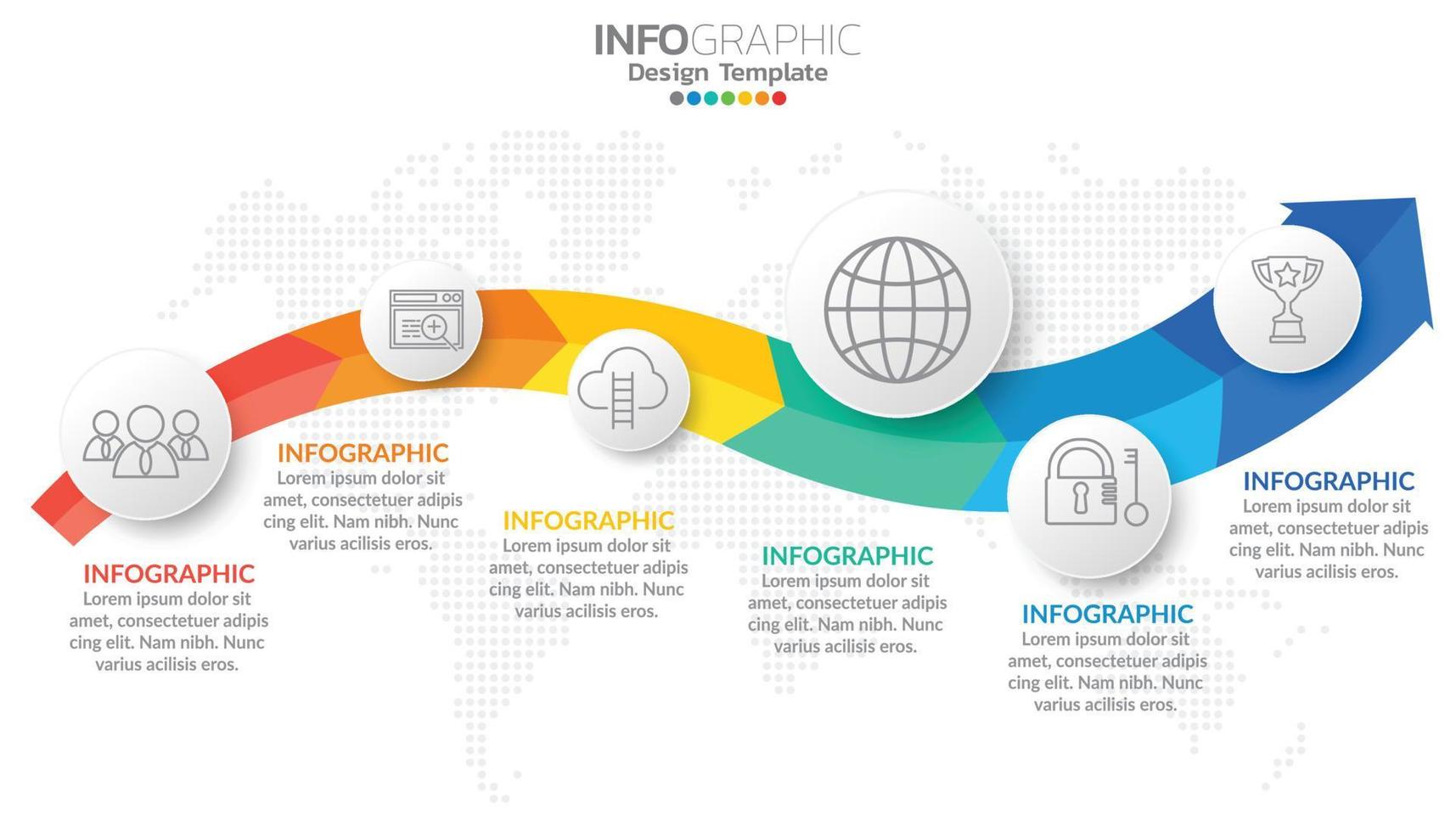 INFOGRAPHIC
Design Template

INFOGRAPHIC
Lorem ipsum dolor sit amet, consectetuer adipis cing elit. Nam nibh. Nunc varius acilisis eros.

INFOGRAPHIC
Lorem ipsum dolor sit amet, consectetuer adipis cing elit. Nam nibh. Nunc varius acilisis eros.

INFOGRAPHIC
Lorem ipsum dolor sit amet, consectetuer adipis cing elit. Nam nibh. Nunc varius acilisis eros.

INFOGRAPHIC
Lorem ipsum dolor sit amet, consectetuer adipis cing elit. Nam nibh. Nunc varius acilisis eros.

INFOGRAPHIC
Lorem ipsum dolor sit amet, consectetuer adipis cing elit. Nam nibh. Nunc varius acilisis eros.

INFOGRAPHIC
Lorem ipsum dolor sit amet, consectetuer adipis cing elit. Nam nibh. Nunc varius acilisis eros.