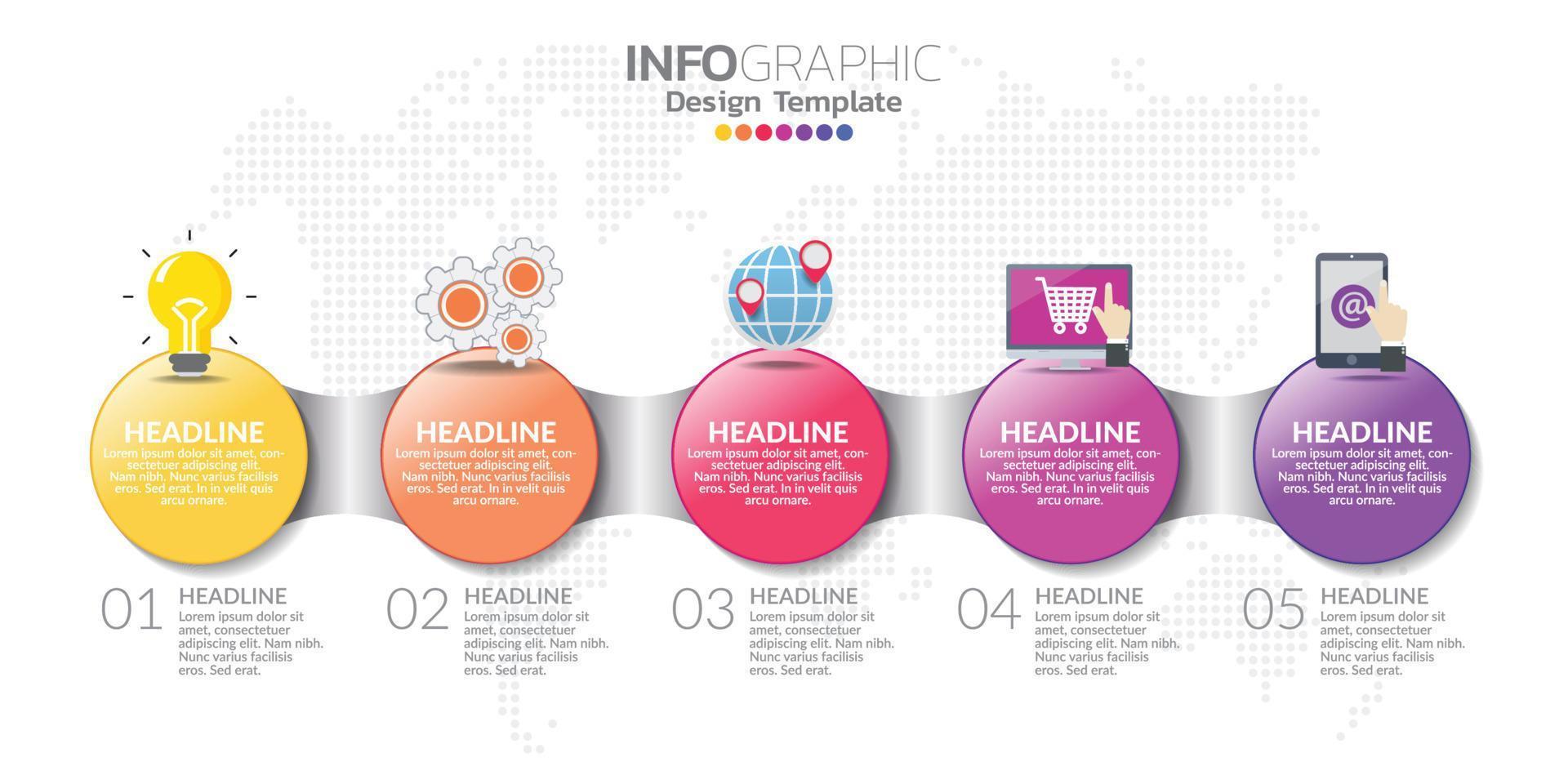 INFOGRAPHIC
Design Template

HEADLINE
Lorem ipsum dolor sit amet, consectetuer adipiscing elit. Nam nibh. Nunc varius facilisis eros. Sed erat. In in velit quis arcu ornare.

HEADLINE
Lorem ipsum dolor sit amet, consectetuer adipiscing elit. Nam nibh. Nunc varius facilisis eros. Sed erat. In in velit quis arcu ornare.

HEADLINE
Lorem ipsum dolor sit amet, consectetuer adipiscing elit. Nam nibh. Nunc varius facilisis eros. Sed erat. In in velit quis arcu ornare.

HEADLINE
Lorem ipsum dolor sit amet, consectetuer adipiscing elit. Nam nibh. Nunc varius facilisis eros. Sed erat. In in velit quis arcu ornare.

HEADLINE
Lorem ipsum dolor sit amet, consectetuer adipiscing elit. Nam nibh. Nunc varius facilisis eros. Sed erat. In in velit quis arcu ornare.

01 HEADLINE
Lorem ipsum dolor sit amet, consectetuer adipiscing elit. Nam nibh. Nunc varius facilisis eros. Sed erat.

02 HEADLINE
Lorem ipsum dolor sit amet, consectetuer adipiscing elit. Nam nibh. Nunc varius facilisis eros. Sed erat.

03 HEADLINE
Lorem ipsum dolor sit amet, consectetuer adipiscing elit. Nam nibh. Nunc varius facilisis eros. Sed erat.

04 HEADLINE
Lorem ipsum dolor sit amet, consectetuer adipiscing elit. Nam nibh. Nunc varius facilisis eros. Sed erat.

05 HEADLINE
Lorem ipsum dolor sit amet, consectetuer adipiscing elit. Nam nibh. Nunc varius facilisis eros. Sed erat.