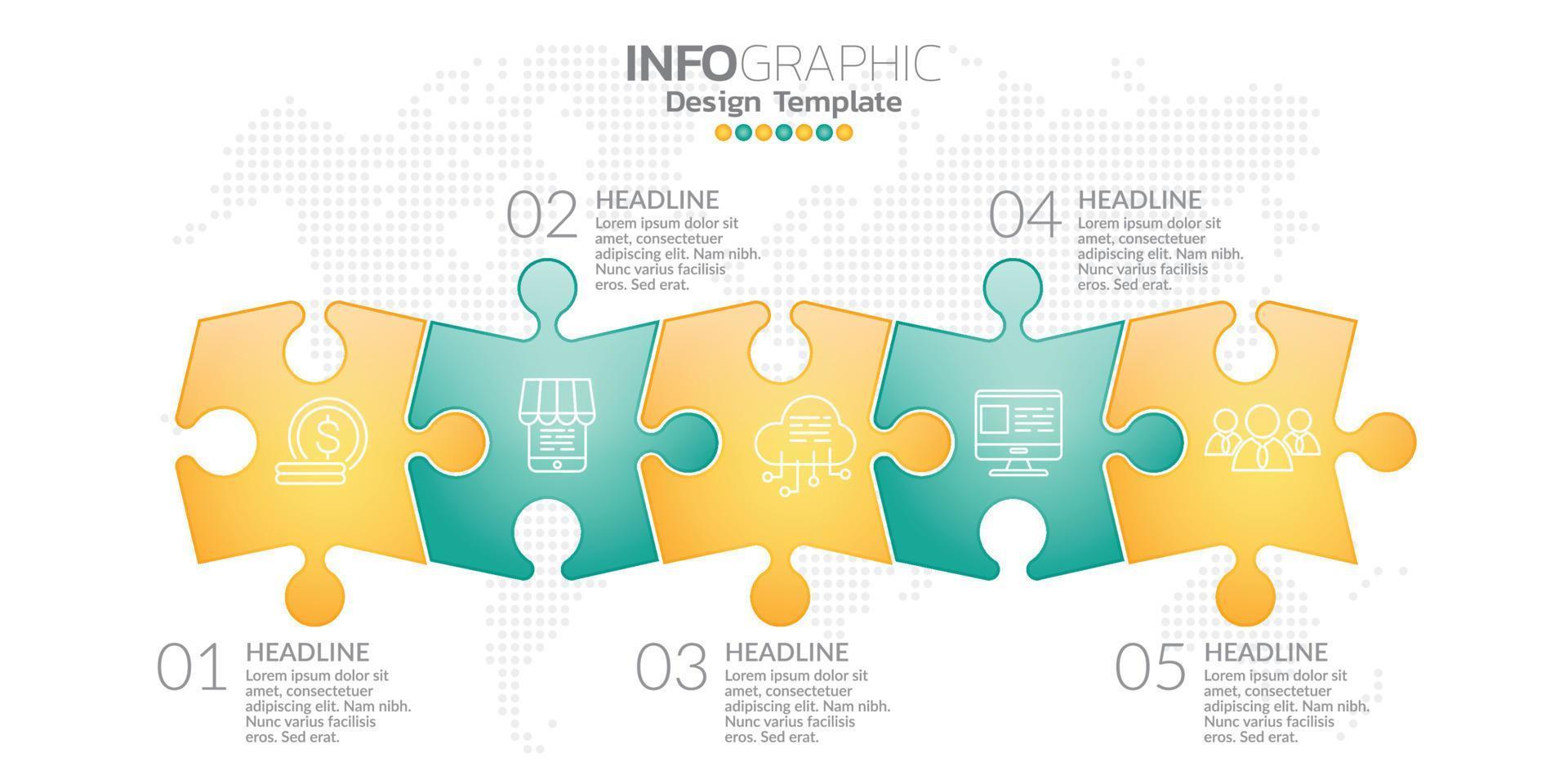 INFOGRAPHIC
Design Template

02 HEADLINE
Lorem ipsum dolor sit amet, consectetuer adipiscing elit. Nam nibh. Nunc varius facilisis eros. Sed erat.

04 HEADLINE
Lorem ipsum dolor sit amet, consectetuer adipiscing elit. Nam nibh. Nunc varius facilisis eros. Sed erat.

$

01 HEADLINE
Lorem ipsum dolor sit amet, consectetuer adipiscing elit. Nam nibh. Nunc varius facilisis eros. Sed erat.

03 HEADLINE
Lorem ipsum dolor sit amet, consectetuer adipiscing elit. Nam nibh. Nunc varius facilisis eros. Sed erat.

05 HEADLINE
Lorem ipsum dolor sit amet, consectetuer adipiscing elit. Nam nibh. Nunc varius facilisis eros. Sed erat.