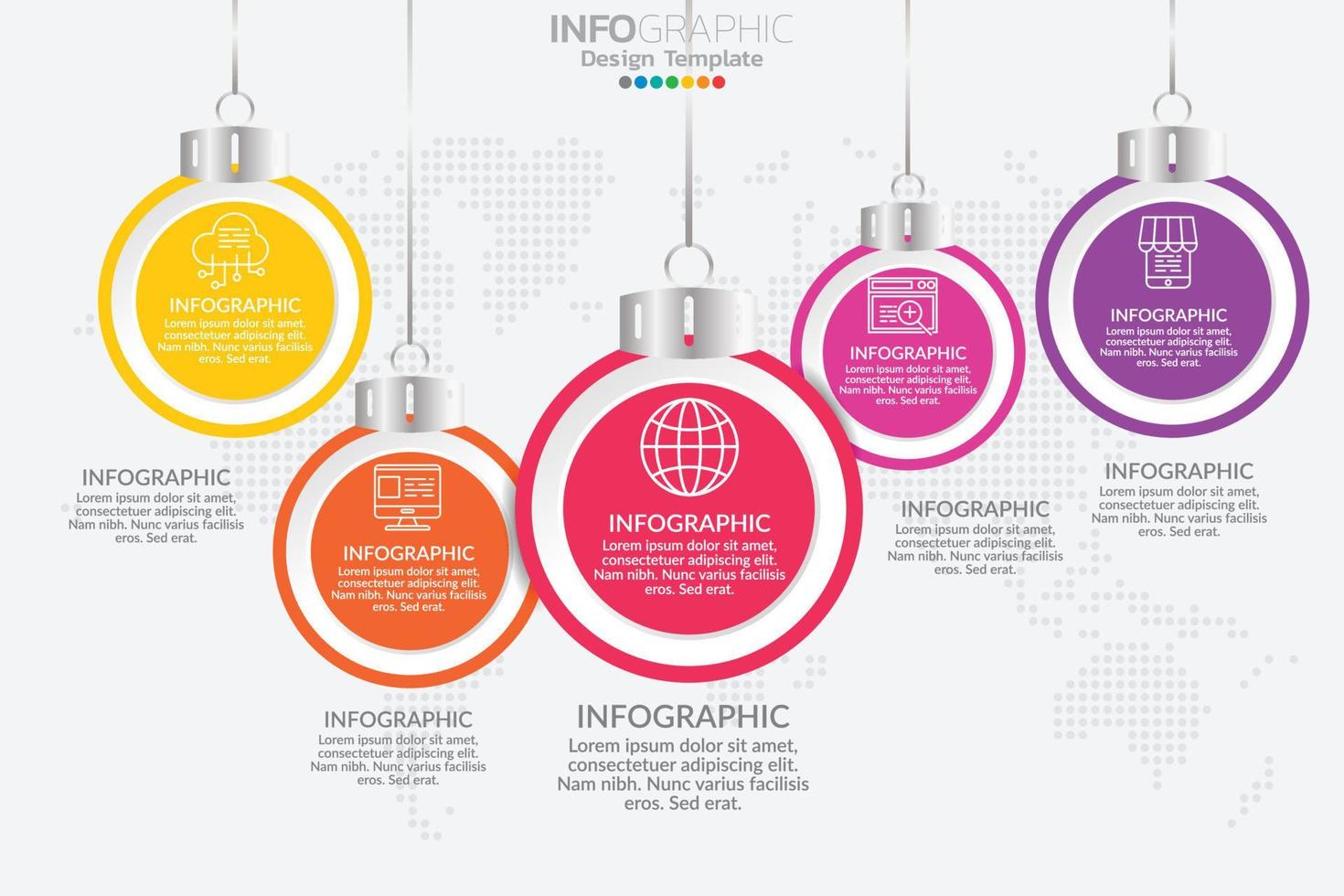 INFOGRAPHIC
Design Template

INFOGRAPHIC
Lorem ipsum dolor sit amet, consectetuer adipiscing elit. Nam nibh. Nunc varius facilisis eros. Sed erat.

INFOGRAPHIC
Lorem ipsum dolor sit amet, consectetuer adipiscing elit. Nam nibh. Nunc varius facilisis eros. Sed erat.

INFOGRAPHIC
Lorem ipsum dolor sit amet, consectetuer adipiscing elit. Nam nibh. Nunc varius facilisis eros. Sed erat.

INFOGRAPHIC
Lorem ipsum dolor sit amet, consectetuer adipiscing elit. Nam nibh. Nunc varius facilisis eros. Sed erat.

INFOGRAPHIC
Lorem ipsum dolor sit amet, consectetuer adipiscing elit. Nam nibh. Nunc varius facilisis eros. Sed erat.

INFOGRAPHIC
Lorem ipsum dolor sit amet, consectetuer adipiscing elit. Nam nibh. Nunc varius facilisis eros. Sed erat.

INFOGRAPHIC
Lorem ipsum dolor sit amet, consectetuer adipiscing elit. Nam nibh. Nunc varius facilisis eros. Sed erat.

INFOGRAPHIC
Lorem ipsum dolor sit amet, consectetuer adipiscing elit. Nam nibh. Nunc varius facilisis eros. Sed erat.

INFOGRAPHIC
Lorem ipsum dolor sit amet, consectetuer adipiscing elit. Nam nibh. Nunc varius facilisis eros. Sed erat.

INFOGRAPHIC
Lorem ipsum dolor sit amet, consectetuer adipiscing elit. Nam nibh. Nunc varius facilisis eros. Sed erat.