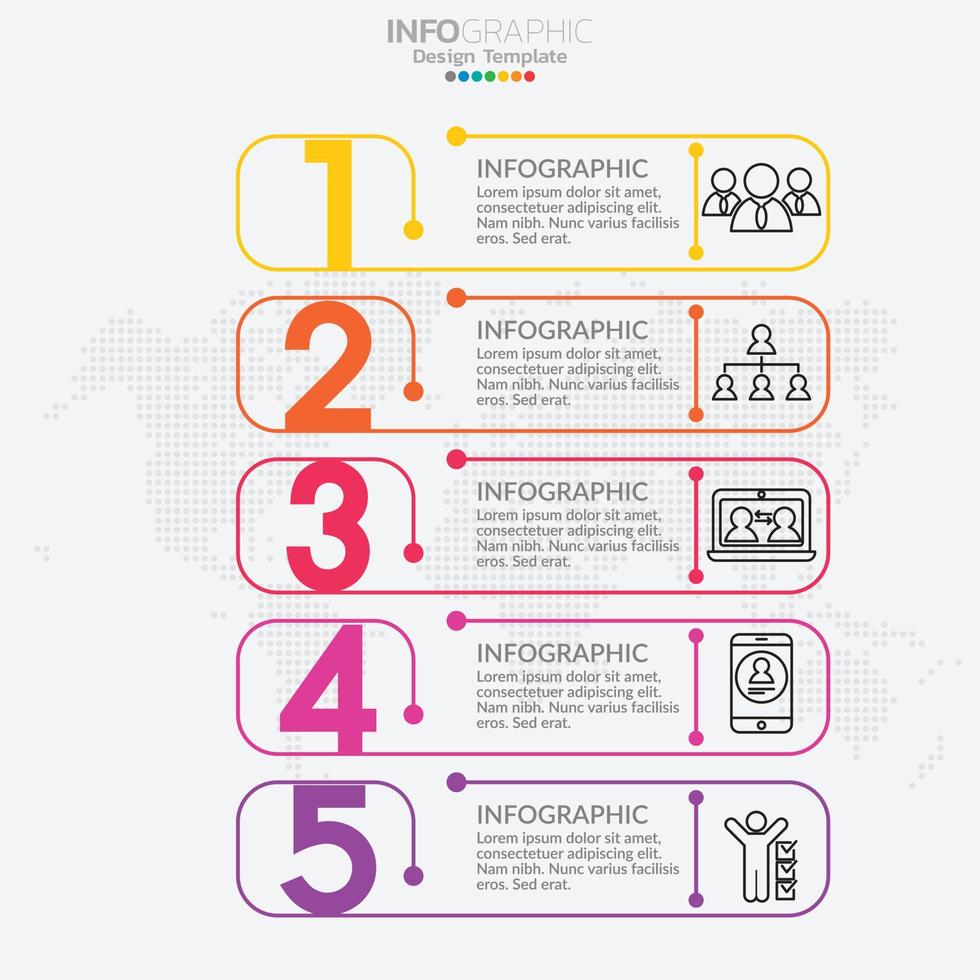 INFOGRAPHIC
Design Template

1
INFOGRAPHIC
Lorem ipsum dolor sit amet, consectetuer adipiscing elit. Nam nibh. Nunc varius facilisis eros. Sed erat.

2
INFOGRAPHIC
Lorem ipsum dolor sit amet, consectetuer adipiscing elit. Nam nibh. Nunc varius facilisis eros. Sed erat.

3
INFOGRAPHIC
Lorem ipsum dolor sit amet, consectetuer adipiscing elit. Nam nibh. Nunc varius facilisis eros. Sed erat.

4
INFOGRAPHIC
Lorem ipsum dolor sit amet, consectetuer adipiscing elit. Nam nibh. Nunc varius facilisis eros. Sed erat.

5
INFOGRAPHIC
Lorem ipsum dolor sit amet, consectetuer adipiscing elit. Nam nibh. Nunc varius facilisis eros. Sed erat.