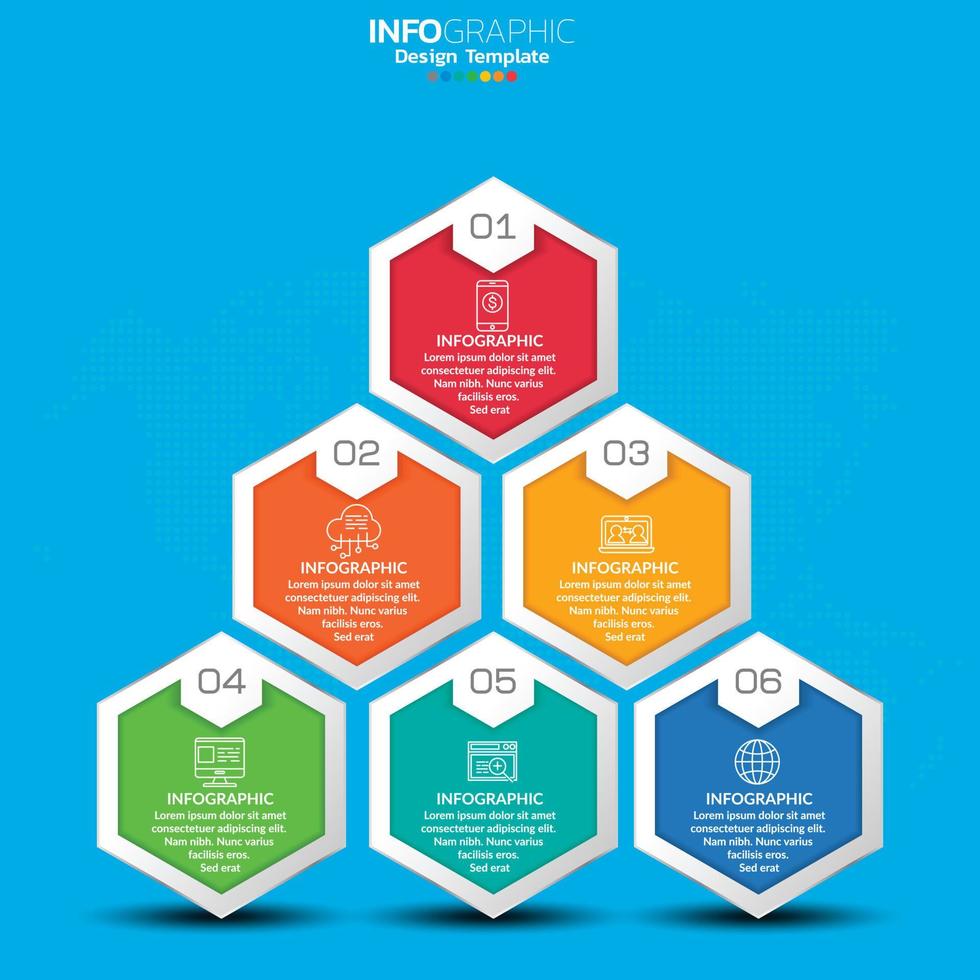 INFOGRAPHIC
Design Template

01
INFOGRAPHIC
Lorem ipsum dolor sit amet consectetuer adipiscing elit. Nam nibh. Nunc varius facilisis eros. Sed erat

02
INFOGRAPHIC
Lorem ipsum dolor sit amet consectetuer adipiscing elit. Nam nibh. Nunc varius facilisis eros. Sed erat

03
INFOGRAPHIC
Lorem ipsum dolor sit amet consectetuer adipiscing elit. Nam nibh. Nunc varius facilisis eros. Sed erat

04
INFOGRAPHIC
Lorem ipsum dolor sit amet consectetuer adipiscing elit. Nam nibh. Nunc varius facilisis eros. Sed erat

05
INFOGRAPHIC
Lorem ipsum dolor sit amet consectetuer adipiscing elit. Nam nibh. Nunc varius facilisis eros. Sed erat

06
INFOGRAPHIC
Lorem ipsum dolor sit amet consectetuer adipiscing elit. Nam nibh. Nunc varius facilisis eros. Sed erat