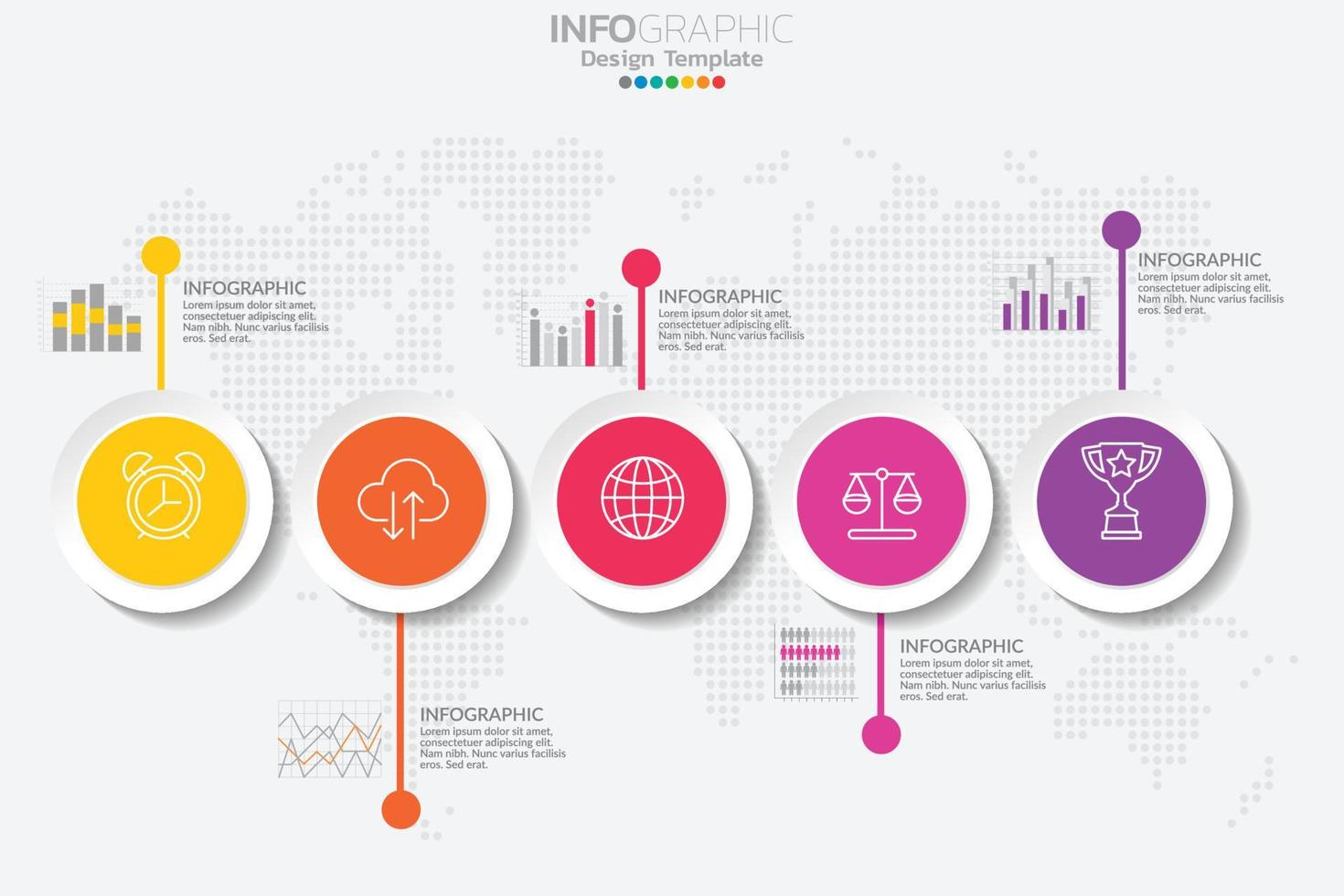 INFOGRAPHIC
Design Template

INFOGRAPHIC
Lorem ipsum dolor sit amet, consectetuer adipiscing elit. Nam nibh. Nunc varius facilisis eros. Sed erat.

INFOGRAPHIC
Lorem ipsum dolor sit amet, consectetuer adipiscing elit. Nam nibh. Nunc varius facilisis eros. Sed erat.

INFOGRAPHIC
Lorem ipsum dolor sit amet, consectetuer adipiscing elit. Nam nibh. Nunc varius facilisis eros. Sed erat.

INFOGRAPHIC
Lorem ipsum dolor sit amet, consectetuer adipiscing elit. Nam nibh. Nunc varius facilisis eros. Sed erat.

INFOGRAPHIC
Lorem ipsum dolor sit amet, consectetuer adipiscing elit. Nam nibh. Nunc varius facilisis eros. Sed erat.