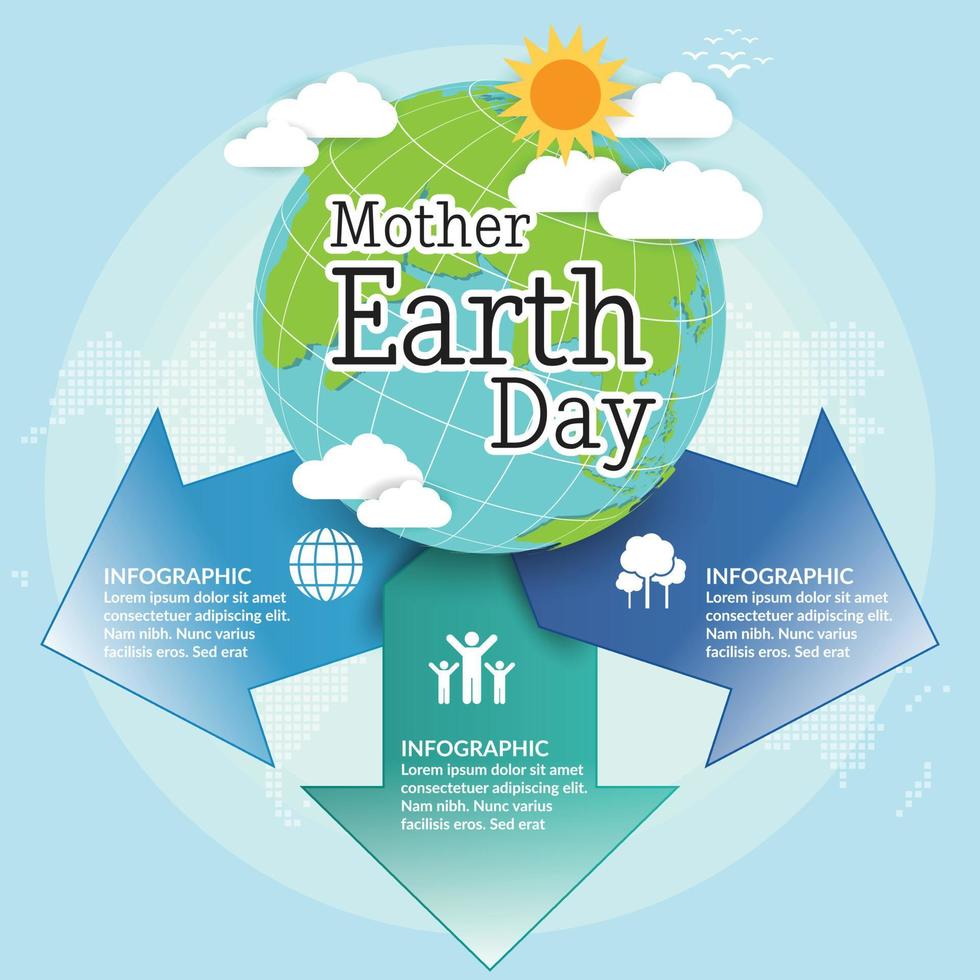 Mother Earth Day

INFOGRAPHIC
Lorem ipsum dolor sit amet consectetuer adipiscing elit. Nam nibh. Nunc varius facilisis eros. Sed erat

INFOGRAPHIC
Lorem ipsum dolor sit amet consectetuer adipiscing elit. Nam nibh. Nunc varius facilisis eros. Sed erat

INFOGRAPHIC
Lorem ipsum dolor sit amet consectetuer adipiscing elit. Nam nibh. Nunc varius facilisis eros. Sed erat