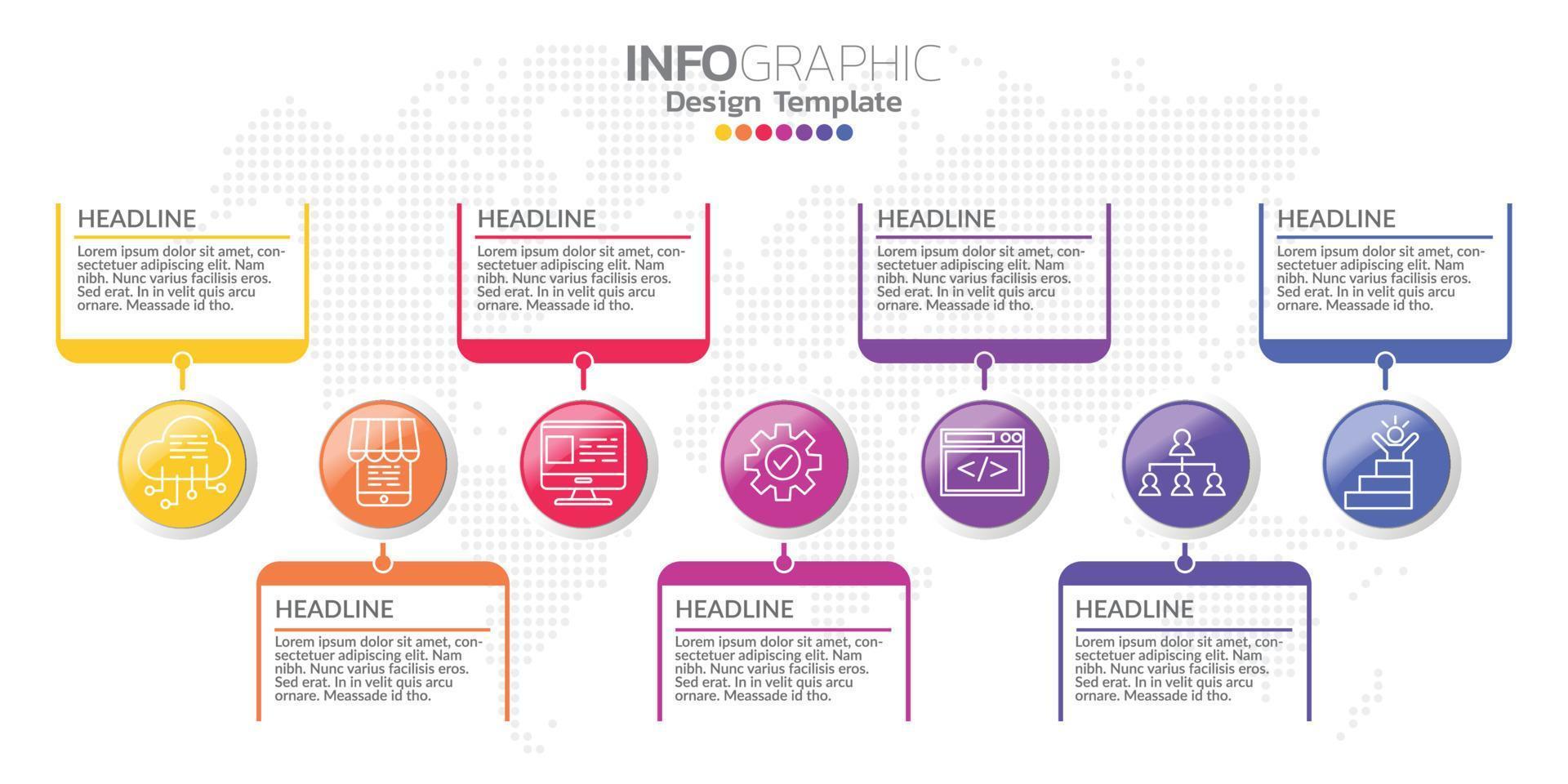 INFOGRAPHIC
Design Template

HEADLINE
Lorem ipsum dolor sit amet, consectetuer adipiscing elit. Nam nibh. Nunc varius facilisis eros. Sed erat. In in velit quis arcu ornare. Meassade id tho.

HEADLINE
Lorem ipsum dolor sit amet, consectetuer adipiscing elit. Nam nibh. Nunc varius facilisis eros. Sed erat. In in velit quis arcu ornare. Meassade id tho.

HEADLINE
Lorem ipsum dolor sit amet, consectetuer adipiscing elit. Nam nibh. Nunc varius facilisis eros. Sed erat. In in velit quis arcu ornare. Meassade id tho.

HEADLINE
Lorem ipsum dolor sit amet, consectetuer adipiscing elit. Nam nibh. Nunc varius facilisis eros. Sed erat. In in velit quis arcu ornare. Meassade id tho.

</>

HEADLINE
Lorem ipsum dolor sit amet, consectetuer adipiscing elit. Nam nibh. Nunc varius facilisis eros. Sed erat. In in velit quis arcu ornare. Meassade id tho.

HEADLINE
Lorem ipsum dolor sit amet, consectetuer adipiscing elit. Nam nibh. Nunc varius facilisis eros. Sed erat. In in velit quis arcu ornare. Meassade id tho.

HEADLINE
Lorem ipsum dolor sit amet, consectetuer adipiscing elit. Nam nibh. Nunc varius facilisis eros. Sed erat. In in velit quis arcu ornare. Meassade id tho.