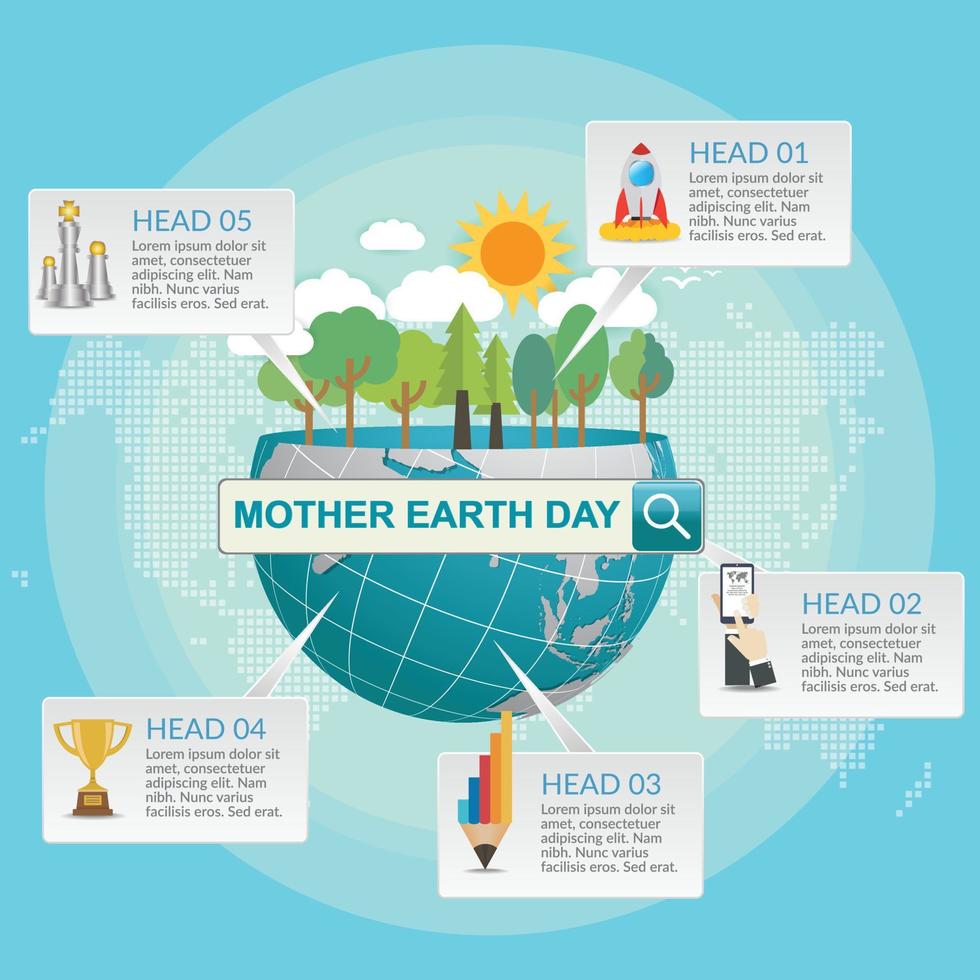 HEAD 05
Lorem ipsum dolor sit amet, consectetuer adipiscing elit. Nam nibh. Nunc varius facilisis eros. Sed erat.

HEAD 01
Lorem ipsum dolor sit amet, consectetuer adipiscing elit. Nam nibh. Nunc varius facilisis eros. Sed erat.

MOTHER EARTH DAY

HEAD 02
Lorem ipsum dolor sit amet, consectetuer adipiscing elit. Nam nibh. Nunc varius facilisis eros. Sed erat.

HEAD 04
Lorem ipsum dolor sit amet, consectetuer adipiscing elit. Nam nibh. Nunc varius facilisis eros. Sed erat.

HEAD 03
Lorem ipsum dolor sit amet, consectetuer adipiscing elit. Nam nibh. Nunc varius facilisis eros. Sed erat.