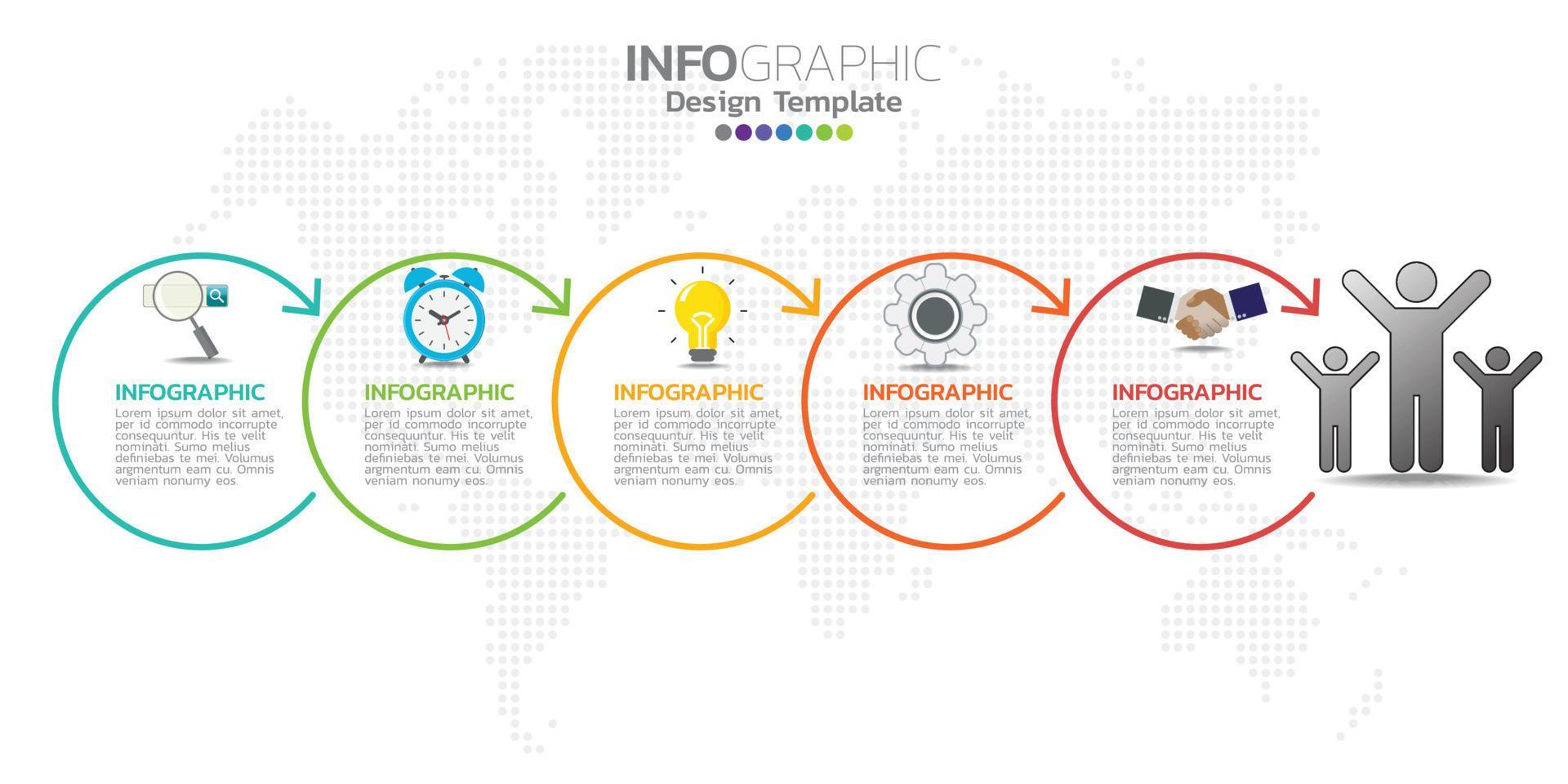 INFOGRAPHIC
Design Template

INFOGRAPHIC
Lorem ipsum dolor sit amet, per id commodo incorrupte consequuntur. His te velit nominati. Sumo melius definiebas te mei. Volumus argmentum eam cu. Omnis veniam nonumy eos.

INFOGRAPHIC
Lorem ipsum dolor sit amet, per id commodo incorrupte consequuntur. His te velit nominati. Sumo melius definiebas te mei. Volumus argmentum eam cu. Omnis veniam nonumy eos.

INFOGRAPHIC
Lorem ipsum dolor sit amet, per id commodo incorrupte consequuntur. His te velit nominati. Sumo melius definiebas te mei. Volumus argmentum eam cu. Omnis veniam nonumy eos.

INFOGRAPHIC
Lorem ipsum dolor sit amet, per id commodo incorrupte consequuntur. His te velit nominati. Sumo melius definiebas te mei. Volumus argmentum eam cu. Omnis veniam nonumy eos.

INFOGRAPHIC
Lorem ipsum dolor sit amet, per id commodo incorrupte consequuntur. His te velit nominati. Sumo melius definiebas te mei. Volumus argmentum eam cu. Omnis veniam nonumy eos.