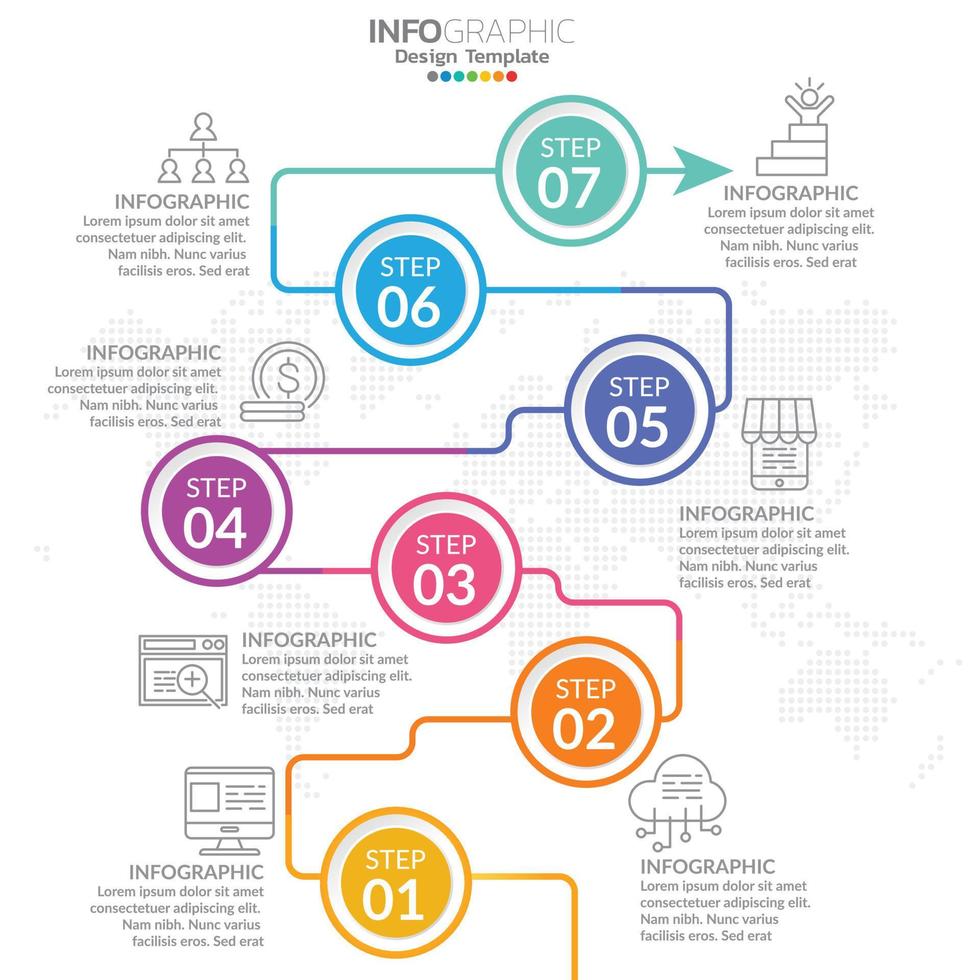 INFOGRAPHIC
Design Template

STEP 07

INFOGRAPHIC
Lorem ipsum dolor sit amet consectetuer adipiscing elit. Nam nibh. Nunc varius facilisis eros. Sed erat

INFOGRAPHIC
Lorem ipsum dolor sit amet consectetuer adipiscing elit. Nam nibh. Nunc varius facilisis eros. Sed erat

STEP 06

INFOGRAPHIC
Lorem ipsum dolor sit amet consectetuer adipiscing elit. Nam nibh. Nunc varius facilisis eros. Sed erat

STEP 05

INFOGRAPHIC
Lorem ipsum dolor sit amet consectetuer adipiscing elit. Nam nibh. Nunc varius facilisis eros. Sed erat

STEP 04

STEP 03

INFOGRAPHIC
Lorem ipsum dolor sit amet consectetuer adipiscing elit. Nam nibh. Nunc varius facilisis eros. Sed erat

STEP 02

INFOGRAPHIC
Lorem ipsum dolor sit amet consectetuer adipiscing elit. Nam nibh. Nunc varius facilisis eros. Sed erat

STEP 01

INFOGRAPHIC
Lorem ipsum dolor sit amet consectetuer adipiscing elit. Nam nibh. Nunc varius facilisis eros. Sed erat