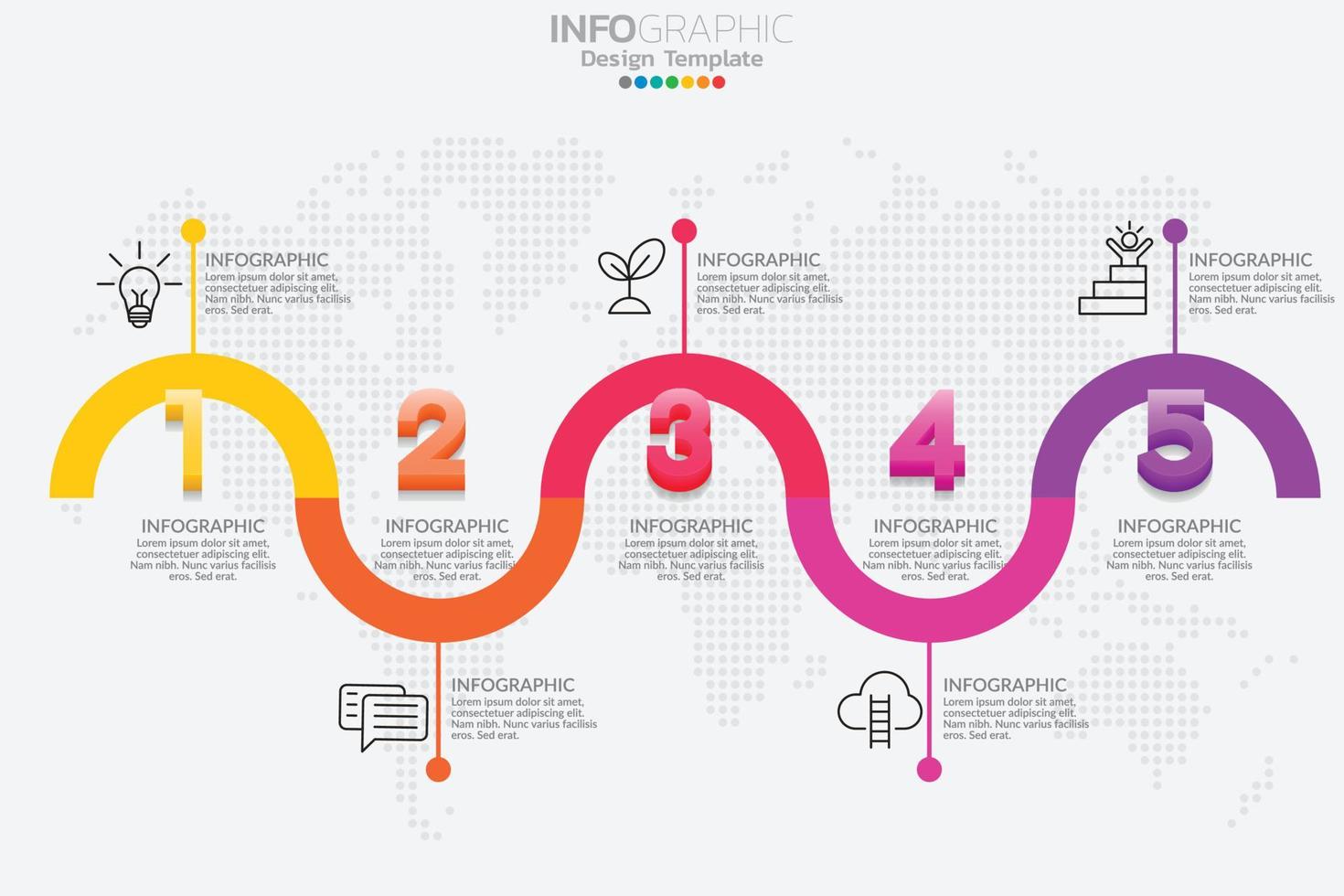 INFOGRAPHIC
Design Template

INFOGRAPHIC
Lorem ipsum dolor sit amet, consectetuer adipiscing elit. Nam nibh. Nunc varius facilisis eros. Sed erat.

INFOGRAPHIC
Lorem ipsum dolor sit amet, consectetuer adipiscing elit. Nam nibh. Nunc varius facilisis eros. Sed erat.

INFOGRAPHIC
Lorem ipsum dolor sit amet, consectetuer adipiscing elit. Nam nibh. Nunc varius facilisis eros. Sed erat.

1

2

3

4

5

INFOGRAPHIC
Lorem ipsum dolor sit amet, consectetuer adipiscing elit. Nam nibh. Nunc varius facilisis eros. Sed erat.

INFOGRAPHIC
Lorem ipsum dolor sit amet, consectetuer adipiscing elit. Nam nibh. Nunc varius facilisis eros. Sed erat.

INFOGRAPHIC
Lorem ipsum dolor sit amet, consectetuer adipiscing elit. Nam nibh. Nunc varius facilisis eros. Sed erat.

INFOGRAPHIC
Lorem ipsum dolor sit amet, consectetuer adipiscing elit. Nam nibh. Nunc varius facilisis eros. Sed erat.

INFOGRAPHIC
Lorem ipsum dolor sit amet, consectetuer adipiscing elit. Nam nibh. Nunc varius facilisis eros. Sed erat.

INFOGRAPHIC
Lorem ipsum dolor sit amet, consectetuer adipiscing elit. Nam nibh. Nunc varius facilisis eros. Sed erat.

INFOGRAPHIC
Lorem ipsum dolor sit amet, consectetuer adipiscing elit. Nam nibh. Nunc varius facilisis eros. Sed erat.