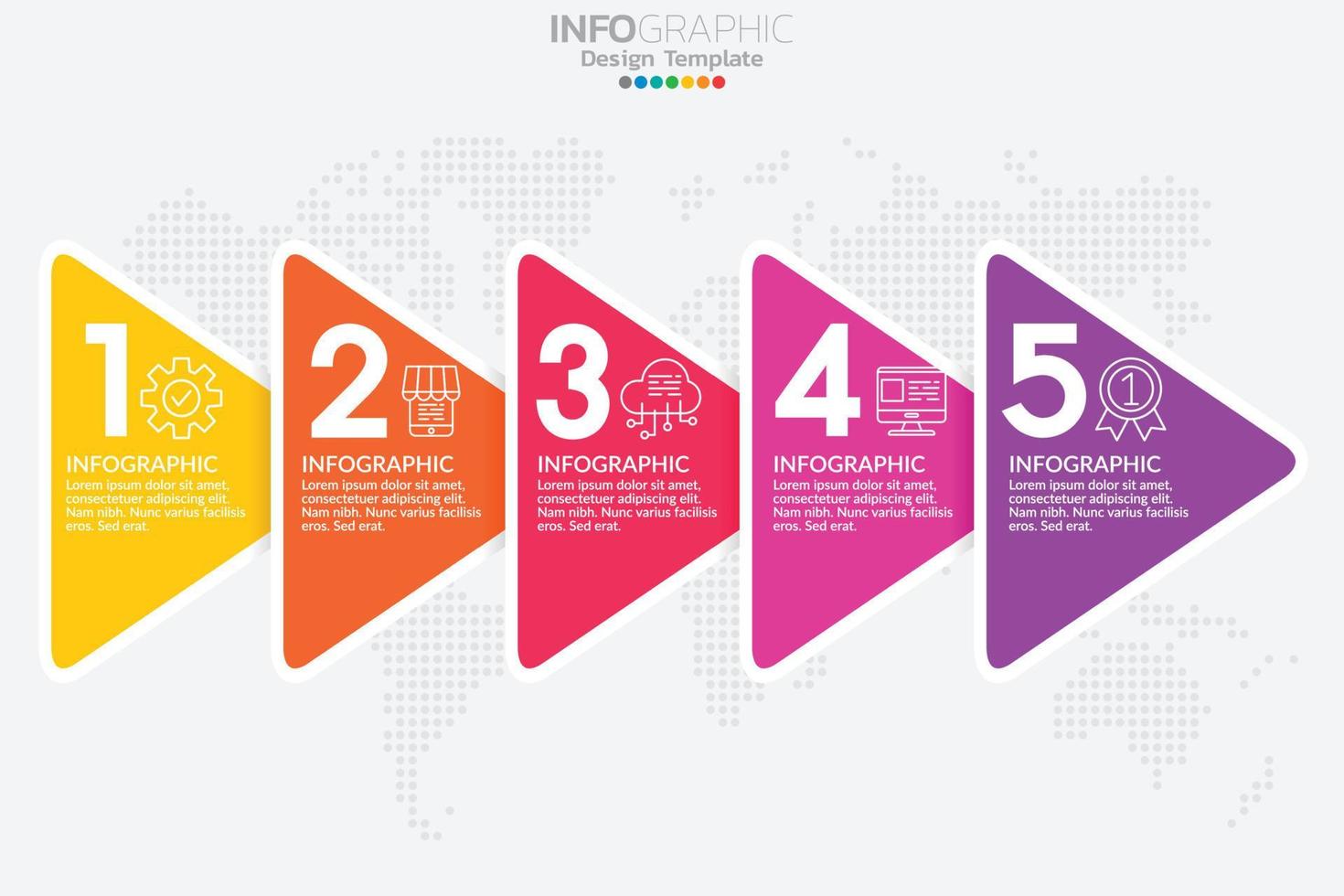 INFOGRAPHIC
Design Template

1
INFOGRAPHIC
Lorem ipsum dolor sit amet, consectetuer adipiscing elit. Nam nibh. Nunc varius facilisis eros. Sed erat.

2
INFOGRAPHIC
Lorem ipsum dolor sit amet, consectetuer adipiscing elit. Nam nibh. Nunc varius facilisis eros. Sed erat.

3
INFOGRAPHIC
Lorem ipsum dolor sit amet, consectetuer adipiscing elit. Nam nibh. Nunc varius facilisis eros. Sed erat.

4
INFOGRAPHIC
Lorem ipsum dolor sit amet, consectetuer adipiscing elit. Nam nibh. Nunc varius facilisis eros. Sed erat.

5
1
INFOGRAPHIC
Lorem ipsum dolor sit amet, consectetuer adipiscing elit. Nam nibh. Nunc varius facilisis eros. Sed erat.