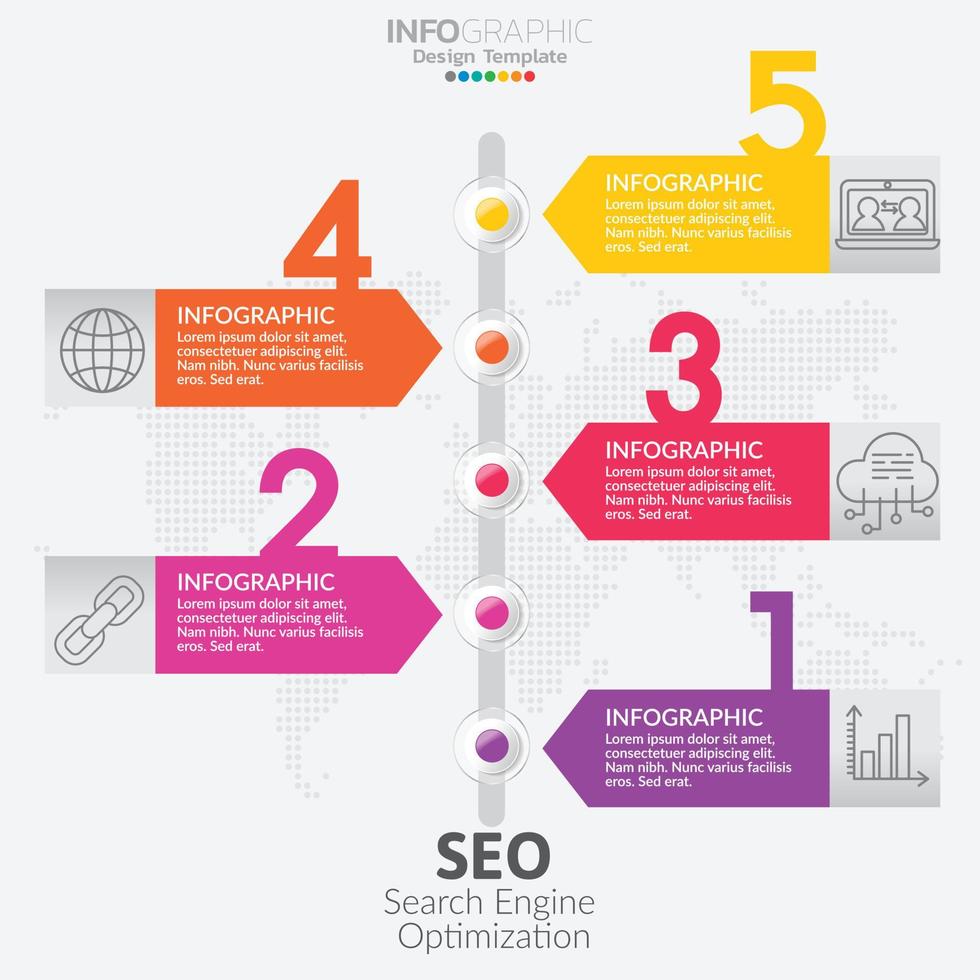 INFOGRAPHIC
Design Template

5
INFOGRAPHIC
Lorem ipsum dolor sit amet, consectetuer adipiscing elit. Nam nibh. Nunc varius facilisis eros. Sed erat.

4
INFOGRAPHIC
Lorem ipsum dolor sit amet, consectetuer adipiscing elit. Nam nibh. Nunc varius facilisis eros. Sed erat.

3
INFOGRAPHIC
Lorem ipsum dolor sit amet, consectetuer adipiscing elit. Nam nibh. Nunc varius facilisis eros. Sed erat.

2
INFOGRAPHIC
Lorem ipsum dolor sit amet, consectetuer adipiscing elit. Nam nibh. Nunc varius facilisis eros. Sed erat.

1
INFOGRAPHIC
Lorem ipsum dolor sit amet, consectetuer adipiscing elit. Nam nibh. Nunc varius facilisis eros. Sed erat.

SEO
Search Engine Optimization