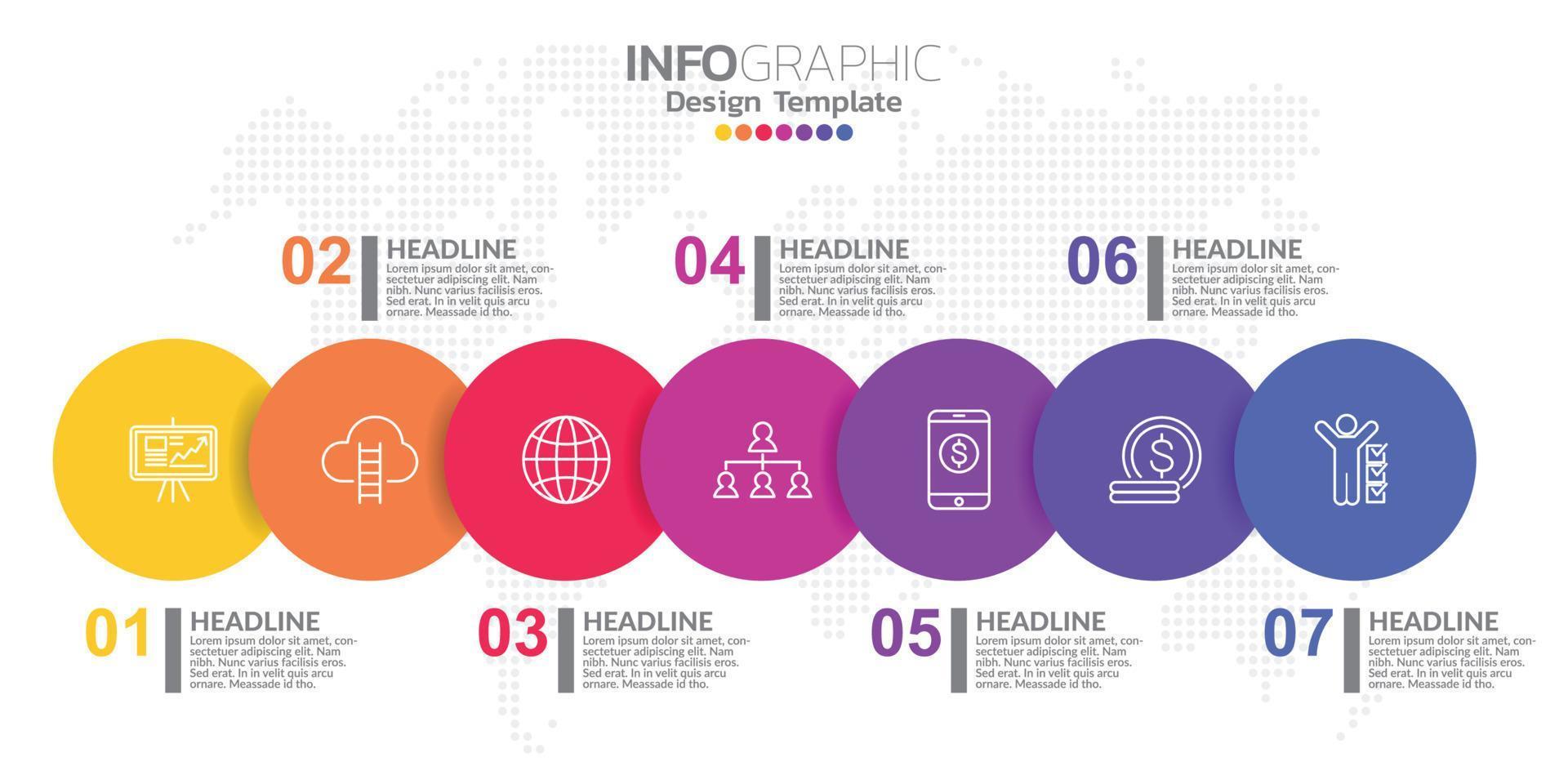 INFOGRAPHIC
Design Template

02 HEADLINE
Lorem ipsum dolor sit amet, consectetuer adipiscing elit. Nam nibh. Nunc varius facilisis eros. Sed erat. In in velit quis arcu ornare. Meassade id tho.

04 HEADLINE
Lorem ipsum dolor sit amet, consectetuer adipiscing elit. Nam nibh. Nunc varius facilisis eros. Sed erat. In in velit quis arcu ornare. Meassade id tho.

06 HEADLINE
Lorem ipsum dolor sit amet, consectetuer adipiscing elit. Nam nibh. Nunc varius facilisis eros. Sed erat. In in velit quis arcu ornare. Meassade id tho.

01 HEADLINE
Lorem ipsum dolor sit amet, consectetuer adipiscing elit. Nam nibh. Nunc varius facilisis eros. Sed erat. In in velit quis arcu ornare. Meassade id tho.

03 HEADLINE
Lorem ipsum dolor sit amet, consectetuer adipiscing elit. Nam nibh. Nunc varius facilisis eros. Sed erat. In in velit quis arcu ornare. Meassade id tho.

05 HEADLINE
Lorem ipsum dolor sit amet, consectetuer adipiscing elit. Nam nibh. Nunc varius facilisis eros. Sed erat. In in velit quis arcu ornare. Meassade id tho.

07 HEADLINE
Lorem ipsum dolor sit amet, consectetuer adipiscing elit. Nam nibh. Nunc varius facilisis eros. Sed erat. In in velit quis arcu ornare. Meassade id tho.