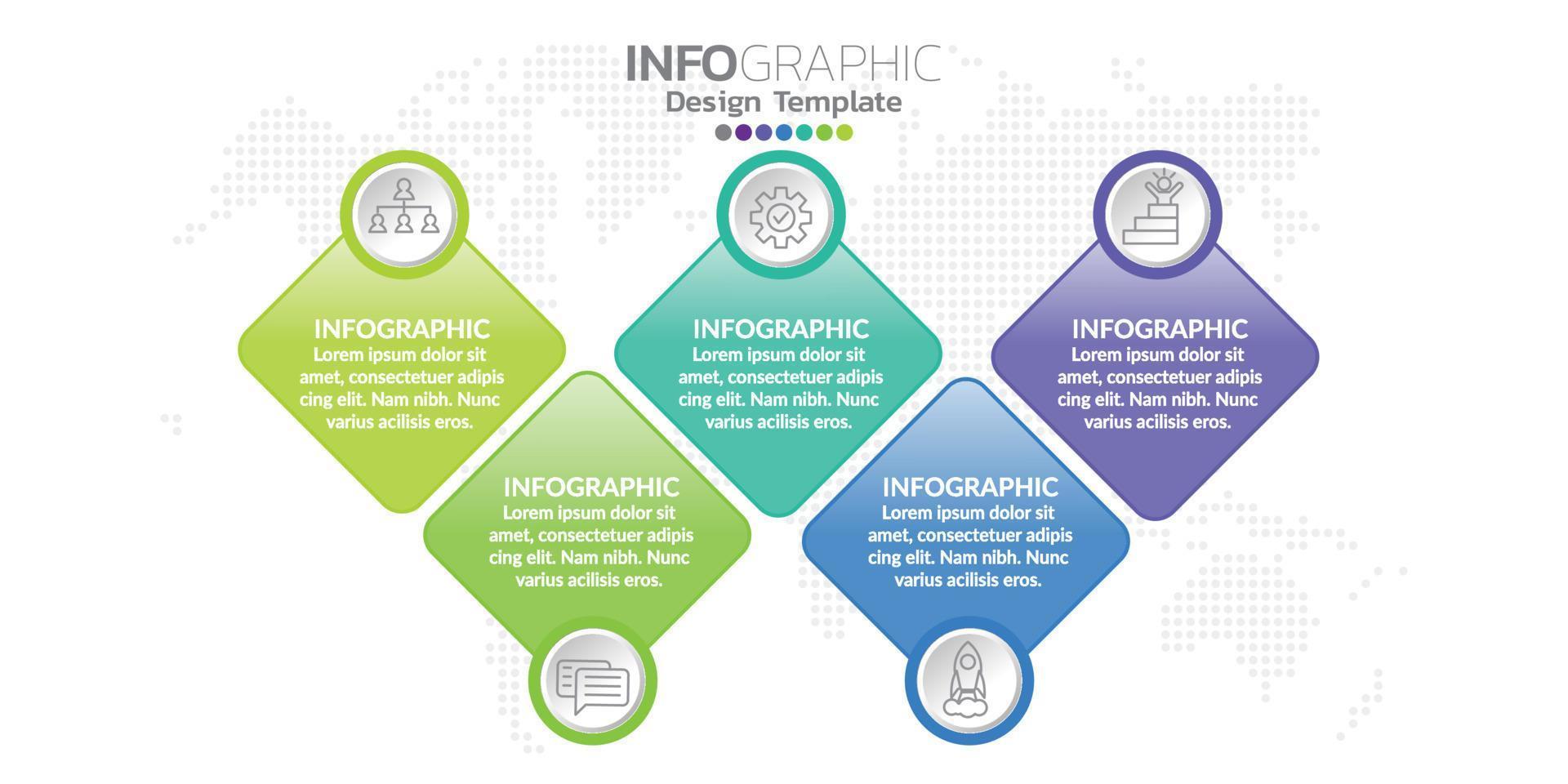 INFOGRAPHIC
Design Template

INFOGRAPHIC
Lorem ipsum dolor sit amet, consectetuer adipis cing elit. Nam nibh. Nunc varius acilisis eros.

INFOGRAPHIC
Lorem ipsum dolor sit amet, consectetuer adipis cing elit. Nam nibh. Nunc varius acilisis eros.

INFOGRAPHIC
Lorem ipsum dolor sit amet, consectetuer adipis cing elit. Nam nibh. Nunc varius acilisis eros.

INFOGRAPHIC
Lorem ipsum dolor sit amet, consectetuer adipis cing elit. Nam nibh. Nunc varius acilisis eros.

INFOGRAPHIC
Lorem ipsum dolor sit amet, consectetuer adipis cing elit. Nam nibh. Nunc varius acilisis eros.