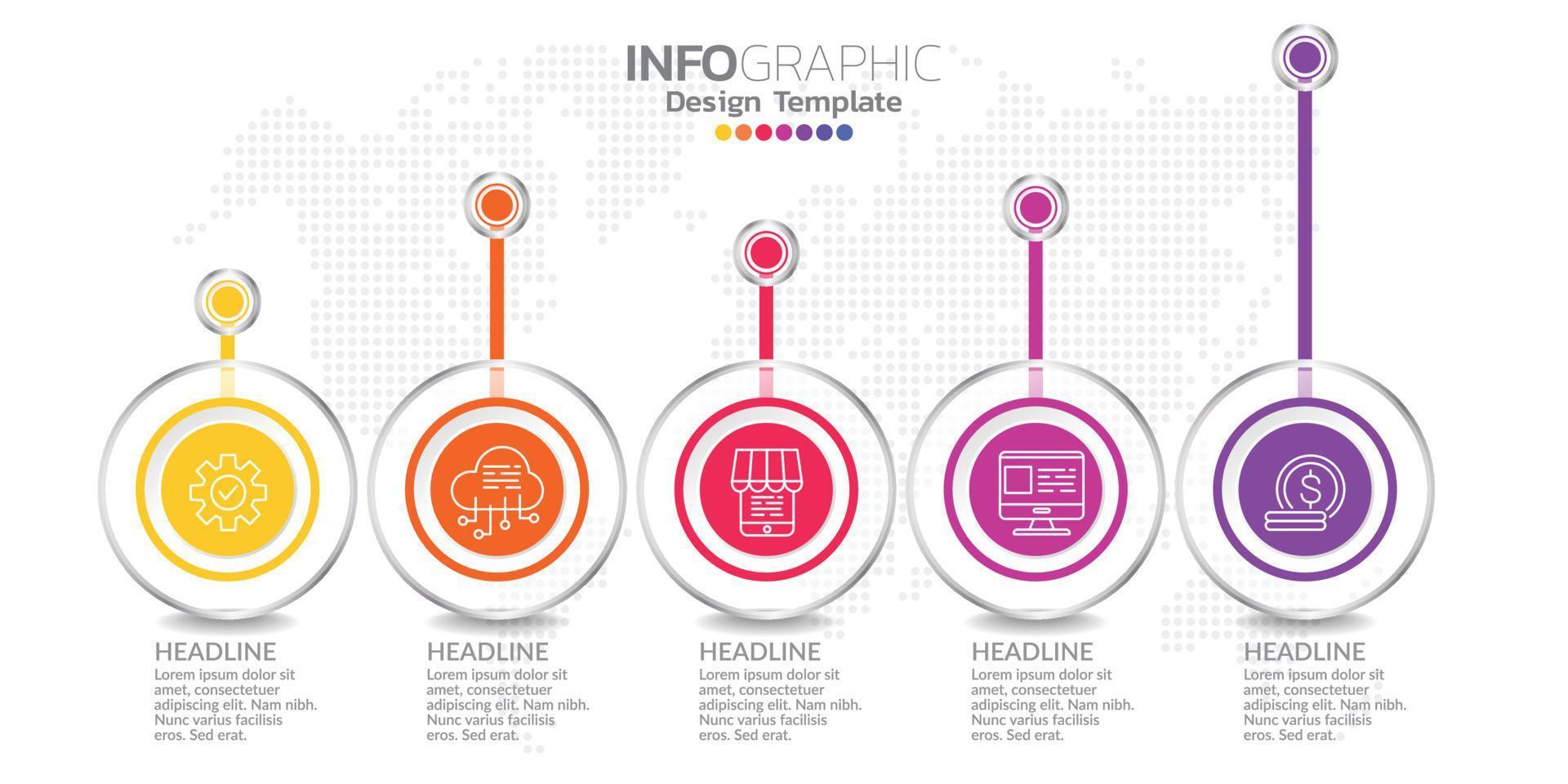 INFOGRAPHIC
Design Template

HEADLINE
Lorem ipsum dolor sit amet, consectetuer adipiscing elit. Nam nibh. Nunc varius facilisis eros. Sed erat.

HEADLINE
Lorem ipsum dolor sit amet, consectetuer adipiscing elit. Nam nibh. Nunc varius facilisis eros. Sed erat.

HEADLINE
Lorem ipsum dolor sit amet, consectetuer adipiscing elit. Nam nibh. Nunc varius facilisis eros. Sed erat.

HEADLINE
Lorem ipsum dolor sit amet, consectetuer adipiscing elit. Nam nibh. Nunc varius facilisis eros. Sed erat.

HEADLINE
Lorem ipsum dolor sit amet, consectetuer adipiscing elit. Nam nibh. Nunc varius facilisis eros. Sed erat.