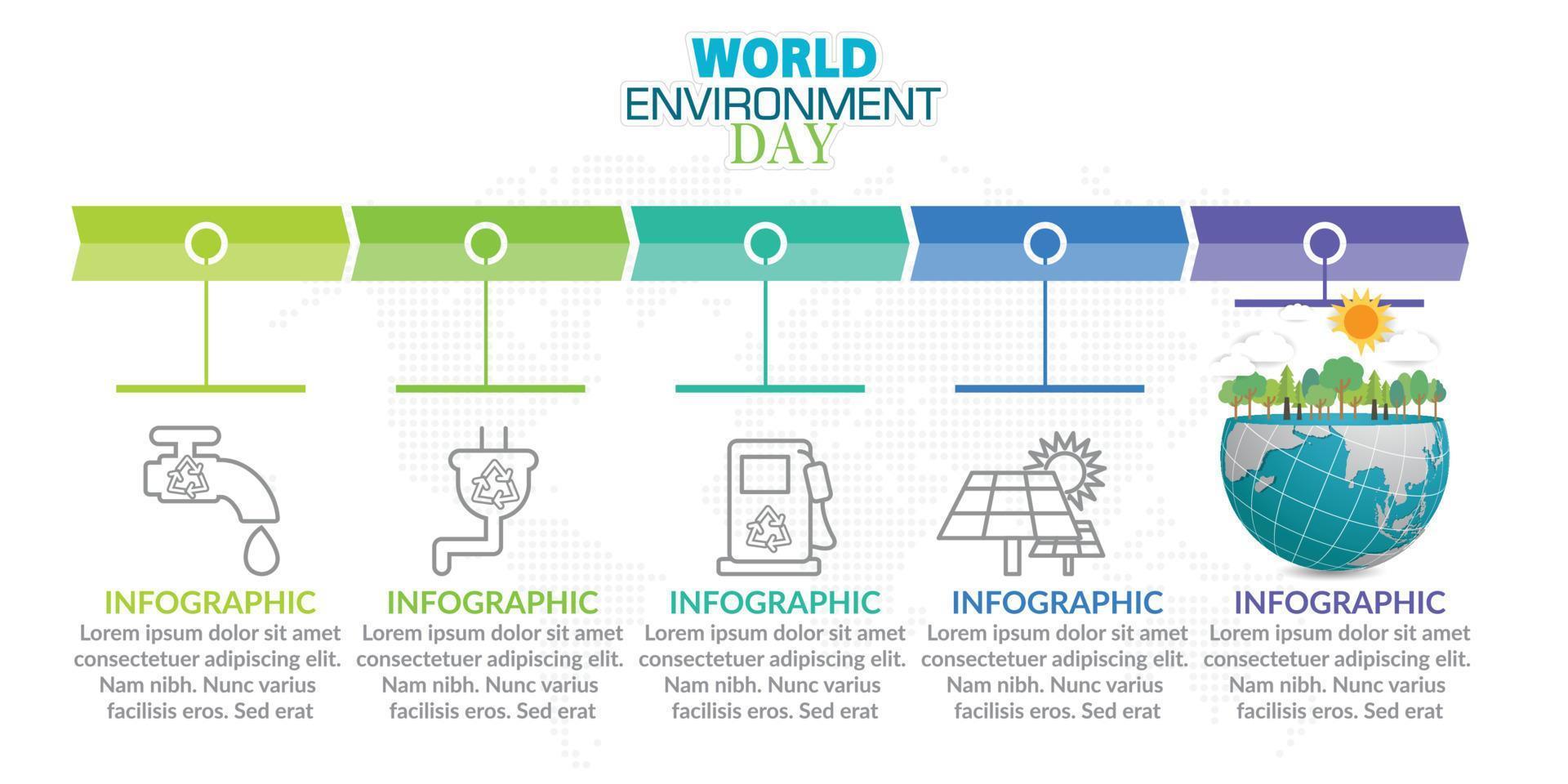 WORLD
ENVIRONMENT
DAY

INFOGRAPHIC
Lorem ipsum dolor sit amet consectetuer adipiscing elit. Nam nibh. Nunc varius facilisis eros. Sed erat

INFOGRAPHIC
Lorem ipsum dolor sit amet consectetuer adipiscing elit. Nam nibh. Nunc varius facilisis eros. Sed erat

INFOGRAPHIC
Lorem ipsum dolor sit amet consectetuer adipiscing elit. Nam nibh. Nunc varius facilisis eros. Sed erat

INFOGRAPHIC
Lorem ipsum dolor sit amet consectetuer adipiscing elit. Nam nibh. Nunc varius facilisis eros. Sed erat

INFOGRAPHIC
Lorem ipsum dolor sit amet consectetuer adipiscing elit. Nam nibh. Nunc varius facilisis eros. Sed erat