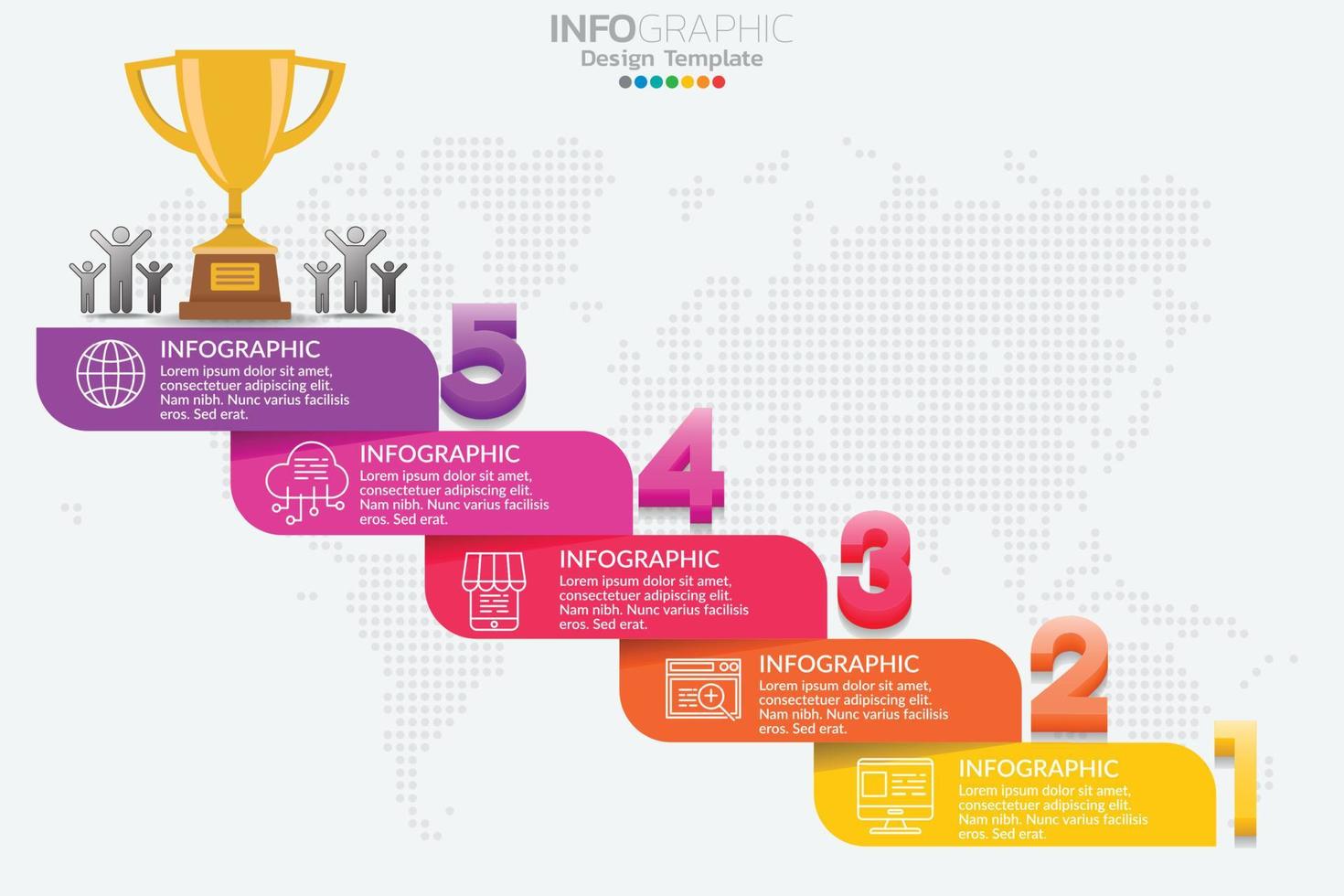 INFOGRAPHIC
Design Template

INFOGRAPHIC
Lorem ipsum dolor sit amet, consectetuer adipiscing elit. Nam nibh. Nunc varius facilisis eros. Sed erat.

5

INFOGRAPHIC
Lorem ipsum dolor sit amet, consectetuer adipiscing elit. Nam nibh. Nunc varius facilisis eros. Sed erat.

4

INFOGRAPHIC
Lorem ipsum dolor sit amet, consectetuer adipiscing elit. Nam nibh. Nunc varius facilisis eros. Sed erat.

3

INFOGRAPHIC
Lorem ipsum dolor sit amet, consectetuer adipiscing elit. Nam nibh. Nunc varius facilisis eros. Sed erat.

2

INFOGRAPHIC
Lorem ipsum dolor sit amet, consectetuer adipiscing elit. Nam nibh. Nunc varius facilisis eros. Sed erat.

1