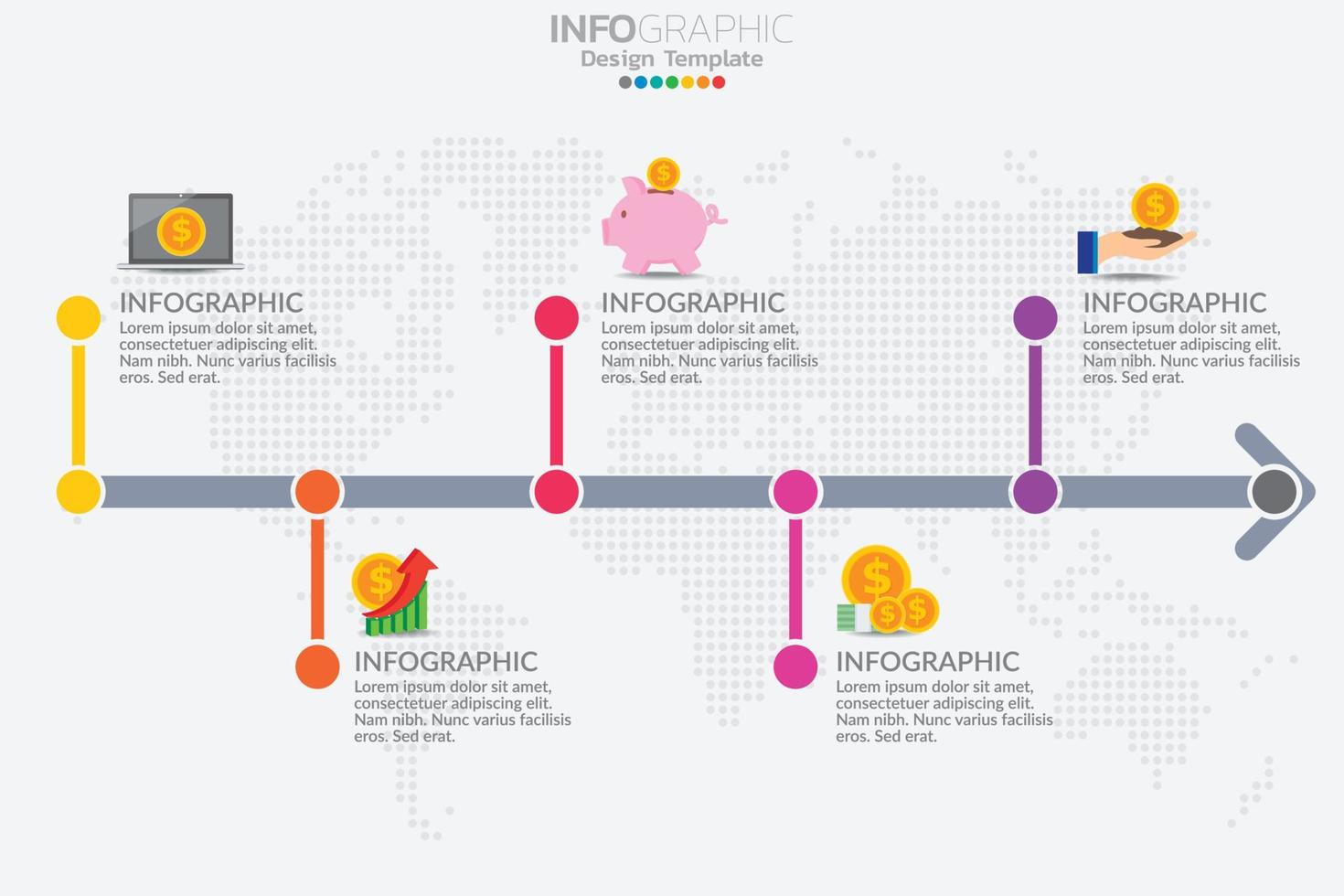 INFOGRAPHIC
Design Template

INFOGRAPHIC
Lorem ipsum dolor sit amet, consectetuer adipiscing elit. Nam nibh. Nunc varius facilisis eros. Sed erat.

INFOGRAPHIC
Lorem ipsum dolor sit amet, consectetuer adipiscing elit. Nam nibh. Nunc varius facilisis eros. Sed erat.

INFOGRAPHIC
Lorem ipsum dolor sit amet, consectetuer adipiscing elit. Nam nibh. Nunc varius facilisis eros. Sed erat.

INFOGRAPHIC
Lorem ipsum dolor sit amet, consectetuer adipiscing elit. Nam nibh. Nunc varius facilisis eros. Sed erat.

INFOGRAPHIC
Lorem ipsum dolor sit amet, consectetuer adipiscing elit. Nam nibh. Nunc varius facilisis eros. Sed erat.