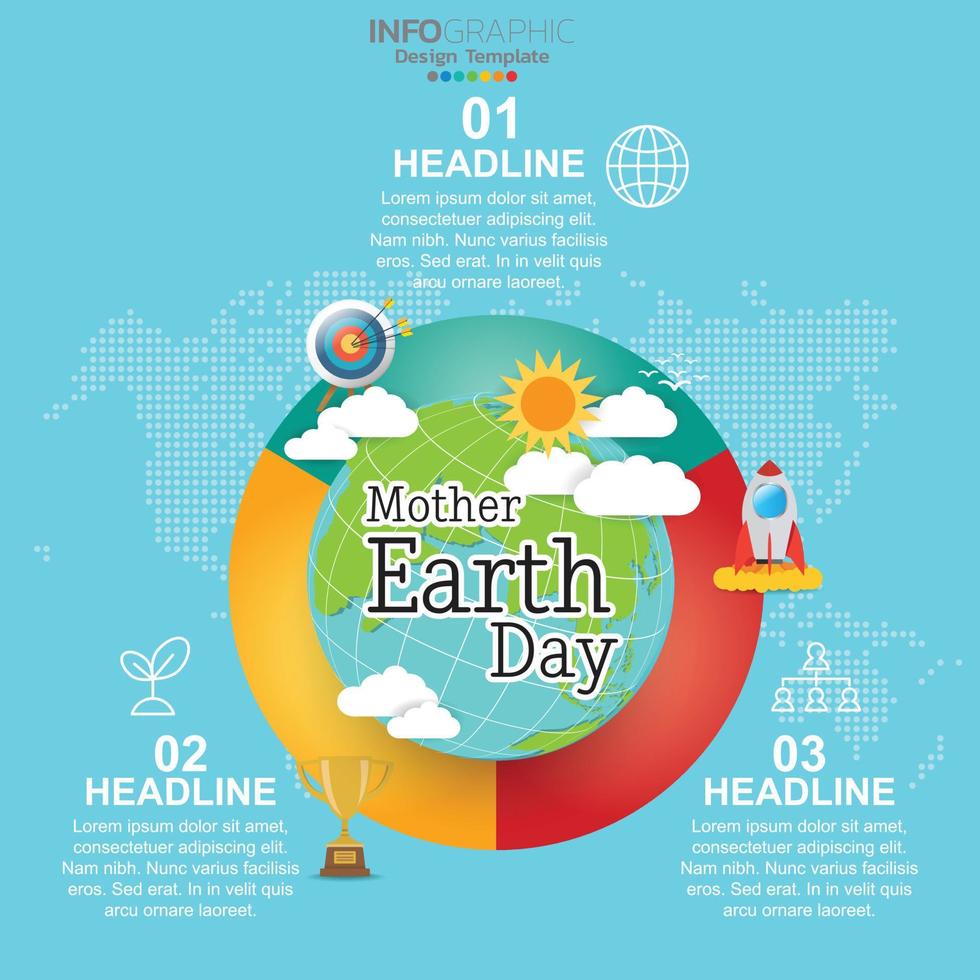 INFOGRAPHIC
Design Template

01
HEADLINE
Lorem ipsum dolor sit amet, consectetuer adipiscing elit. Nam nibh. Nunc varius facilisis eros. Sed erat. In in velit quis arcu ornare laoreet.

Mother
Earth
Day

02
HEADLINE
Lorem ipsum dolor sit amet, consectetuer adipiscing elit. Nam nibh. Nunc varius facilisis eros. Sed erat. In in velit quis arcu ornare laoreet.

03
HEADLINE
Lorem ipsum dolor sit amet, consectetuer adipiscing elit. Nam nibh. Nunc varius facilisis eros. Sed erat. In in velit quis arcu ornare laoreet.