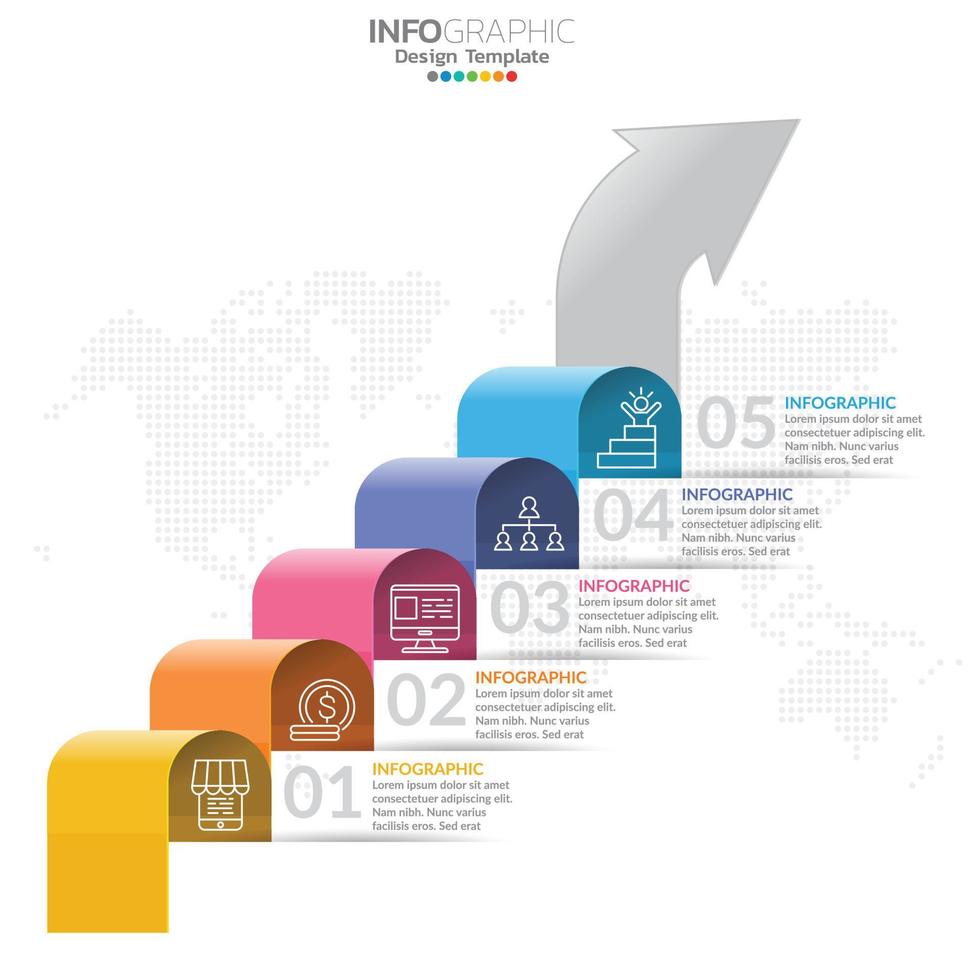 INFOGRAPHIC
Design Template

05
INFOGRAPHIC
Lorem ipsum dolor sit amet consectetuer adipiscing elit. Nam nibh. Nunc varius facilisis eros. Sed erat

04
INFOGRAPHIC
Lorem ipsum dolor sit amet consectetuer adipiscing elit. Nam nibh. Nunc varius facilisis eros. Sed erat

03
INFOGRAPHIC
Lorem ipsum dolor sit amet consectetuer adipiscing elit. Nam nibh. Nunc varius facilisis eros. Sed erat

02
INFOGRAPHIC
Lorem ipsum dolor sit amet consectetuer adipiscing elit. Nam nibh. Nunc varius facilisis eros. Sed erat

01
INFOGRAPHIC
Lorem ipsum dolor sit amet consectetuer adipiscing elit. Nam nibh. Nunc varius facilisis eros. Sed erat