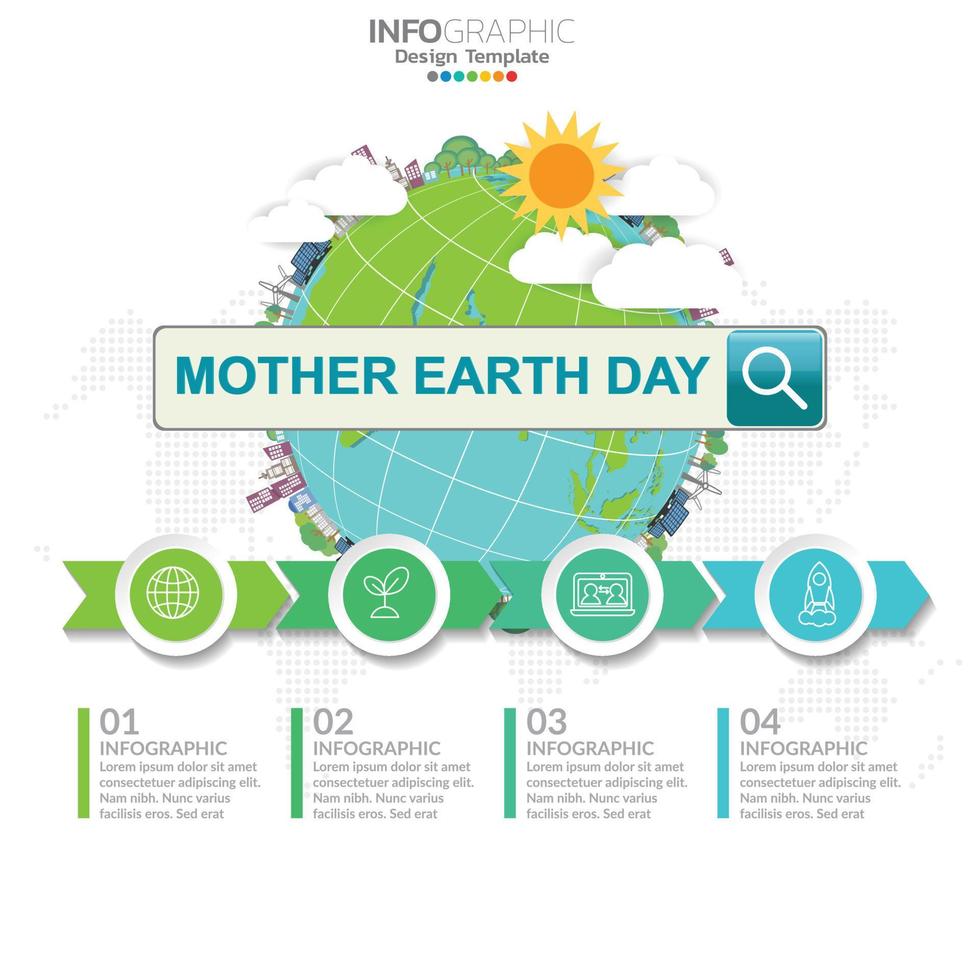 INFOGRAPHIC
Design Template

MOTHER EARTH DAY

01
INFOGRAPHIC
Lorem ipsum dolor sit amet consectetuer adipiscing elit. Nam nibh. Nunc varius facilisis eros. Sed erat

02
INFOGRAPHIC
Lorem ipsum dolor sit amet consectetuer adipiscing elit. Nam nibh. Nunc varius facilisis eros. Sed erat

03
INFOGRAPHIC
Lorem ipsum dolor sit amet consectetuer adipiscing elit. Nam nibh. Nunc varius facilisis eros. Sed erat

04
INFOGRAPHIC
Lorem ipsum dolor sit amet consectetuer adipiscing elit. Nam nibh. Nunc varius facilisis eros. Sed erat