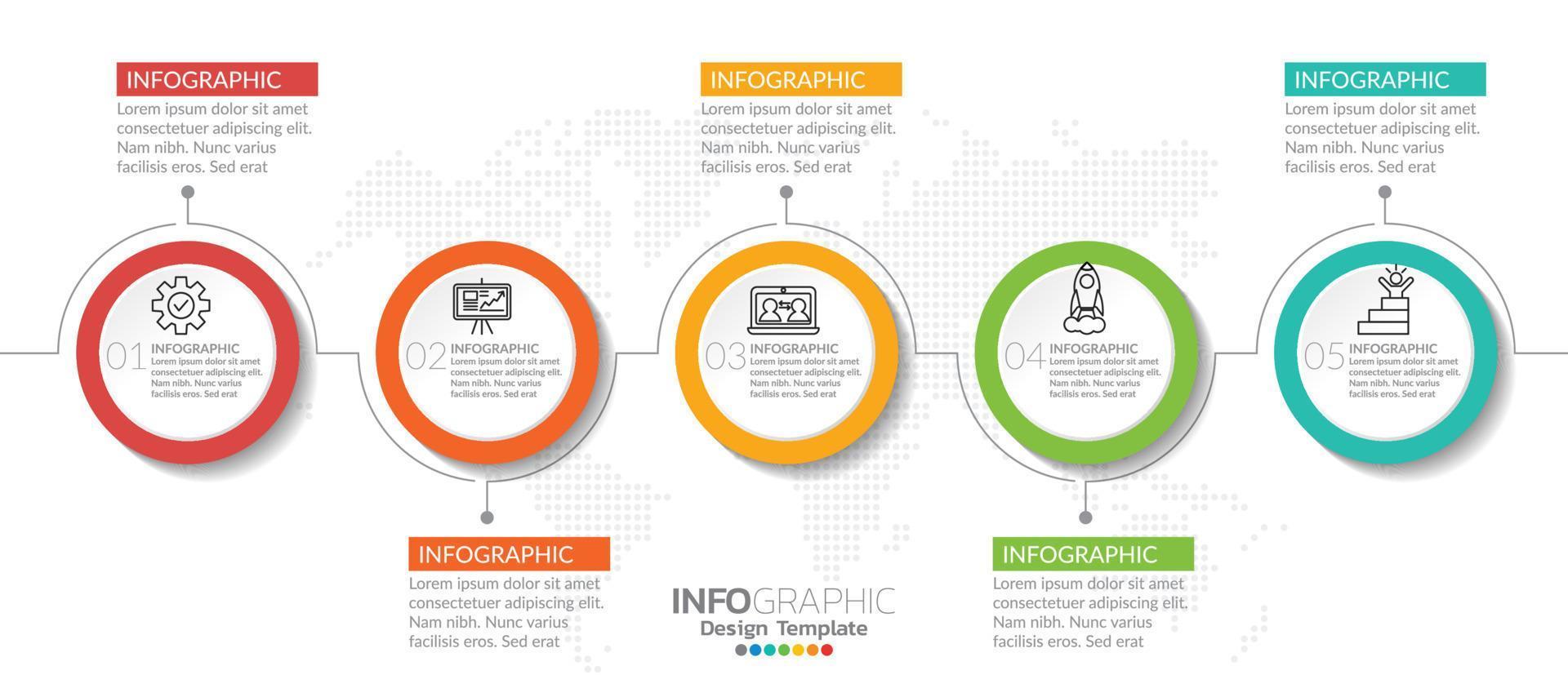 INFOGRAPHIC
Lorem ipsum dolor sit amet consectetuer adipiscing elit. Nam nibh. Nunc varius facilisis eros. Sed erat

INFOGRAPHIC
Lorem ipsum dolor sit amet consectetuer adipiscing elit. Nam nibh. Nunc varius facilisis eros. Sed erat

INFOGRAPHIC
Lorem ipsum dolor sit amet consectetuer adipiscing elit. Nam nibh. Nunc varius facilisis eros. Sed erat

01 INFOGRAPHIC
Lorem ipsum dolor sit amet consectetuer adipiscing elit. Nam nibh. Nunc varius facilisis eros. Sed erat

02 INFOGRAPHIC
Lorem ipsum dolor sit amet consectetuer adipiscing elit. Nam nibh. Nunc varius facilisis eros. Sed erat

03 INFOGRAPHIC
Lorem ipsum dolor sit amet consectetuer adipiscing elit. Nam nibh. Nunc varius facilisis eros. Sed erat

04 INFOGRAPHIC
Lorem ipsum dolor sit amet consectetuer adipiscing elit. Nam nibh. Nunc varius facilisis eros. Sed erat

05 INFOGRAPHIC
Lorem ipsum dolor sit amet consectetuer adipiscing elit. Nam nibh. Nunc varius facilisis eros. Sed erat

INFOGRAPHIC
Lorem ipsum dolor sit amet consectetuer adipiscing elit. Nam nibh. Nunc varius facilisis eros. Sed erat

INFOGRAPHIC
Design Template

INFOGRAPHIC
Lorem ipsum dolor sit amet consectetuer adipiscing elit. Nam nibh. Nunc varius facilisis eros. Sed erat