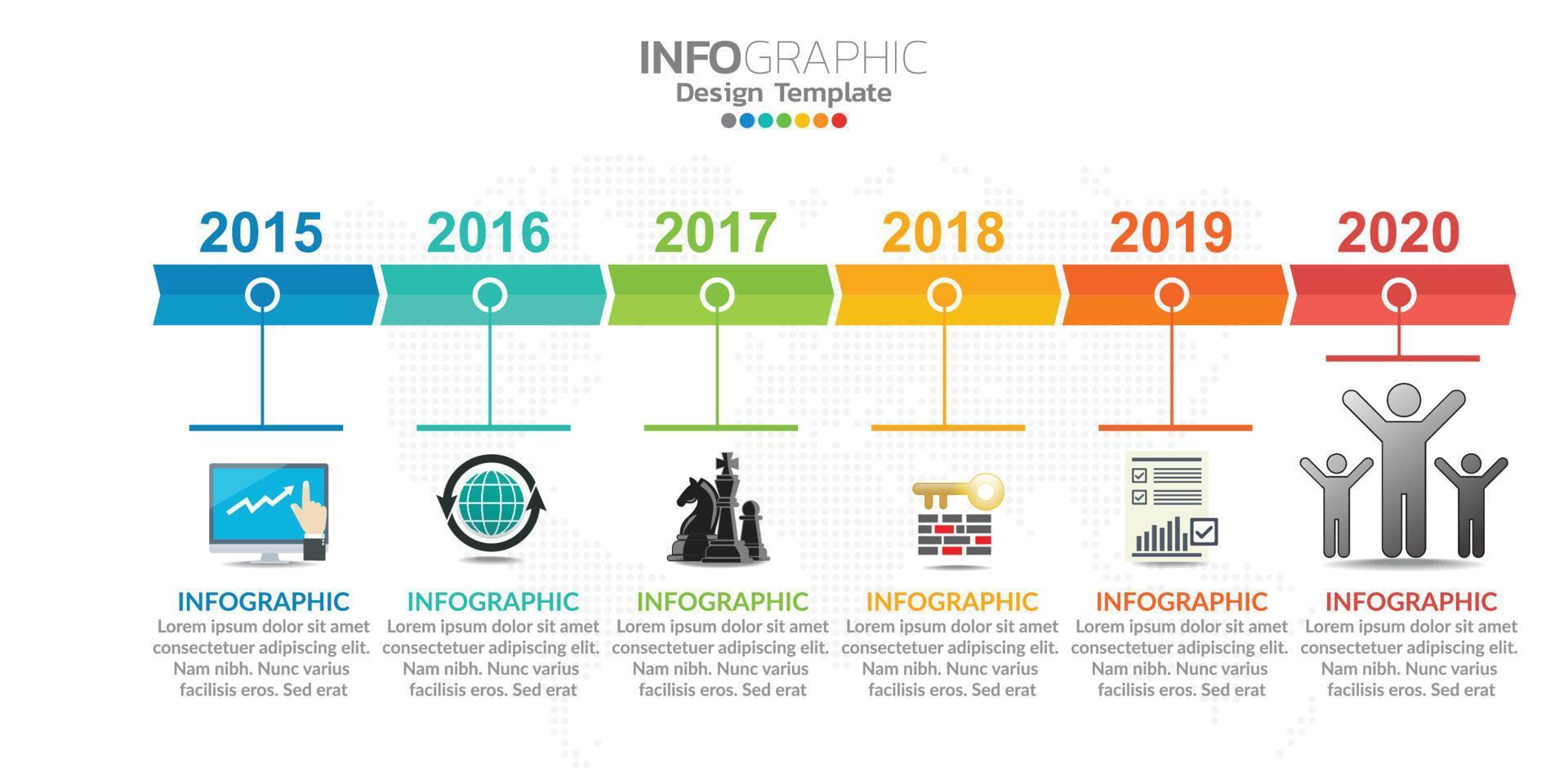 INFOGRAPHIC
Design Template

2015

INFOGRAPHIC
Lorem ipsum dolor sit amet consectetuer adipiscing elit. Nam nibh. Nunc varius facilisis eros. Sed erat

2016

INFOGRAPHIC
Lorem ipsum dolor sit amet consectetuer adipiscing elit. Nam nibh. Nunc varius facilisis eros. Sed erat

2017

INFOGRAPHIC
Lorem ipsum dolor sit amet consectetuer adipiscing elit. Nam nibh. Nunc varius facilisis eros. Sed erat

2018

INFOGRAPHIC
Lorem ipsum dolor sit amet consectetuer adipiscing elit. Nam nibh. Nunc varius facilisis eros. Sed erat

2019

INFOGRAPHIC
Lorem ipsum dolor sit amet consectetuer adipiscing elit. Nam nibh. Nunc varius facilisis eros. Sed erat

2020

INFOGRAPHIC
Lorem ipsum dolor sit amet consectetuer adipiscing elit. Nam nibh. Nunc varius facilisis eros. Sed erat