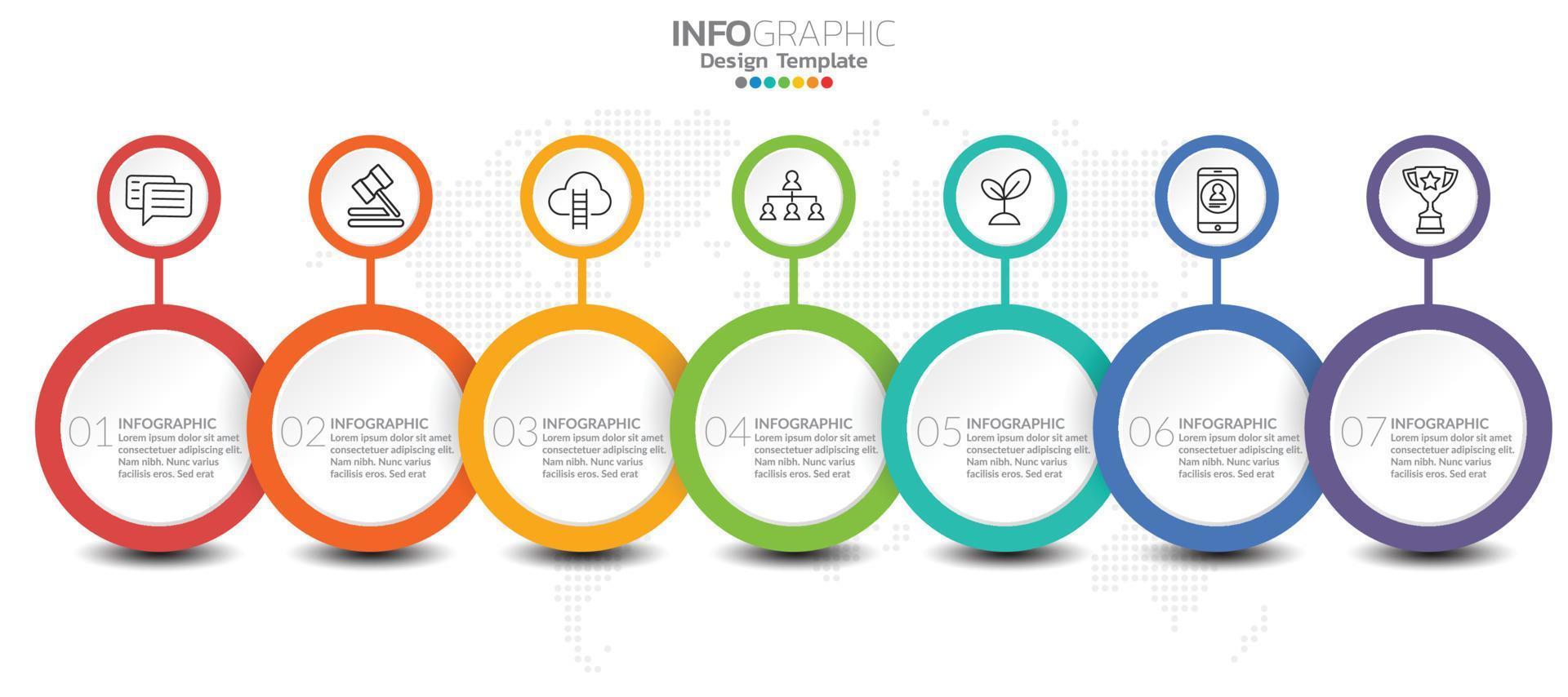 INFOGRAPHIC
Design Template

01 INFOGRAPHIC
Lorem ipsum dolor sit amet consectetuer adipiscing elit. Nam nibh. Nunc varius facilisis eros. Sed erat

02 INFOGRAPHIC
Lorem ipsum dolor sit amet consectetuer adipiscing elit. Nam nibh. Nunc varius facilisis eros. Sed erat

03 INFOGRAPHIC
Lorem ipsum dolor sit amet consectetuer adipiscing elit. Nam nibh. Nunc varius facilisis eros. Sed erat

04 INFOGRAPHIC
Lorem ipsum dolor sit amet consectetuer adipiscing elit. Nam nibh. Nunc varius facilisis eros. Sed erat

05 INFOGRAPHIC
Lorem ipsum dolor sit amet consectetuer adipiscing elit. Nam nibh. Nunc varius facilisis eros. Sed erat

06 INFOGRAPHIC
Lorem ipsum dolor sit amet consectetuer adipiscing elit. Nam nibh. Nunc varius facilisis eros. Sed erat

07 INFOGRAPHIC
Lorem ipsum dolor sit amet consectetuer adipiscing elit. Nam nibh. Nunc varius facilisis eros. Sed erat