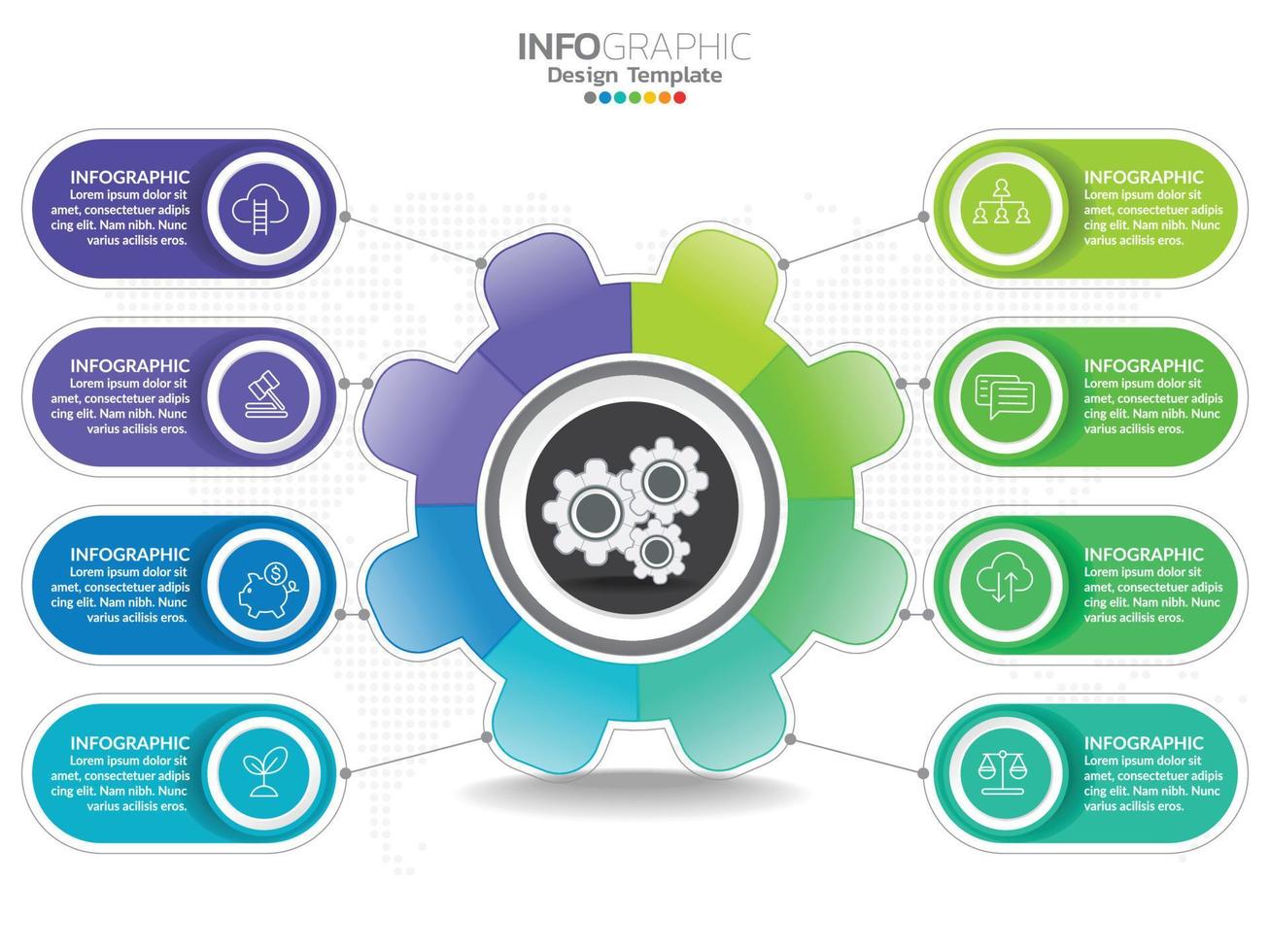 INFOGRAPHIC
Design Template

INFOGRAPHIC
Lorem ipsum dolor sit amet, consectetuer adipis cing elit. Nam nibh. Nunc varius acilisis eros.

INFOGRAPHIC
Lorem ipsum dolor sit amet, consectetuer adipis cing elit. Nam nibh. Nunc varius acilisis eros.

INFOGRAPHIC
Lorem ipsum dolor sit amet, consectetuer adipis cing elit. Nam nibh. Nunc varius acilisis eros.

INFOGRAPHIC
Lorem ipsum dolor sit amet, consectetuer adipis cing elit. Nam nibh. Nunc varius acilisis eros.

INFOGRAPHIC
Lorem ipsum dolor sit amet, consectetuer adipis cing elit. Nam nibh. Nunc varius acilisis eros.

INFOGRAPHIC
Lorem ipsum dolor sit amet, consectetuer adipis cing elit. Nam nibh. Nunc varius acilisis eros.

INFOGRAPHIC
Lorem ipsum dolor sit amet, consectetuer adipis cing elit. Nam nibh. Nunc varius acilisis eros.

INFOGRAPHIC
Lorem ipsum dolor sit amet, consectetuer adipis cing elit. Nam nibh. Nunc varius acilisis eros.