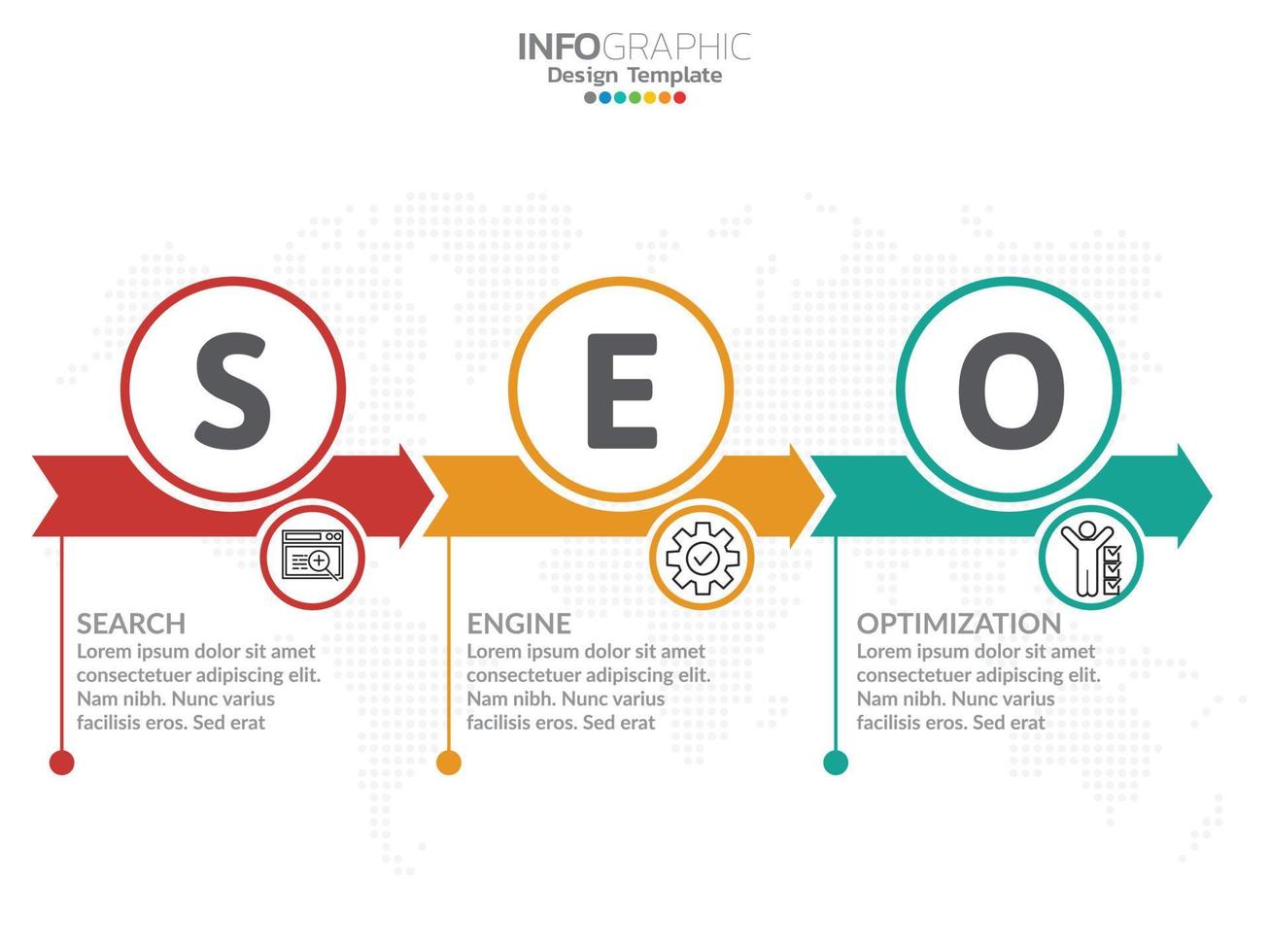 INFOGRAPHIC
Design Template

S

E

O

SEARCH
Lorem ipsum dolor sit amet consectetuer adipiscing elit. Nam nibh. Nunc varius facilisis eros. Sed erat

ENGINE
Lorem ipsum dolor sit amet consectetuer adipiscing elit. Nam nibh. Nunc varius facilisis eros. Sed erat

OPTIMIZATION
Lorem ipsum dolor sit amet consectetuer adipiscing elit. Nam nibh. Nunc varius facilisis eros. Sed erat