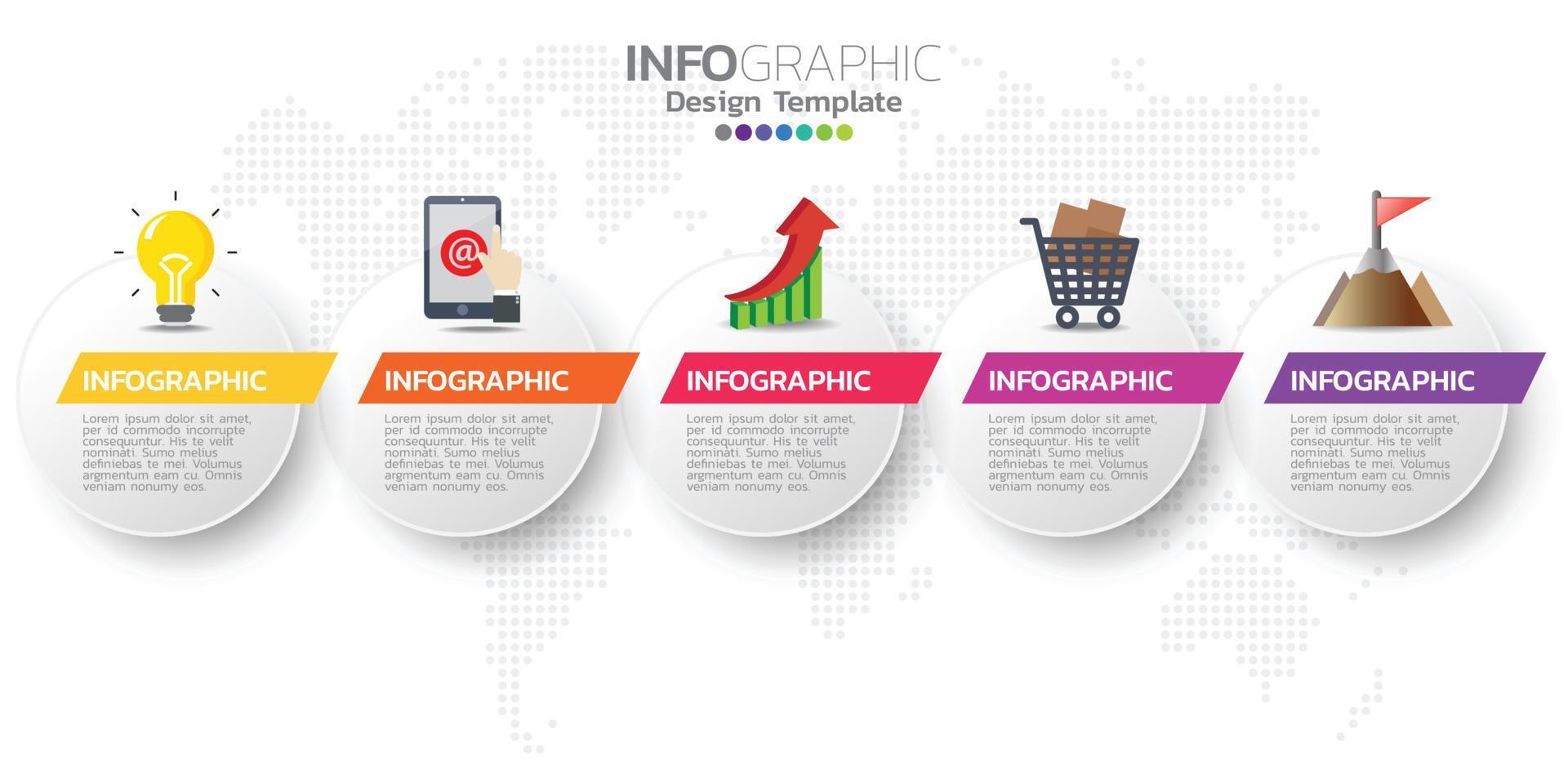 INFOGRAPHIC
Design Template

@

INFOGRAPHIC
Lorem ipsum dolor sit amet, per id commodo incorrupte consequuntur. His te velit nominati. Sumo melius definiebas te mei. Volumus argmentum eam cu. Omnis veniam nonumy eos.

INFOGRAPHIC
Lorem ipsum dolor sit amet, per id commodo incorrupte consequuntur. His te velit nominati. Sumo melius definiebas te mei. Volumus argmentum eam cu. Omnis veniam nonumy eos.

INFOGRAPHIC
Lorem ipsum dolor sit amet, per id commodo incorrupte consequuntur. His te velit nominati. Sumo melius definiebas te mei. Volumus argmentum eam cu. Omnis veniam nonumy eos.

INFOGRAPHIC
Lorem ipsum dolor sit amet, per id commodo incorrupte consequuntur. His te velit nominati. Sumo melius definiebas te mei. Volumus argmentum eam cu. Omnis veniam nonumy eos.

INFOGRAPHIC
Lorem ipsum dolor sit amet, per id commodo incorrupte consequuntur. His te velit nominati. Sumo melius definiebas te mei. Volumus argmentum eam cu. Omnis veniam nonumy eos.