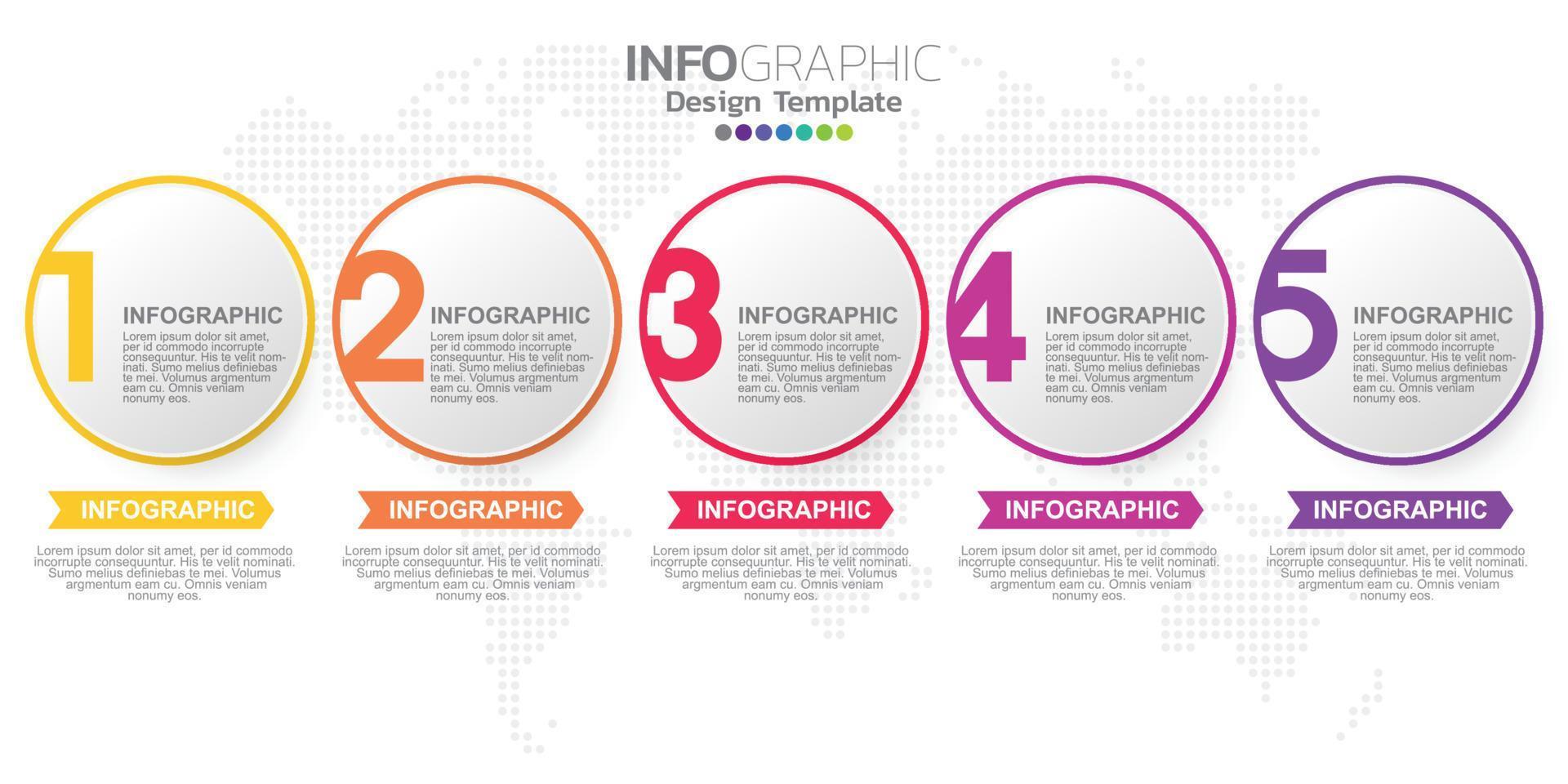 INFOGRAPHIC
Design Template

1
INFOGRAPHIC
Lorem ipsum dolor sit amet, per id commodo incorrupte consequuntur. His te velit nominati. Sumo melius definiebas te mei. Volumus argmentum eam cu. Omnis veniam nonumy eos.

2
INFOGRAPHIC
Lorem ipsum dolor sit amet, per id commodo incorrupte consequuntur. His te velit nominati. Sumo melius definiebas te mei. Volumus argmentum eam cu. Omnis veniam nonumy eos.

3
INFOGRAPHIC
Lorem ipsum dolor sit amet, per id commodo incorrupte consequuntur. His te velit nominati. Sumo melius definiebas te mei. Volumus argmentum eam cu. Omnis veniam nonumy eos.

4
INFOGRAPHIC
Lorem ipsum dolor sit amet, per id commodo incorrupte consequuntur. His te velit nominati. Sumo melius definiebas te mei. Volumus argmentum eam cu. Omnis veniam nonumy eos.

5
INFOGRAPHIC
Lorem ipsum dolor sit amet, per id commodo incorrupte consequuntur. His te velit nominati. Sumo melius definiebas te mei. Volumus argmentum eam cu. Omnis veniam nonumy eos.

INFOGRAPHIC
Lorem ipsum dolor sit amet, per id commodo incorrupte consequuntur. His te velit nominati. Sumo melius definiebas te mei. Volumus argmentum eam cu. Omnis veniam nonumy eos.

INFOGRAPHIC
Lorem ipsum dolor sit amet, per id commodo incorrupte consequuntur. His te velit nominati. Sumo melius definiebas te mei. Volumus argmentum eam cu. Omnis veniam nonumy eos.

INFOGRAPHIC
Lorem ipsum dolor sit amet, per id commodo incorrupte consequuntur. His te velit nominati. Sumo melius definiebas te mei. Volumus argmentum eam cu. Omnis veniam nonumy eos.

INFOGRAPHIC
Lorem ipsum dolor sit amet, per id commodo incorrupte consequuntur. His te velit nominati. Sumo melius definiebas te mei. Volumus argmentum eam cu. Omnis veniam nonumy eos.

INFOGRAPHIC
Lorem ipsum dolor sit amet, per id commodo incorrupte consequuntur. His te velit nominati. Sumo melius definiebas te mei. Volumus argmentum eam cu. Omnis veniam nonumy eos.