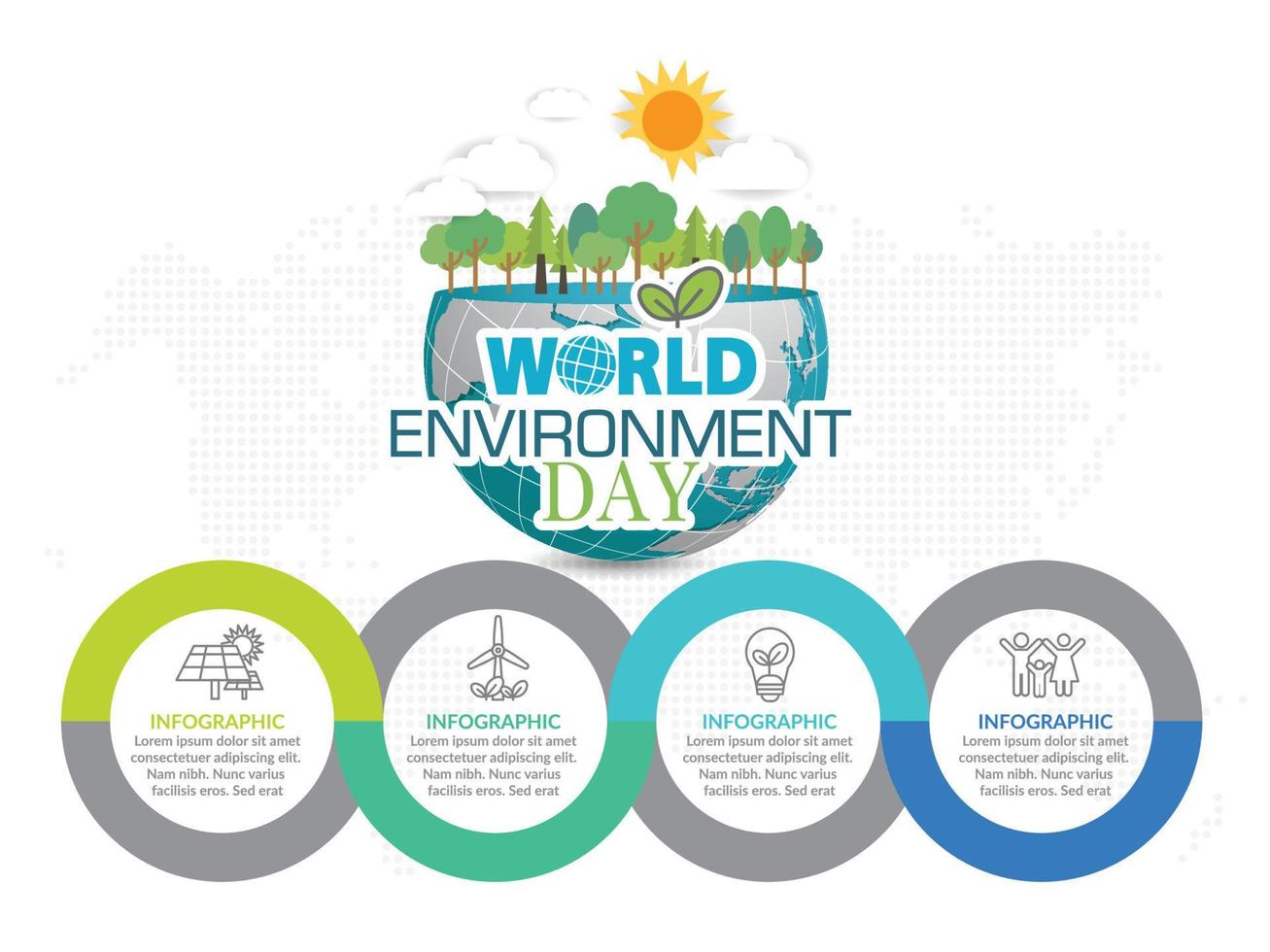 WORLD
ENVIRONMENT
DAY

INFOGRAPHIC
Lorem ipsum dolor sit amet consectetuer adipiscing elit. Nam nibh. Nunc varius facilisis eros. Sed erat

INFOGRAPHIC
Lorem ipsum dolor sit amet consectetuer adipiscing elit. Nam nibh. Nunc varius facilisis eros. Sed erat

INFOGRAPHIC
Lorem ipsum dolor sit amet consectetuer adipiscing elit. Nam nibh. Nunc varius facilisis eros. Sed erat

INFOGRAPHIC
Lorem ipsum dolor sit amet consectetuer adipiscing elit. Nam nibh. Nunc varius facilisis eros. Sed erat