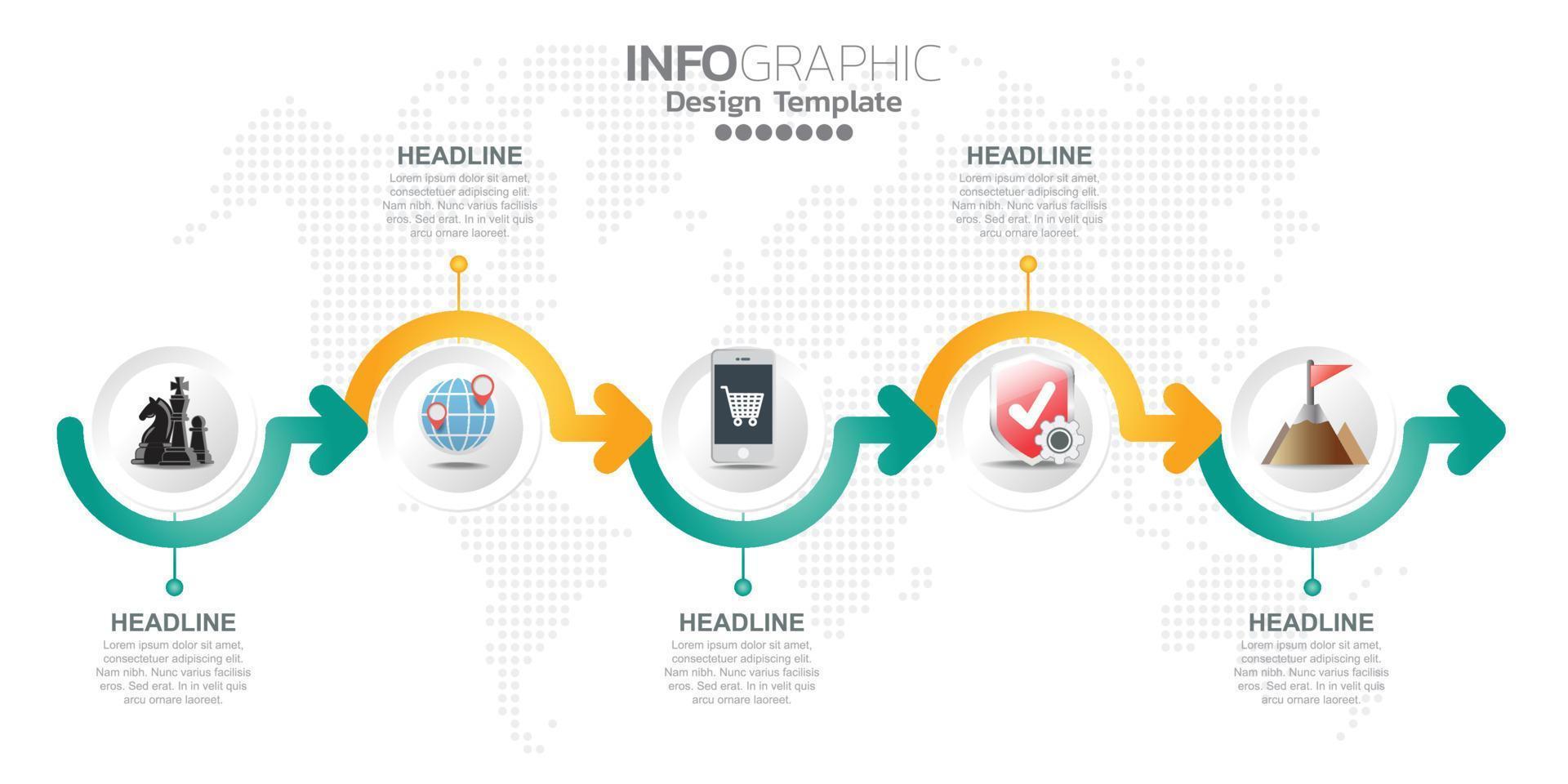 INFOGRAPHIC
Design Template

HEADLINE
Lorem ipsum dolor sit amet, consectetuer adipiscing elit. Nam nibh. Nunc varius facilisis eros. Sed erat. In in velit quis arcu ornare laoreet.

HEADLINE
Lorem ipsum dolor sit amet, consectetuer adipiscing elit. Nam nibh. Nunc varius facilisis eros. Sed erat. In in velit quis arcu ornare laoreet.

HEADLINE
Lorem ipsum dolor sit amet, consectetuer adipiscing elit. Nam nibh. Nunc varius facilisis eros. Sed erat. In in velit quis arcu ornare laoreet.

HEADLINE
Lorem ipsum dolor sit amet, consectetuer adipiscing elit. Nam nibh. Nunc varius facilisis eros. Sed erat. In in velit quis arcu ornare laoreet.

HEADLINE
Lorem ipsum dolor sit amet, consectetuer adipiscing elit. Nam nibh. Nunc varius facilisis eros. Sed erat. In in velit quis arcu ornare laoreet.