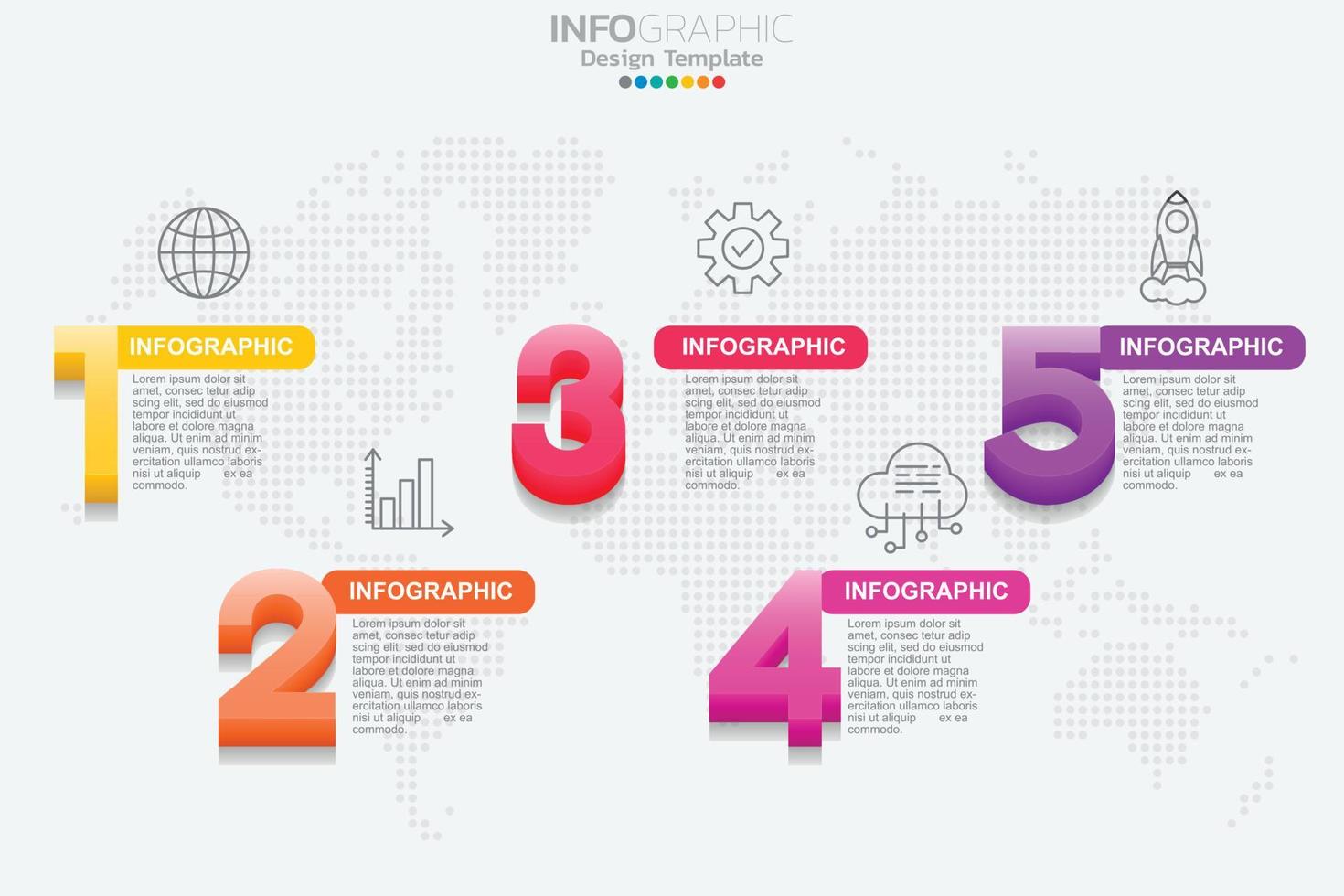 INFOGRAPHIC
Design Template

1
INFOGRAPHIC
Lorem ipsum dolor sit amet, consec tetur adip scing elit, sed do eiusmod tempor incididunt ut labore et dolore magna aliqua. Ut enim ad minim veniam, quis nostrud exercitation ullamco laboris nisi ut aliquip ex ea commodo.

2
INFOGRAPHIC
Lorem ipsum dolor sit amet, consec tetur adip scing elit, sed do eiusmod tempor incididunt ut labore et dolore magna aliqua. Ut enim ad minim veniam, quis nostrud exercitation ullamco laboris nisi ut aliquip ex ea commodo.

3
INFOGRAPHIC
Lorem ipsum dolor sit amet, consec tetur adip scing elit, sed do eiusmod tempor incididunt ut labore et dolore magna aliqua. Ut enim ad minim veniam, quis nostrud exercitation ullamco laboris nisi ut aliquip ex ea commodo.

4
INFOGRAPHIC
Lorem ipsum dolor sit amet, consec tetur adip scing elit, sed do eiusmod tempor incididunt ut labore et dolore magna aliqua. Ut enim ad minim veniam, quis nostrud exercitation ullamco laboris nisi ut aliquip ex ea commodo.

5
INFOGRAPHIC
Lorem ipsum dolor sit amet, consec tetur adip scing elit, sed do eiusmod tempor incididunt ut labore et dolore magna aliqua. Ut enim ad minim veniam, quis nostrud exercitation ullamco laboris nisi ut aliquip ex ea commodo.