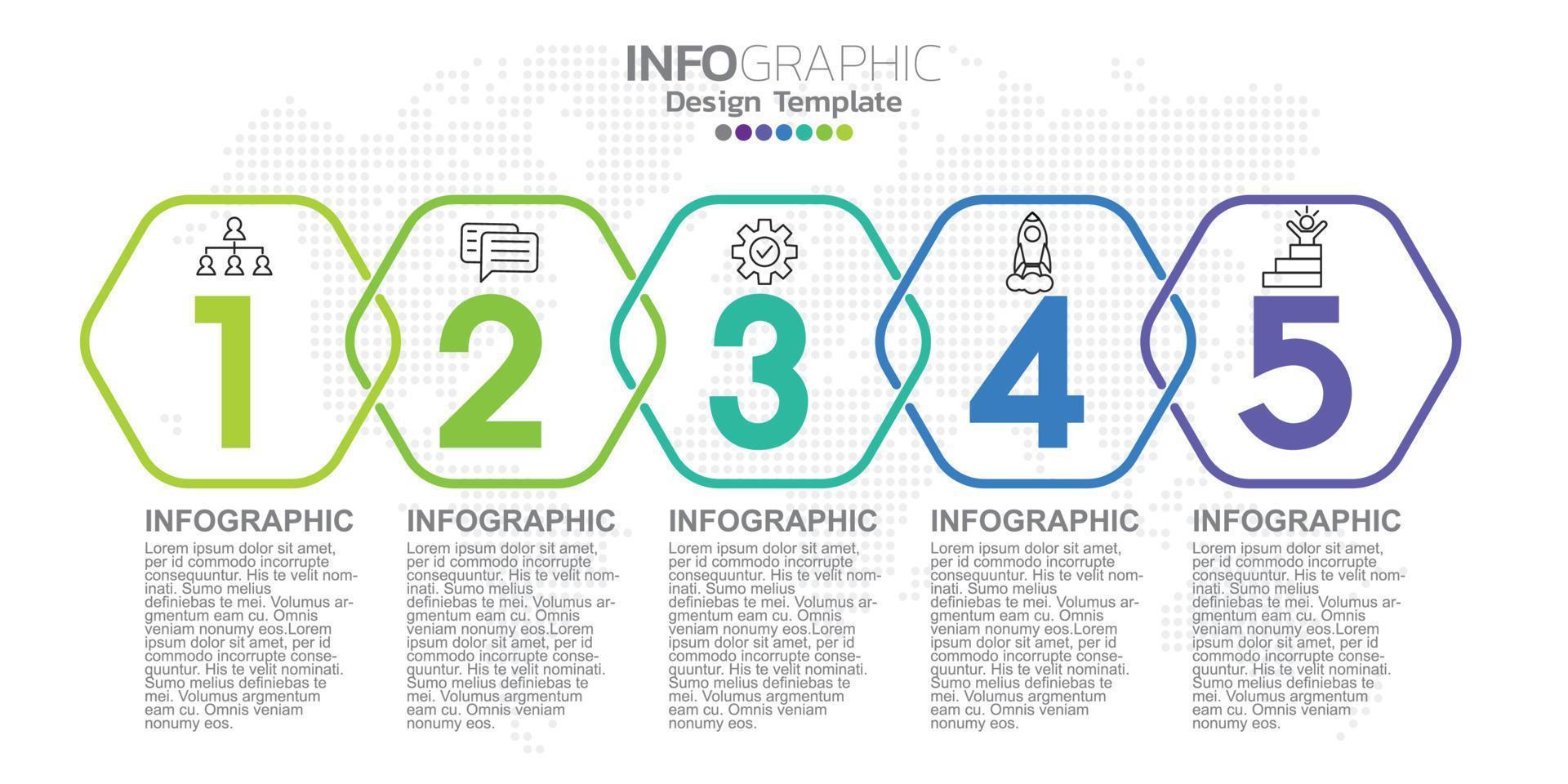 INFOGRAPHIC
Design Template

1

2

3

4

5

INFOGRAPHIC
Lorem ipsum dolor sit amet, per id commodo incorrupte consequuntur. His te velit nominati. Sumo melius definiebas te mei. Volumus argmentum eam cu. Omnis veniam nonumy eos.Lorem ipsum dolor sit amet, per id commodo incorrupte consequuntur. His te velit nominati. Sumo melius definiebas te mei. Volumus argmentum eam cu. Omnis veniam nonumy eos.

INFOGRAPHIC
Lorem ipsum dolor sit amet, per id commodo incorrupte consequuntur. His te velit nominati. Sumo melius definiebas te mei. Volumus argmentum eam cu. Omnis veniam nonumy eos.Lorem ipsum dolor sit amet, per id commodo incorrupte consequuntur. His te velit nominati. Sumo melius definiebas te mei. Volumus argmentum eam cu. Omnis veniam nonumy eos.

INFOGRAPHIC
Lorem ipsum dolor sit amet, per id commodo incorrupte consequuntur. His te velit nominati. Sumo melius definiebas te mei. Volumus argmentum eam cu. Omnis veniam nonumy eos.Lorem ipsum dolor sit amet, per id commodo incorrupte consequuntur. His te velit nominati. Sumo melius definiebas te mei. Volumus argmentum eam cu. Omnis veniam nonumy eos.

INFOGRAPHIC
Lorem ipsum dolor sit amet, per id commodo incorrupte consequuntur. His te velit nominati. Sumo melius definiebas te mei. Volumus argmentum eam cu. Omnis veniam nonumy eos.Lorem ipsum dolor sit amet, per id commodo incorrupte consequuntur. His te velit nominati. Sumo melius definiebas te mei. Volumus argmentum eam cu. Omnis veniam nonumy eos.

INFOGRAPHIC
Lorem ipsum dolor sit amet, per id commodo incorrupte consequuntur. His te velit nominati. Sumo melius definiebas te mei. Volumus argmentum eam cu. Omnis veniam nonumy eos.Lorem ipsum dolor sit amet, per id commodo incorrupte consequuntur. His te velit nominati. Sumo melius definiebas te mei. Volumus argmentum eam cu. Omnis veniam nonumy eos.