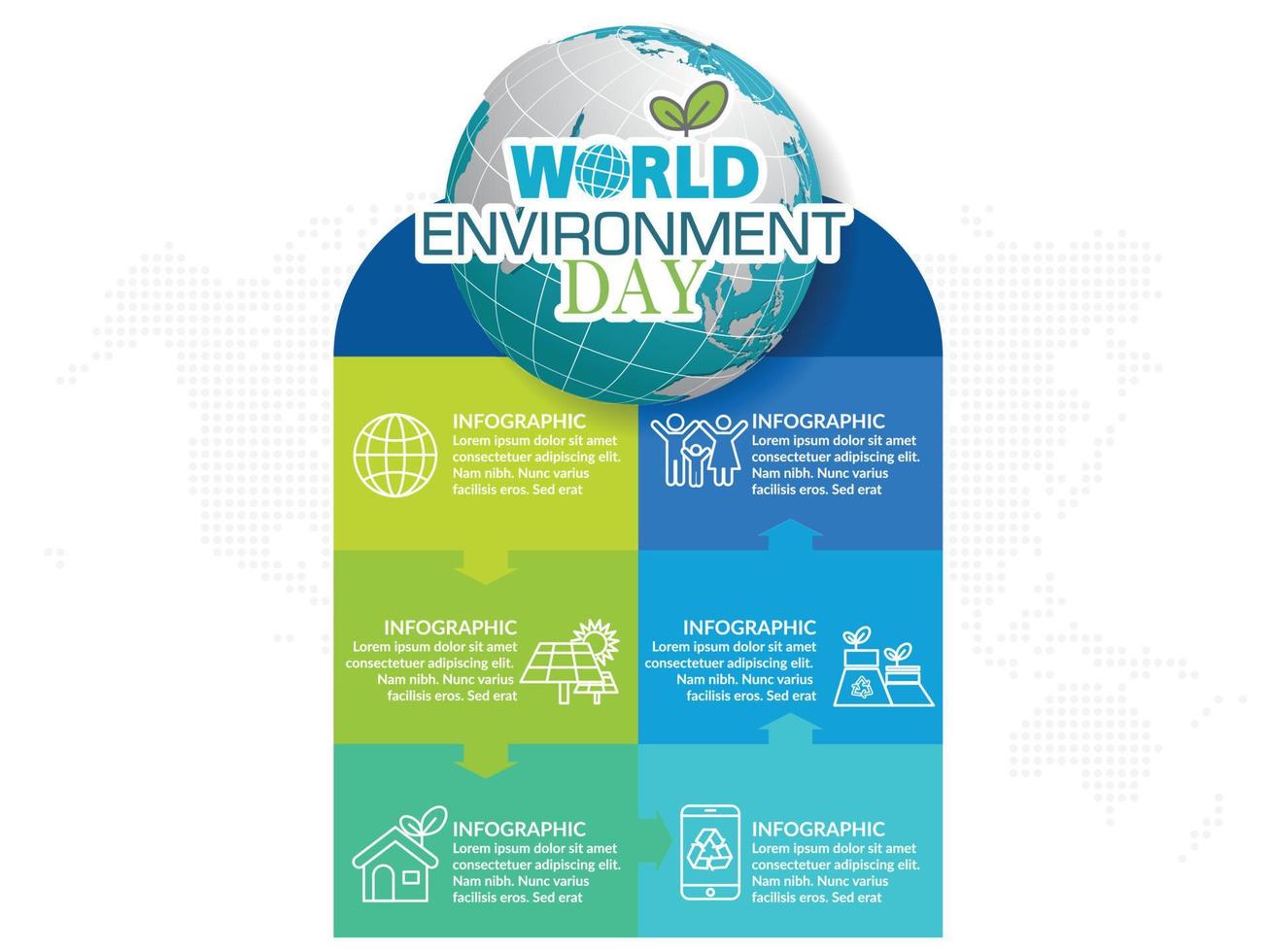 WORLD
ENVIRONMENT
DAY

INFOGRAPHIC
Lorem ipsum dolor sit amet consectetuer adipiscing elit. Nam nibh. Nunc varius facilisis eros. Sed erat

INFOGRAPHIC
Lorem ipsum dolor sit amet consectetuer adipiscing elit. Nam nibh. Nunc varius facilisis eros. Sed erat

INFOGRAPHIC
Lorem ipsum dolor sit amet consectetuer adipiscing elit. Nam nibh. Nunc varius facilisis eros. Sed erat

INFOGRAPHIC
Lorem ipsum dolor sit amet consectetuer adipiscing elit. Nam nibh. Nunc varius facilisis eros. Sed erat

INFOGRAPHIC
Lorem ipsum dolor sit amet consectetuer adipiscing elit. Nam nibh. Nunc varius facilisis eros. Sed erat

INFOGRAPHIC
Lorem ipsum dolor sit amet consectetuer adipiscing elit. Nam nibh. Nunc varius facilisis eros. Sed erat