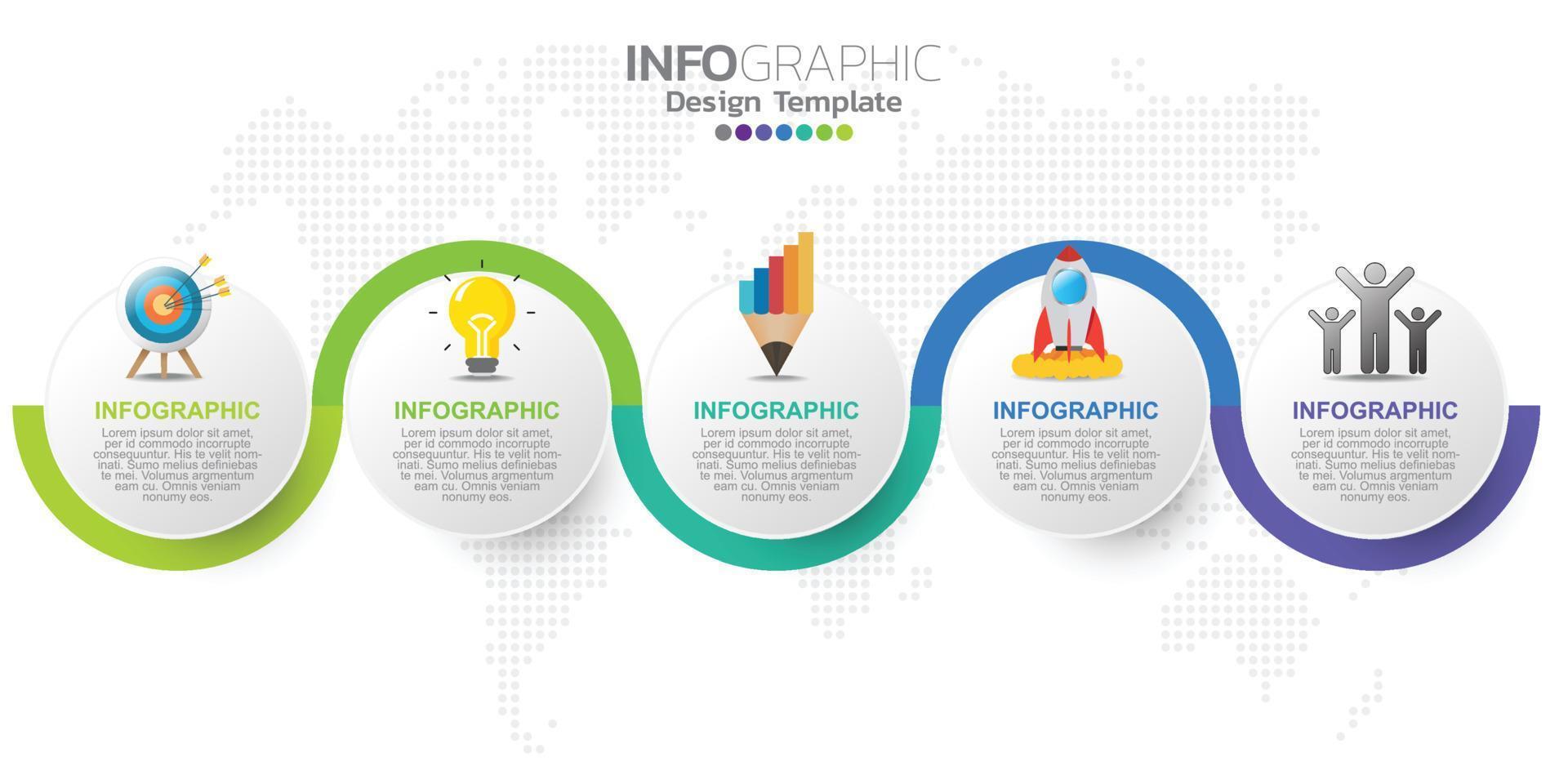 INFOGRAPHIC
Design Template

INFOGRAPHIC
Lorem ipsum dolor sit amet, per id commodo incorrupte consequuntur. His te velit nominati. Sumo melius definiebas te mei. Volumus argmentum eam cu. Omnis veniam nonumy eos.

INFOGRAPHIC
Lorem ipsum dolor sit amet, per id commodo incorrupte consequuntur. His te velit nominati. Sumo melius definiebas te mei. Volumus argmentum eam cu. Omnis veniam nonumy eos.

INFOGRAPHIC
Lorem ipsum dolor sit amet, per id commodo incorrupte consequuntur. His te velit nominati. Sumo melius definiebas te mei. Volumus argmentum eam cu. Omnis veniam nonumy eos.

INFOGRAPHIC
Lorem ipsum dolor sit amet, per id commodo incorrupte consequuntur. His te velit nominati. Sumo melius definiebas te mei. Volumus argmentum eam cu. Omnis veniam nonumy eos.

INFOGRAPHIC
Lorem ipsum dolor sit amet, per id commodo incorrupte consequuntur. His te velit nominati. Sumo melius definiebas te mei. Volumus argmentum eam cu. Omnis veniam nonumy eos.