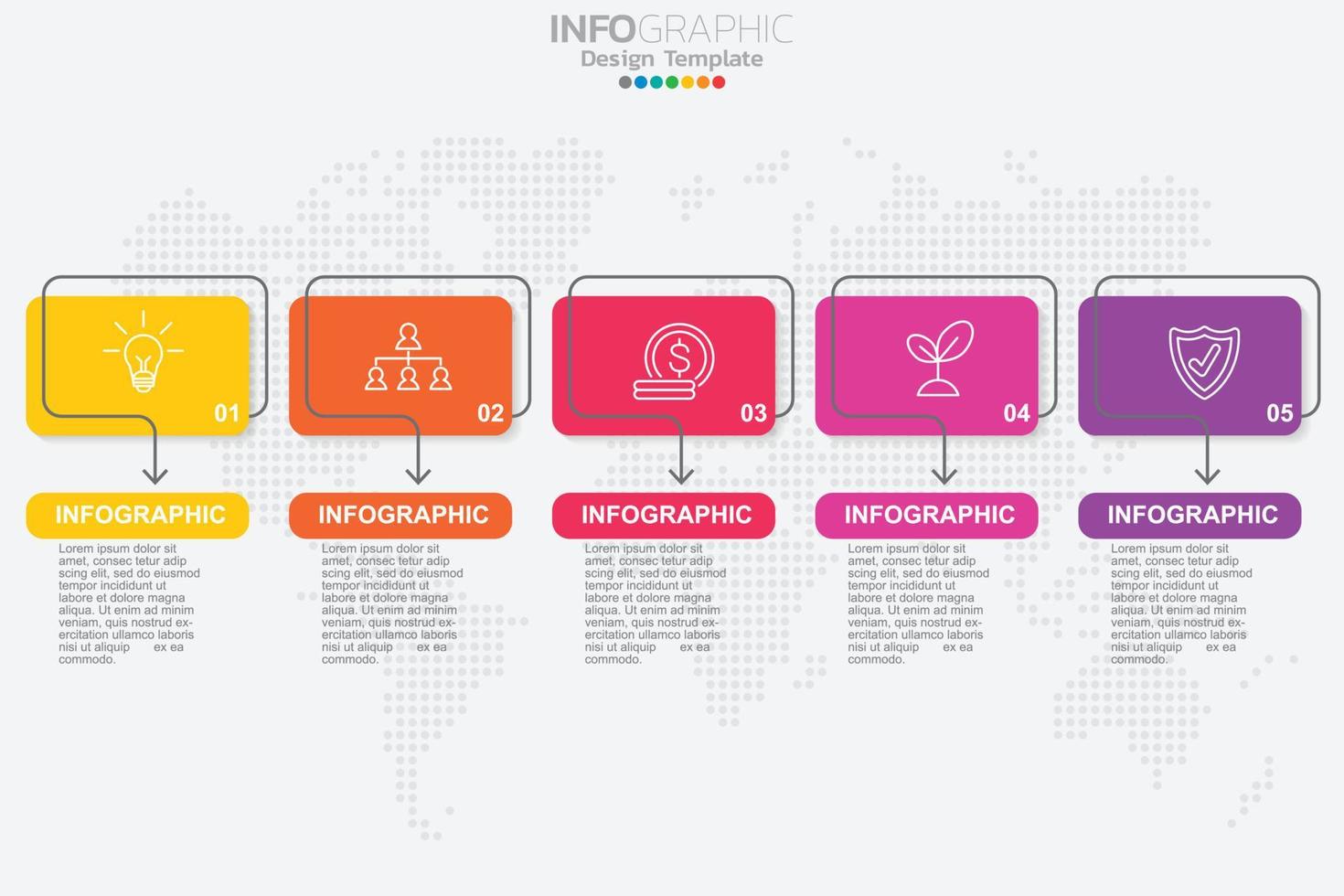 INFOGRAPHIC
Design Template

01

INFOGRAPHIC

Lorem ipsum dolor sit amet, consec tetur adip scing elit, sed do eiusmod tempor incididunt ut labore et dolore magna aliqua. Ut enim ad minim veniam, quis nostrud exercitation ullamco laboris nisi ut aliquip ex ea commodo.

02

INFOGRAPHIC

Lorem ipsum dolor sit amet, consec tetur adip scing elit, sed do eiusmod tempor incididunt ut labore et dolore magna aliqua. Ut enim ad minim veniam, quis nostrud exercitation ullamco laboris nisi ut aliquip ex ea commodo.

03

INFOGRAPHIC

Lorem ipsum dolor sit amet, consec tetur adip scing elit, sed do eiusmod tempor incididunt ut labore et dolore magna aliqua. Ut enim ad minim veniam, quis nostrud exercitation ullamco laboris nisi ut aliquip ex ea commodo.

04

INFOGRAPHIC

Lorem ipsum dolor sit amet, consec tetur adip scing elit, sed do eiusmod tempor incididunt ut labore et dolore magna aliqua. Ut enim ad minim veniam, quis nostrud exercitation ullamco laboris nisi ut aliquip ex ea commodo.

05

INFOGRAPHIC

Lorem ipsum dolor sit amet, consec tetur adip scing elit, sed do eiusmod tempor incididunt ut labore et dolore magna aliqua. Ut enim ad minim veniam, quis nostrud exercitation ullamco laboris nisi ut aliquip ex ea commodo.