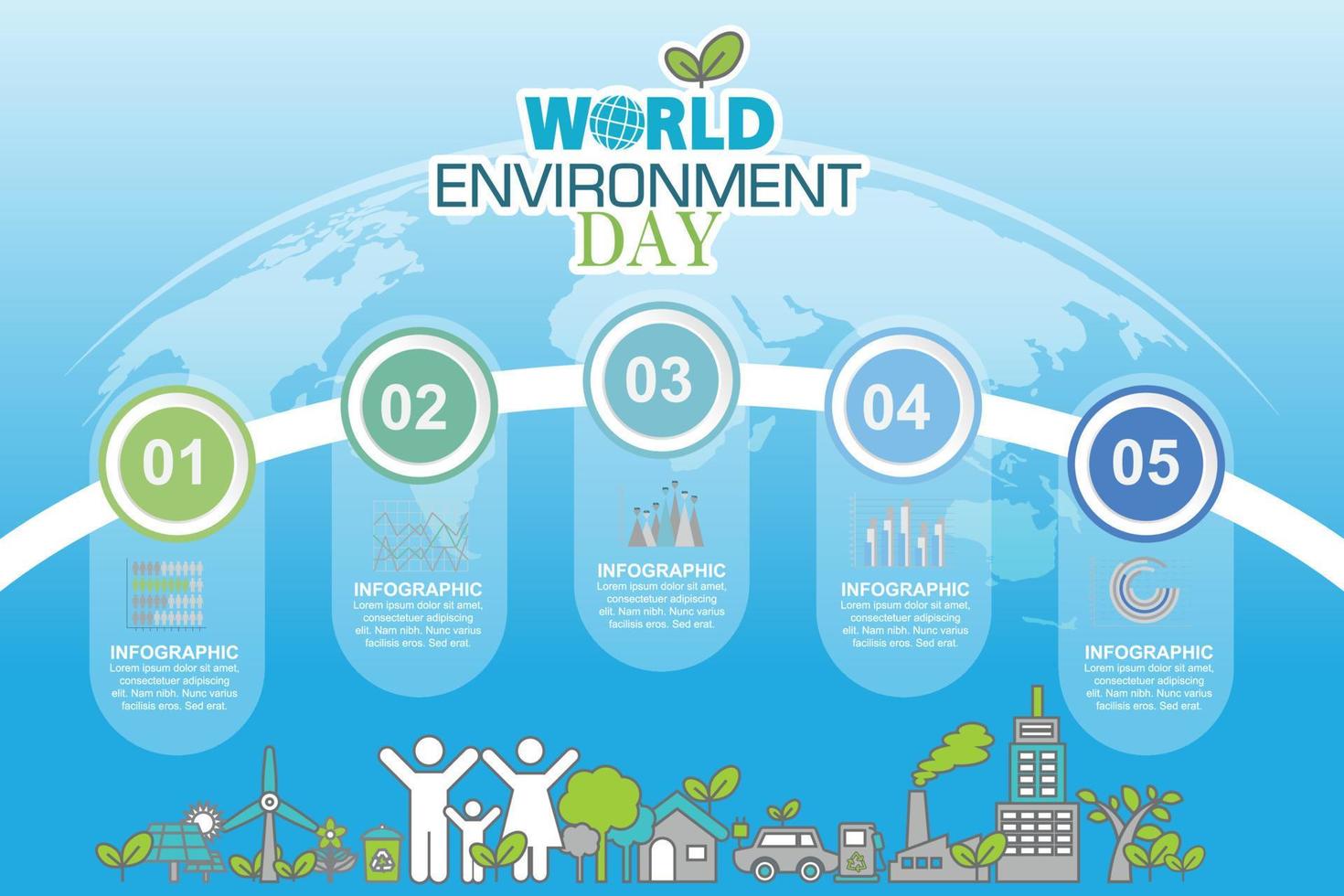 WORLD
ENVIRONMENT
DAY

01

INFOGRAPHIC
Lorem ipsum dolor sit amet, consectetuer adipiscing elit. Nam nibh. Nunc varius facilisis eros. Sed erat.

02

INFOGRAPHIC
Lorem ipsum dolor sit amet, consectetuer adipiscing elit. Nam nibh. Nunc varius facilisis eros. Sed erat.

03

INFOGRAPHIC
Lorem ipsum dolor sit amet, consectetuer adipiscing elit. Nam nibh. Nunc varius facilisis eros. Sed erat.

04

INFOGRAPHIC
Lorem ipsum dolor sit amet, consectetuer adipiscing elit. Nam nibh. Nunc varius facilisis eros. Sed erat.

05

INFOGRAPHIC
Lorem ipsum dolor sit amet, consectetuer adipiscing elit. Nam nibh. Nunc varius facilisis eros. Sed erat.