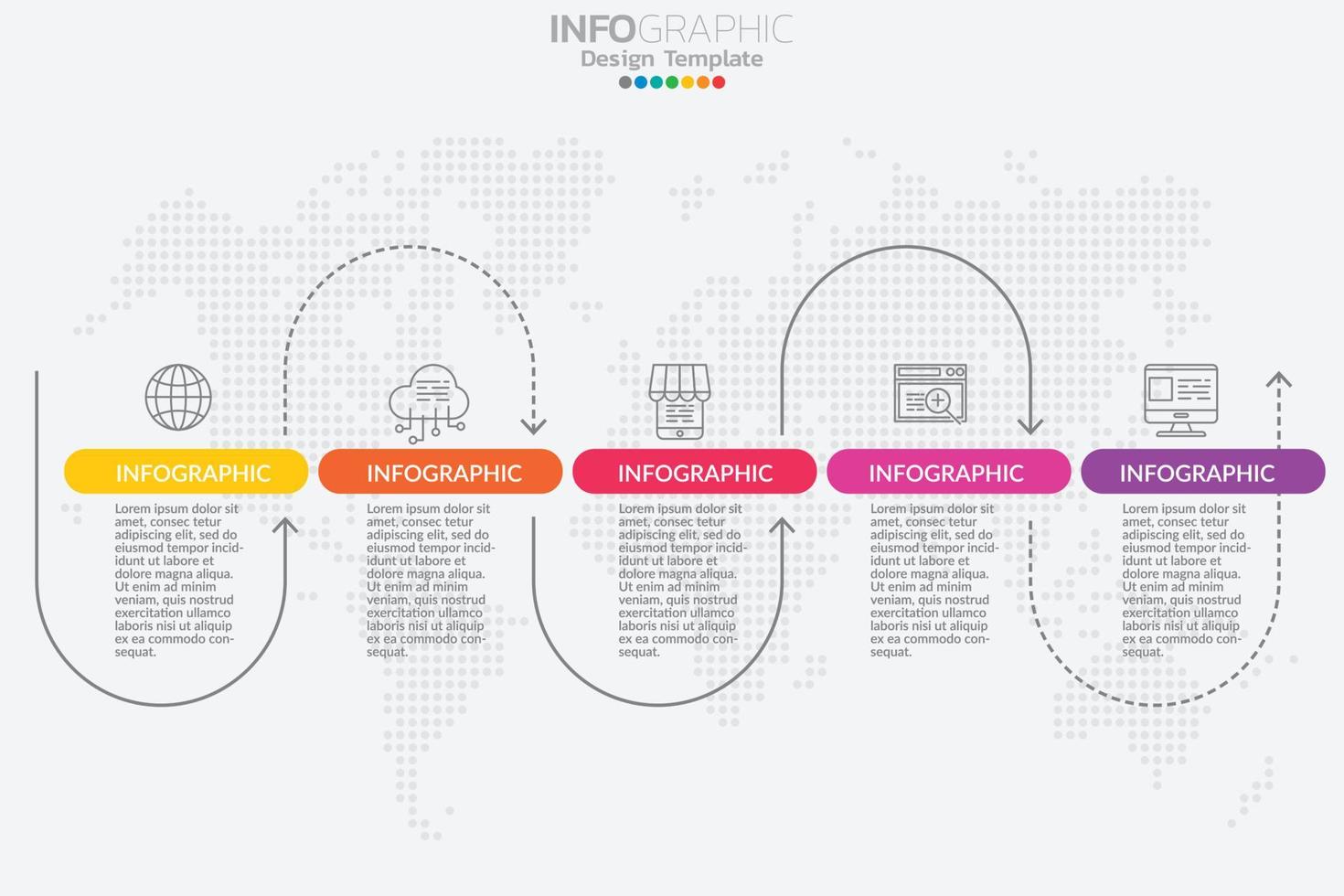 INFOGRAPHIC
Design Template

INFOGRAPHIC
Lorem ipsum dolor sit amet, consec tetur adipiscing elit, sed do eiusmod tempor incididunt ut labore et dolore magna aliqua. Ut enim ad minim veniam, quis nostrud exercitation ullamco laboris nisi ut aliquip ex ea commodo consequat.

INFOGRAPHIC
Lorem ipsum dolor sit amet, consec tetur adipiscing elit, sed do eiusmod tempor incididunt ut labore et dolore magna aliqua. Ut enim ad minim veniam, quis nostrud exercitation ullamco laboris nisi ut aliquip ex ea commodo consequat.

INFOGRAPHIC
Lorem ipsum dolor sit amet, consec tetur adipiscing elit, sed do eiusmod tempor incididunt ut labore et dolore magna aliqua. Ut enim ad minim veniam, quis nostrud exercitation ullamco laboris nisi ut aliquip ex ea commodo consequat.

INFOGRAPHIC
Lorem ipsum dolor sit amet, consec tetur adipiscing elit, sed do eiusmod tempor incididunt ut labore et dolore magna aliqua. Ut enim ad minim veniam, quis nostrud exercitation ullamco laboris nisi ut aliquip ex ea commodo consequat.

INFOGRAPHIC
Lorem ipsum dolor sit amet, consec tetur adipiscing elit, sed do eiusmod tempor incididunt ut labore et dolore magna aliqua. Ut enim ad minim veniam, quis nostrud exercitation ullamco laboris nisi ut aliquip ex ea commodo consequat.