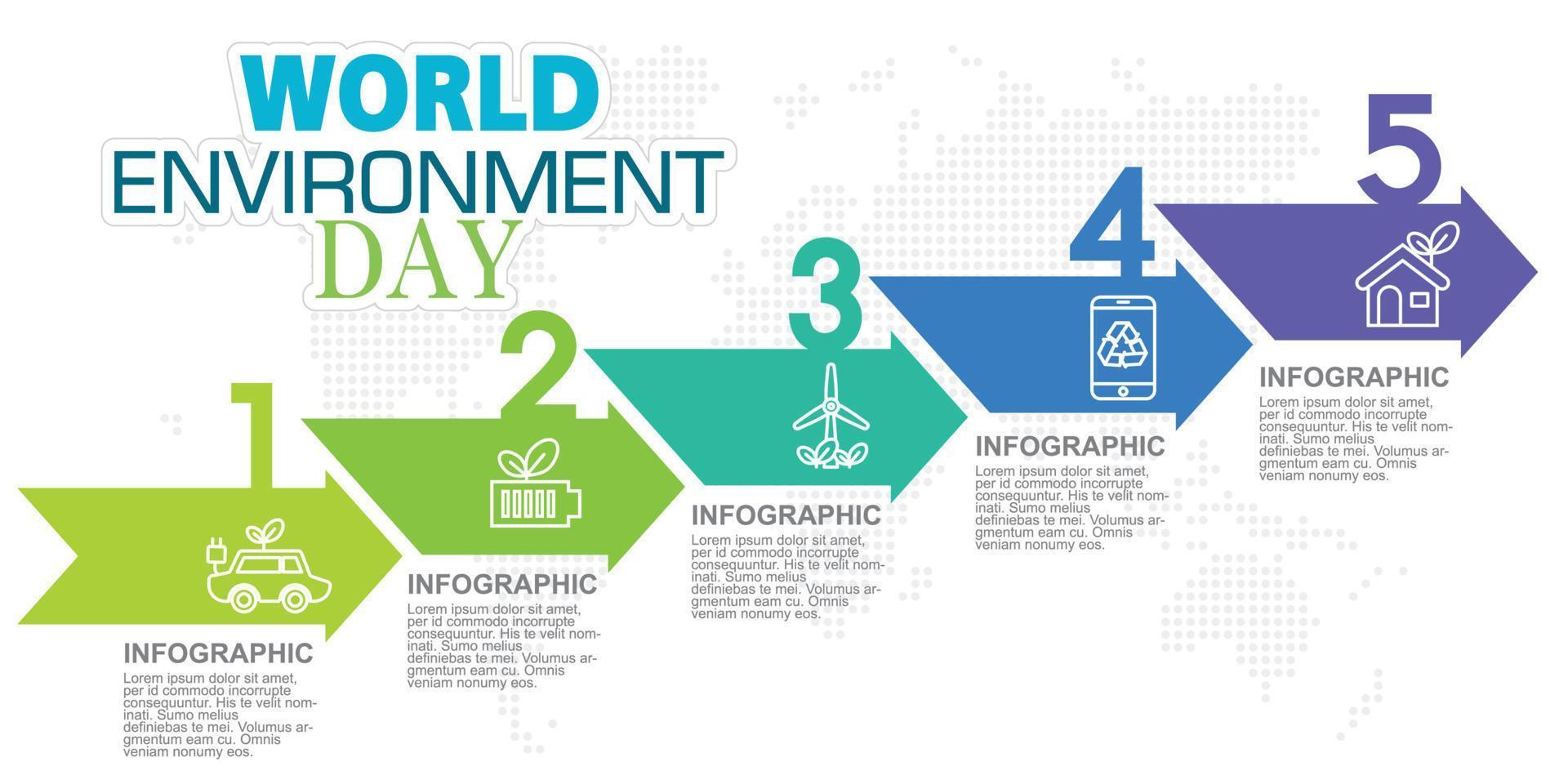 WORLD
ENVIRONMENT
DAY

1

INFOGRAPHIC
Lorem ipsum dolor sit amet, per id commodo incorrupte consequuntur. His te velit nominati. Sumo melius definiebas te mei. Volumus argumentum eam cu. Omnis veniam nonumy eos.

2

INFOGRAPHIC
Lorem ipsum dolor sit amet, per id commodo incorrupte consequuntur. His te velit nominati. Sumo melius definiebas te mei. Volumus argumentum eam cu. Omnis veniam nonumy eos.

3

INFOGRAPHIC
Lorem ipsum dolor sit amet, per id commodo incorrupte consequuntur. His te velit nominati. Sumo melius definiebas te mei. Volumus argumentum eam cu. Omnis veniam nonumy eos.

4

INFOGRAPHIC
Lorem ipsum dolor sit amet, per id commodo incorrupte consequuntur. His te velit nominati. Sumo melius definiebas te mei. Volumus argumentum eam cu. Omnis veniam nonumy eos.

5

INFOGRAPHIC
Lorem ipsum dolor sit amet, per id commodo incorrupte consequuntur. His te velit nominati. Sumo melius definiebas te mei. Volumus argumentum eam cu. Omnis veniam nonumy eos.