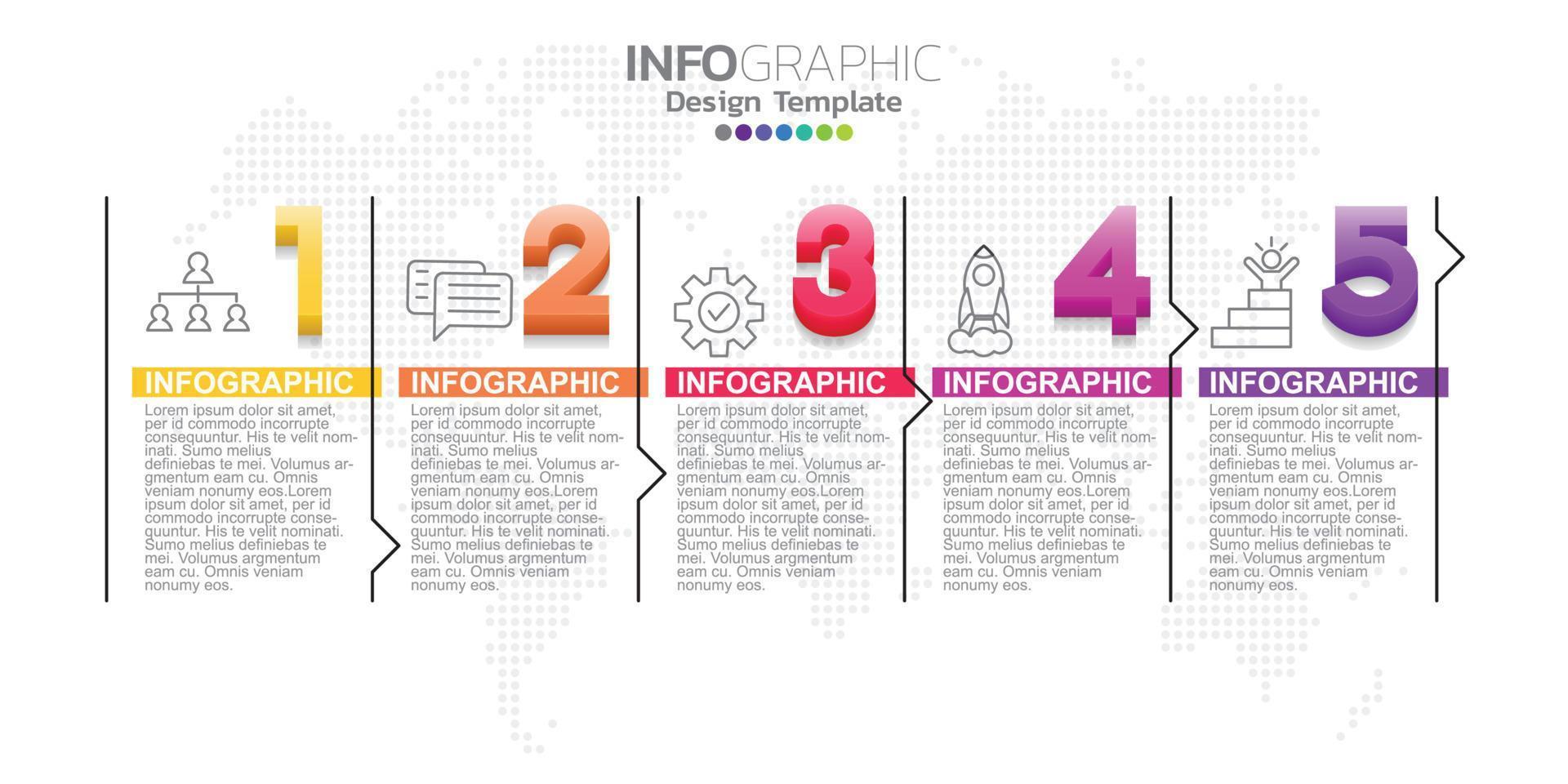 INFOGRAPHIC
Design Template

1
INFOGRAPHIC
Lorem ipsum dolor sit amet, per id commodo incorrupte consequuntur. His te velit nominati. Sumo melius definiebas te mei. Volumus argmentum eam cu. Omnis veniam nonumy eos.Lorem ipsum dolor sit amet, per id commodo incorrupte consequuntur. His te velit nominati. Sumo melius definiebas te mei. Volumus argmentum eam cu. Omnis veniam nonumy eos.

2
INFOGRAPHIC
Lorem ipsum dolor sit amet, per id commodo incorrupte consequuntur. His te velit nominati. Sumo melius definiebas te mei. Volumus argmentum eam cu. Omnis veniam nonumy eos.Lorem ipsum dolor sit amet, per id commodo incorrupte consequuntur. His te velit nominati. Sumo melius definiebas te mei. Volumus argmentum eam cu. Omnis veniam nonumy eos.

3
INFOGRAPHIC
Lorem ipsum dolor sit amet, per id commodo incorrupte consequuntur. His te velit nominati. Sumo melius definiebas te mei. Volumus argmentum eam cu. Omnis veniam nonumy eos.Lorem ipsum dolor sit amet, per id commodo incorrupte consequuntur. His te velit nominati. Sumo melius definiebas te mei. Volumus argmentum eam cu. Omnis veniam nonumy eos.

4
INFOGRAPHIC
Lorem ipsum dolor sit amet, per id commodo incorrupte consequuntur. His te velit nominati. Sumo melius definiebas te mei. Volumus argmentum eam cu. Omnis veniam nonumy eos.Lorem ipsum dolor sit amet, per id commodo incorrupte consequuntur. His te velit nominati. Sumo melius definiebas te mei. Volumus argmentum eam cu. Omnis veniam nonumy eos.

5
INFOGRAPHIC
Lorem ipsum dolor sit amet, per id commodo incorrupte consequuntur. His te velit nominati. Sumo melius definiebas te mei. Volumus argmentum eam cu. Omnis veniam nonumy eos.Lorem ipsum dolor sit amet, per id commodo incorrupte consequuntur. His te velit nominati. Sumo melius definiebas te mei. Volumus argmentum eam cu. Omnis veniam nonumy eos.