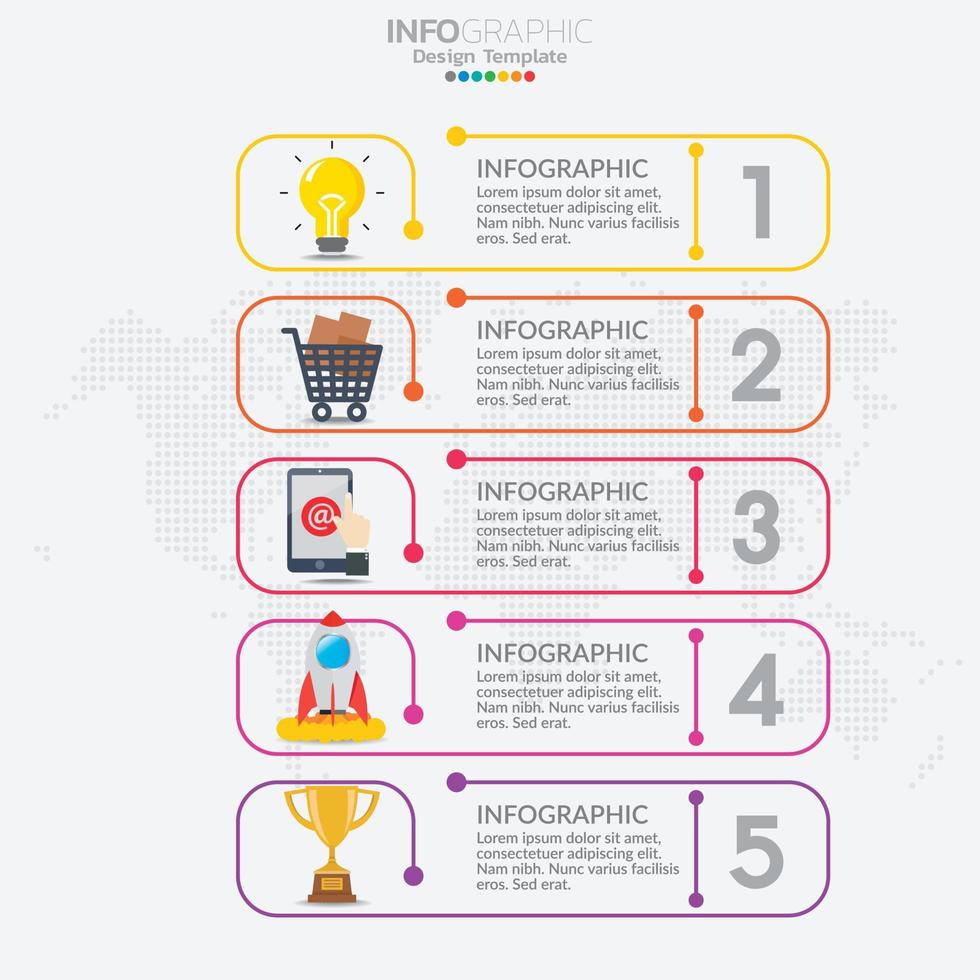 INFOGRAPHIC
Design Template

INFOGRAPHIC
Lorem ipsum dolor sit amet, consectetuer adipiscing elit. Nam nibh. Nunc varius facilisis eros. Sed erat.

1

INFOGRAPHIC
Lorem ipsum dolor sit amet, consectetuer adipiscing elit. Nam nibh. Nunc varius facilisis eros. Sed erat.

2

@

INFOGRAPHIC
Lorem ipsum dolor sit amet, consectetuer adipiscing elit. Nam nibh. Nunc varius facilisis eros. Sed erat.

3

INFOGRAPHIC
Lorem ipsum dolor sit amet, consectetuer adipiscing elit. Nam nibh. Nunc varius facilisis eros. Sed erat.

4

INFOGRAPHIC
Lorem ipsum dolor sit amet, consectetuer adipiscing elit. Nam nibh. Nunc varius facilisis eros. Sed erat.

5