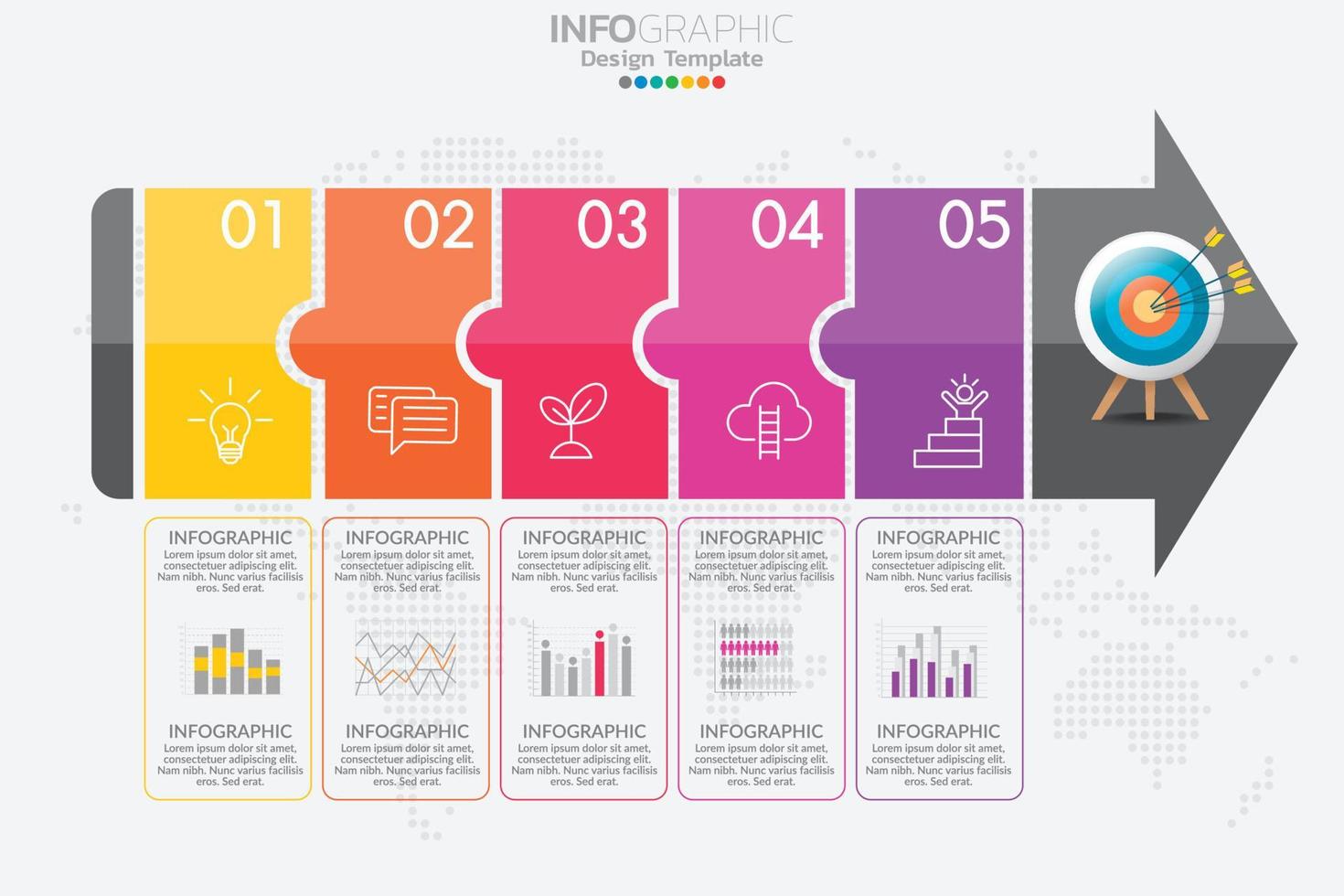 INFOGRAPHIC
Design Template

01

02

03

04

05

INFOGRAPHIC
Lorem ipsum dolor sit amet, consectetuer adipiscing elit. Nam nibh. Nunc varius facilisis eros. Sed erat.

INFOGRAPHIC
Lorem ipsum dolor sit amet, consectetuer adipiscing elit. Nam nibh. Nunc varius facilisis eros. Sed erat.

INFOGRAPHIC
Lorem ipsum dolor sit amet, consectetuer adipiscing elit. Nam nibh. Nunc varius facilisis eros. Sed erat.

INFOGRAPHIC
Lorem ipsum dolor sit amet, consectetuer adipiscing elit. Nam nibh. Nunc varius facilisis eros. Sed erat.

INFOGRAPHIC
Lorem ipsum dolor sit amet, consectetuer adipiscing elit. Nam nibh. Nunc varius facilisis eros. Sed erat.

INFOGRAPHIC
Lorem ipsum dolor sit amet, consectetuer adipiscing elit. Nam nibh. Nunc varius facilisis eros. Sed erat.

INFOGRAPHIC
Lorem ipsum dolor sit amet, consectetuer adipiscing elit. Nam nibh. Nunc varius facilisis eros. Sed erat.

INFOGRAPHIC
Lorem ipsum dolor sit amet, consectetuer adipiscing elit. Nam nibh. Nunc varius facilisis eros. Sed erat.

INFOGRAPHIC
Lorem ipsum dolor sit amet, consectetuer adipiscing elit. Nam nibh. Nunc varius facilisis eros. Sed erat.

INFOGRAPHIC
Lorem ipsum dolor sit amet, consectetuer adipiscing elit. Nam nibh. Nunc varius facilisis eros. Sed erat.