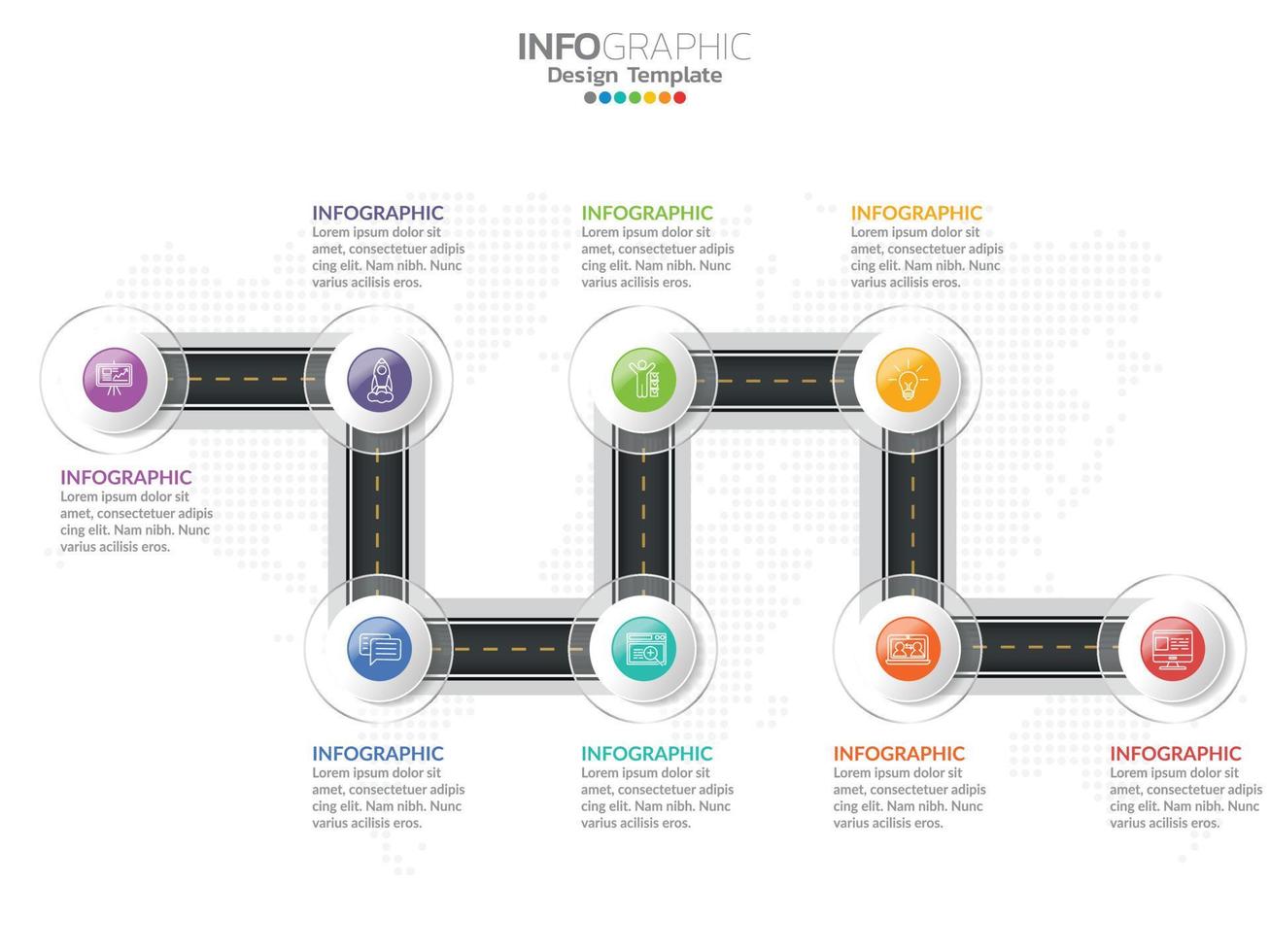 INFOGRAPHIC
Design Template

INFOGRAPHIC
Lorem ipsum dolor sit amet, consectetuer adipis cing elit. Nam nibh. Nunc varius acilisis eros.

INFOGRAPHIC
Lorem ipsum dolor sit amet, consectetuer adipis cing elit. Nam nibh. Nunc varius acilisis eros.

INFOGRAPHIC
Lorem ipsum dolor sit amet, consectetuer adipis cing elit. Nam nibh. Nunc varius acilisis eros.

INFOGRAPHIC
Lorem ipsum dolor sit amet, consectetuer adipis cing elit. Nam nibh. Nunc varius acilisis eros.

INFOGRAPHIC
Lorem ipsum dolor sit amet, consectetuer adipis cing elit. Nam nibh. Nunc varius acilisis eros.

INFOGRAPHIC
Lorem ipsum dolor sit amet, consectetuer adipis cing elit. Nam nibh. Nunc varius acilisis eros.

INFOGRAPHIC
Lorem ipsum dolor sit amet, consectetuer adipis cing elit. Nam nibh. Nunc varius acilisis eros.

INFOGRAPHIC
Lorem ipsum dolor sit amet, consectetuer adipis cing elit. Nam nibh. Nunc varius acilisis eros.